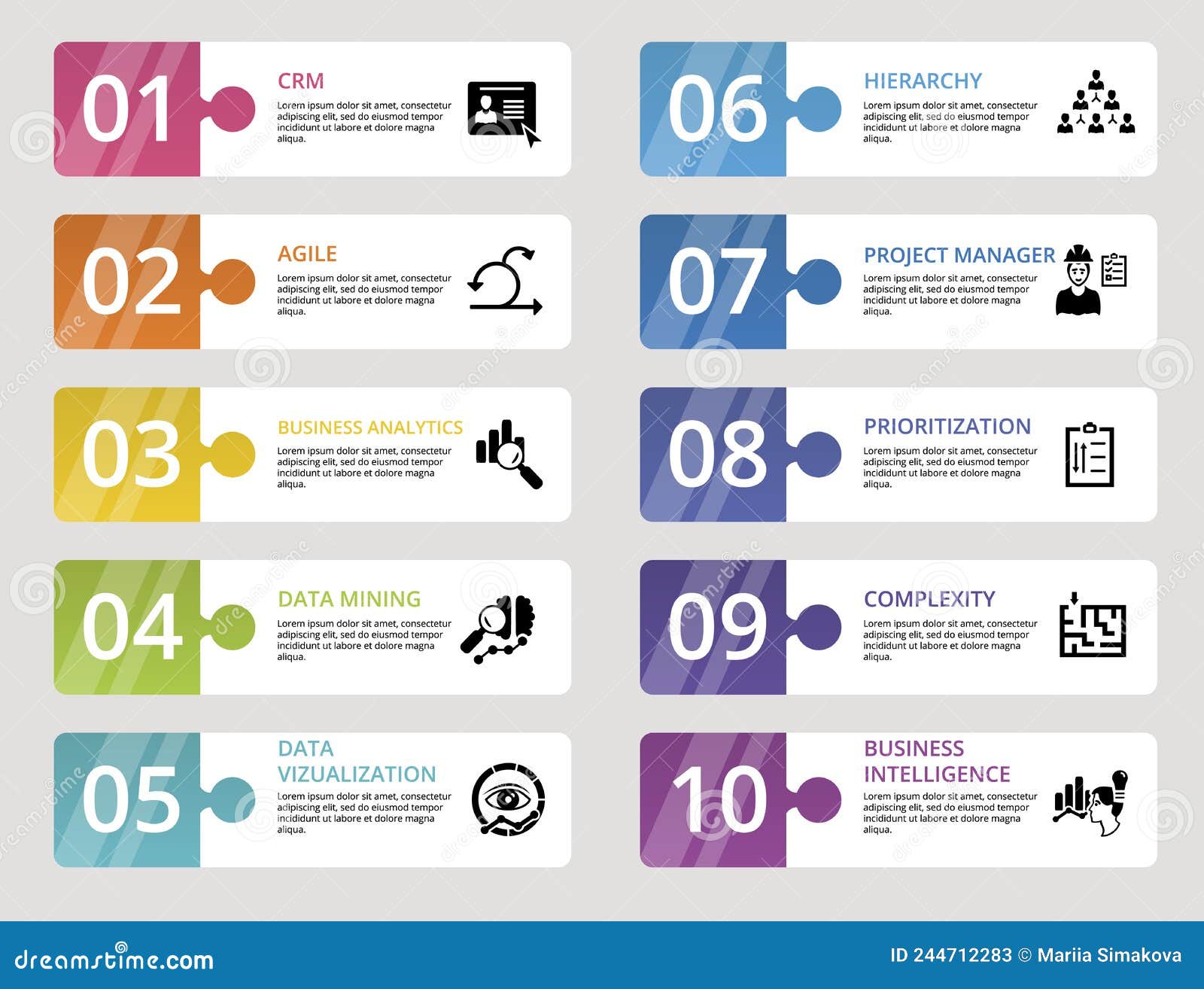 01
CRM
Lorem ipsum dolor sit amet, consectetur adipiscing elit, sed do eiusmod tempor incididunt ut labore et dolore magna aliqua.

02
AGILE
Lorem ipsum dolor sit amet, consectetur adipiscing elit, sed do eiusmod tempor incididunt ut labore et dolore magna aliqua.

03
BUSINESS ANALYTICS
Lorem ipsum dolor sit amet, consectetur adipiscing elit, sed do eiusmod tempor incididunt ut labore et dolore magna aliqua.

04
DATA MINING
Lorem ipsum dolor sit amet, consectetur adipiscing elit, sed do eiusmod tempor incididunt ut labore et dolore magna aliqua.

05
DATA VIZUALIZATION
Lorem ipsum dolor sit amet, consectetur adipiscing elit, sed do eiusmod tempor incididunt ut labore et dolore magna aliqua.

06
HIERARCHY
Lorem ipsum dolor sit amet, consectetur adipiscing elit, sed do eiusmod tempor incididunt ut labore et dolore magna aliqua.

07
PROJECT MANAGER
Lorem ipsum dolor sit amet, consectetur adipiscing elit, sed do eiusmod tempor incididunt ut labore et dolore magna aliqua.

08
PRIORITIZATION
Lorem ipsum dolor sit amet, consectetur adipiscing elit, sed do eiusmod tempor incididunt ut labore et dolore magna aliqua.

09
COMPLEXITY
Lorem ipsum dolor sit amet, consectetur adipiscing elit, sed do eiusmod tempor incididunt ut labore et dolore magna aliqua.

10
BUSINESS INTELLIGENCE
Lorem ipsum dolor sit amet, consectetur adipiscing elit, sed do eiusmod tempor incididunt ut labore et dolore magna aliqua.

dreamstime.com
ID 244712283 © Mariia Simakova