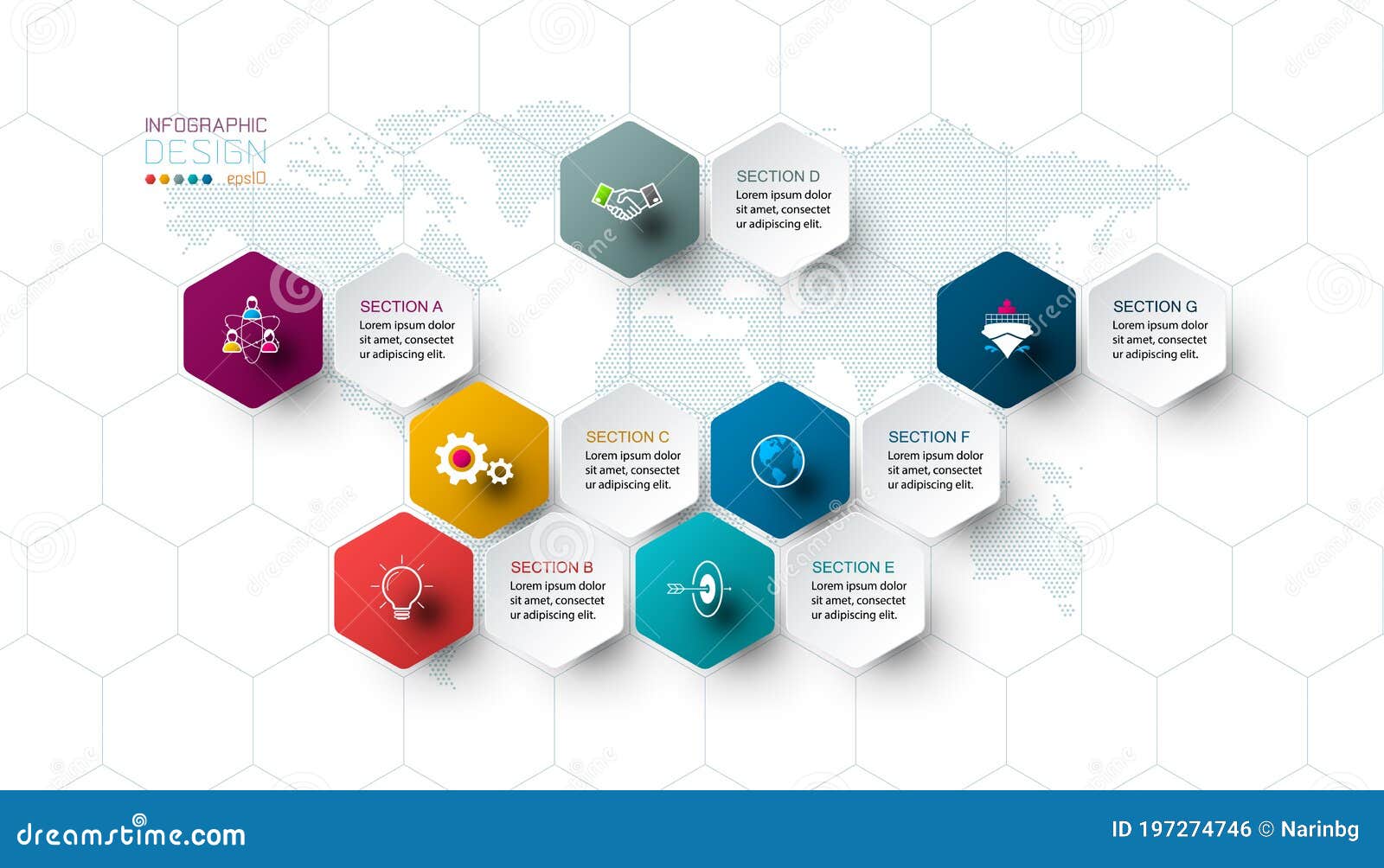 INFOGRAPHIC
DESIGN
eps10

SECTION D
Lorem ipsum dolor sit amet, consectet ur adipiscing elit.

SECTION A
Lorem ipsum dolor sit amet, consectet ur adipiscing elit.

SECTION G
Lorem ipsum dolor sit amet, consectet ur adipiscing elit.

SECTION C
Lorem ipsum dolor sit amet, consectet ur adipiscing elit.

SECTION F
Lorem ipsum dolor sit amet, consectet ur adipiscing elit.

SECTION B
Lorem ipsum dolor sit amet, consectet ur adipiscing elit.

SECTION E
Lorem ipsum dolor sit amet, consectet ur adipiscing elit.

dreamstime.com
ID 197274746 © Narinbg