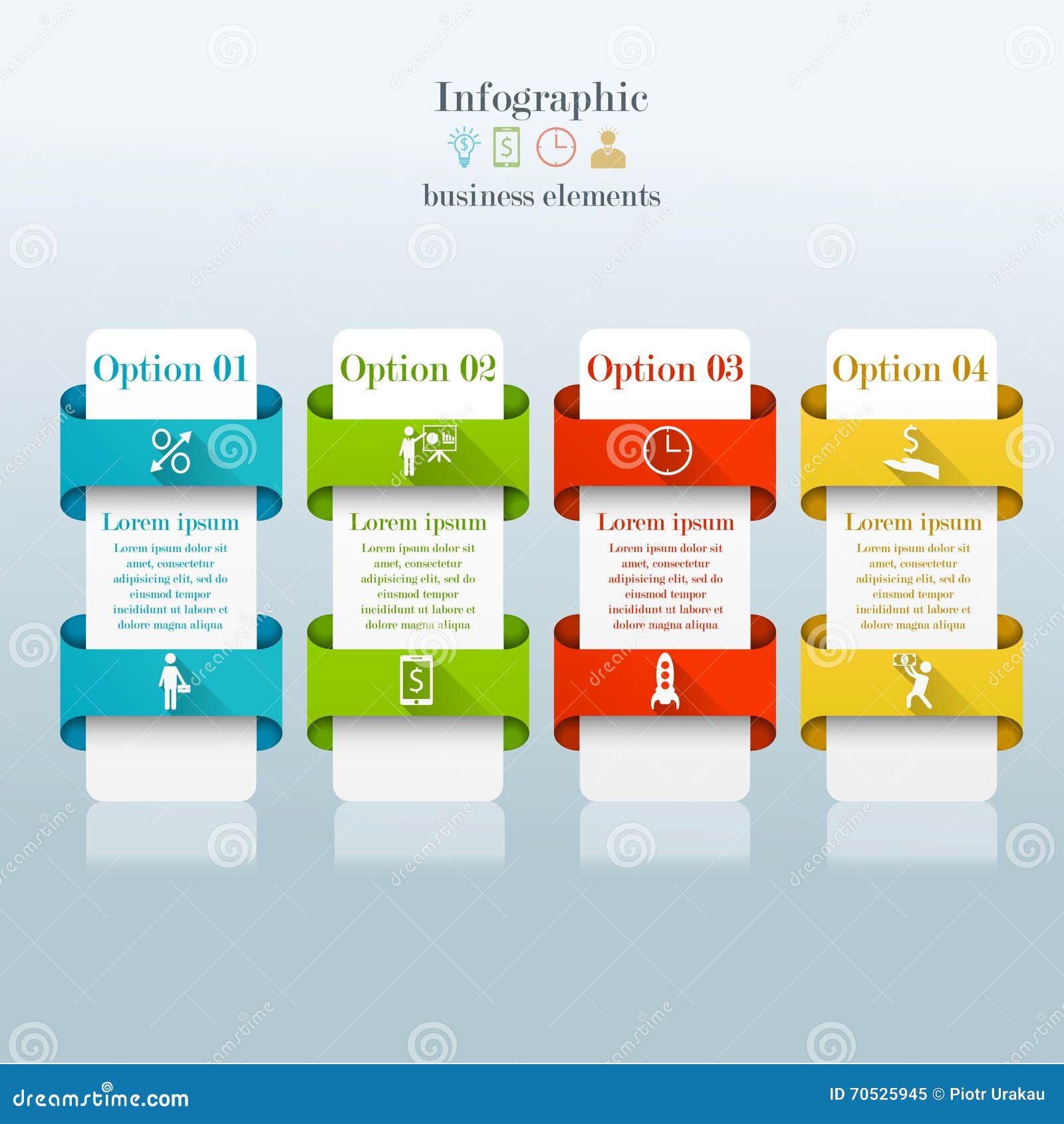 Infographic

business elements

Option 01

Lorem ipsum

Lorem ipsum dolor sit amet, consectetur adipisicing elit, sed do eiusmod tempor incididunt ut labore et dolore magna aliqua

Option 02

Lorem ipsum

Lorem ipsum dolor sit amet, consectetur adipisicing elit, sed do eiusmod tempor incididunt ut labore et dolore magna aliqua

Option 03

Lorem ipsum

Lorem ipsum dolor sit amet, consectetur adipisicing elit, sed do eiusmod tempor incididunt ut labore et dolore magna aliqua

Option 04

Lorem ipsum

Lorem ipsum dolor sit amet, consectetur adipisicing elit, sed do eiusmod tempor incididunt ut labore et dolore magna aliqua

dreamstime.com

ID 70525945 © Piotr Urakau