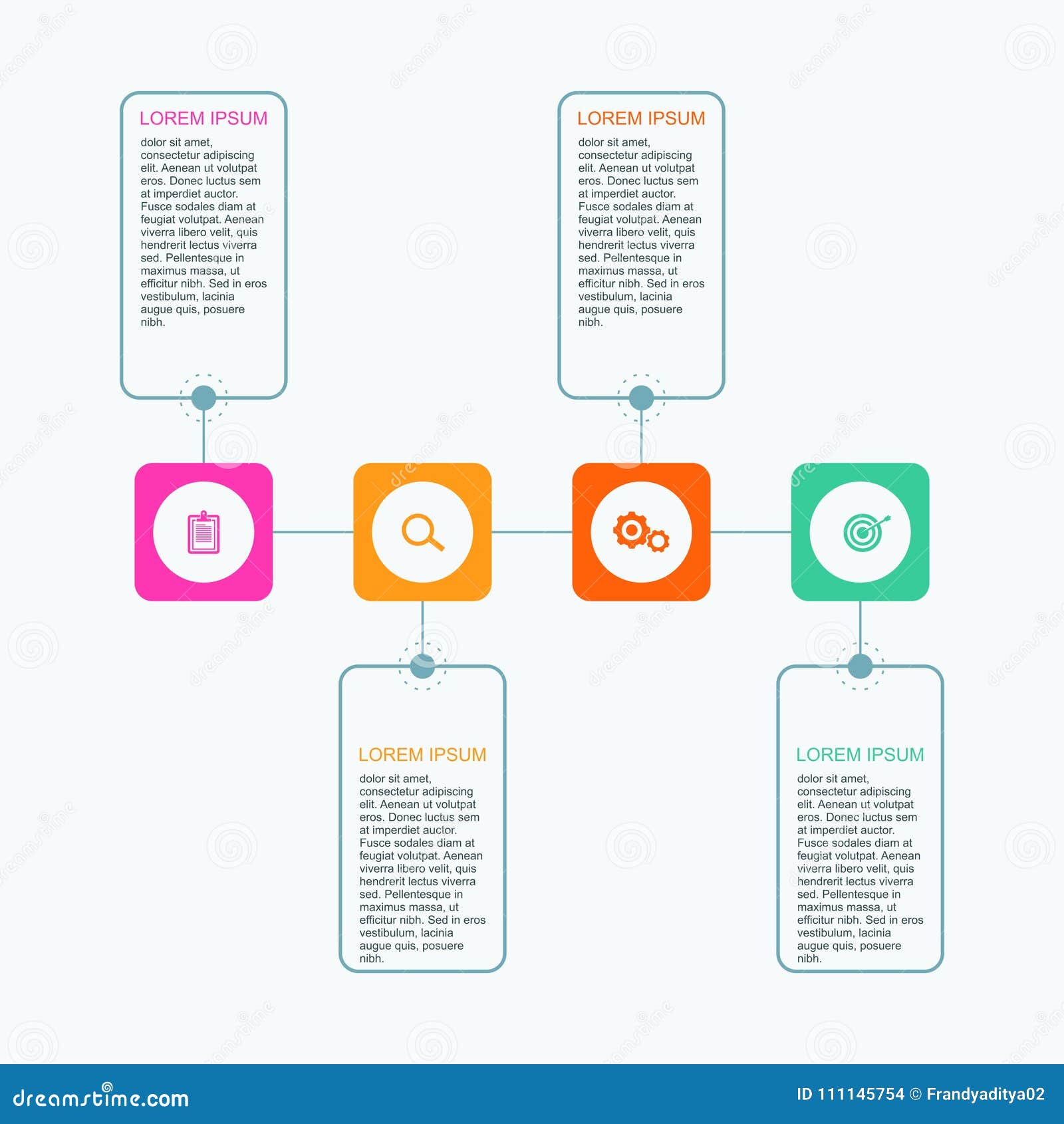 LOREM IPSUM

dolor sit amet, consectetur adipiscing elit. Aenean ut volutpat eros. Donec luctus sem at imperdiet auctor. Fusce sodales diam at feugiat volutpat. Aenean viverra libero velit, quis hendrerit lectus viverra sed. Pellentesque in maximus massa, ut efficitur nibh. Sed in eros vestibulum, lacinia augue quis, posuere nibh.

LOREM IPSUM

dolor sit amet, consectetur adipiscing elit. Aenean ut volutpat eros. Donec luctus sem at imperdiet auctor. Fusce sodales diam at feugiat volutpat. Aenean viverra libero velit, quis hendrerit lectus viverra sed. Pellentesque in maximus massa, ut efficitur nibh. Sed in eros vestibulum, lacinia augue quis, posuere nibh.

LOREM IPSUM

dolor sit amet, consectetur adipiscing elit. Aenean ut volutpat eros. Donec luctus sem at imperdiet auctor. Fusce sodales diam at feugiat volutpat. Aenean viverra libero velit, quis hendrerit lectus viverra sed. Pellentesque in maximus massa, ut efficitur nibh. Sed in eros vestibulum, lacinia augue quis, posuere nibh.

LOREM IPSUM

dolor sit amet, consectetur adipiscing elit. Aenean ut volutpat eros. Donec luctus sem at imperdiet auctor. Fusce sodales diam at feugiat volutpat. Aenean viverra libero velit, quis hendrerit lectus viverra sed. Pellentesque in maximus massa, ut efficitur nibh. Sed in eros vestibulum, lacinia augue quis, posuere nibh.

dreamstime.com

ID 111145754 © Frandyaditya02