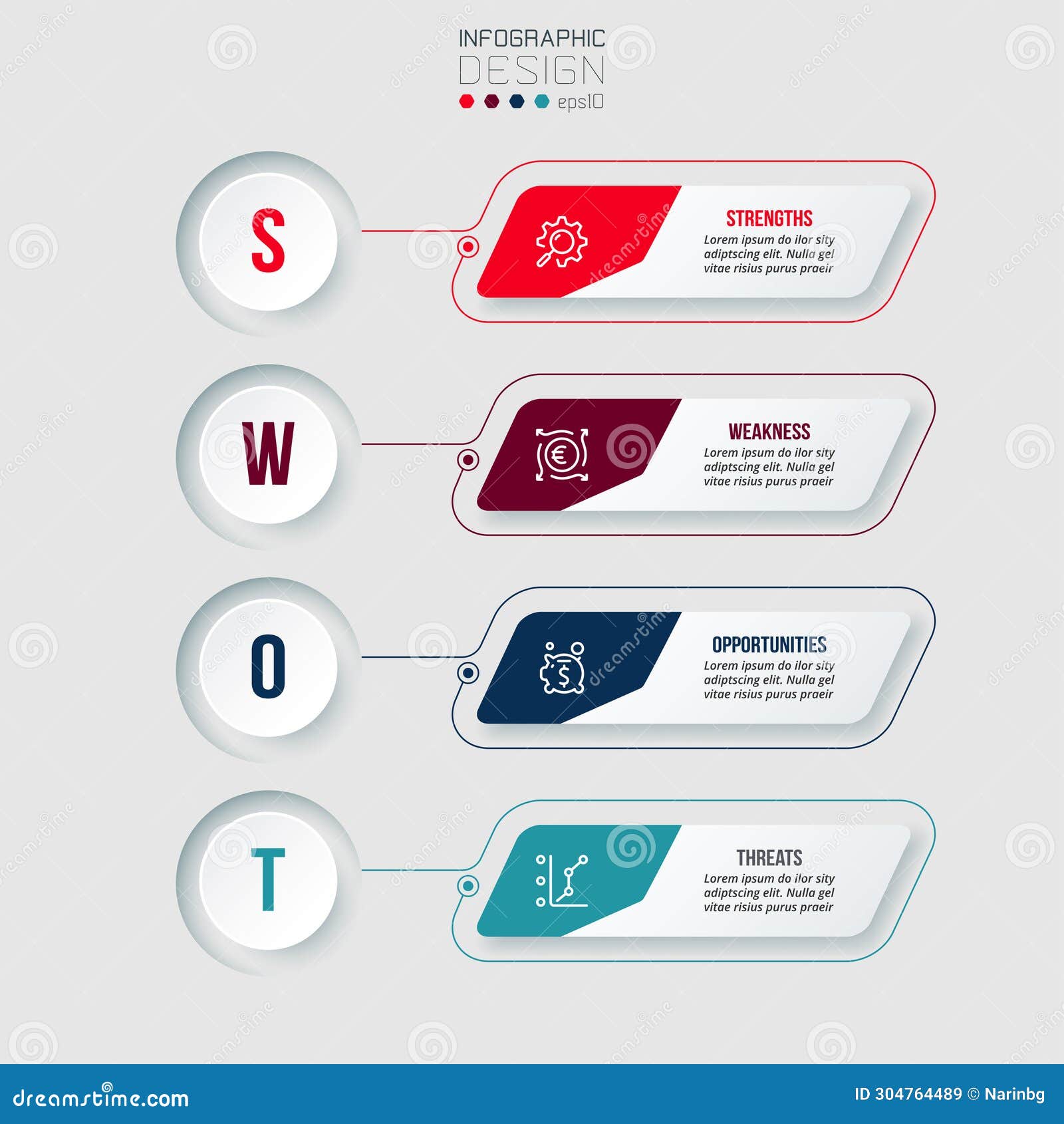 INFOGRAPHIC
DESIGN
eps10

S

STRENGTHS
Lorem ipsum do ilor sity adiptscing elit. Nulla gel vitae risius purus praeir

W

WEAKNESS
Lorem ipsum do ilor sity adiptscing elit. Nulla gel vitae risius purus praeir

O

OPPORTUNITIES
Lorem ipsum do ilor sity adiptscing elit. Nulla gel vitae risius purus praeir

T

THREATS
Lorem ipsum do ilor sity adiptscing elit. Nulla gel vitae risius purus praeir

dreamstime.com
ID 304764489 © Narinbg