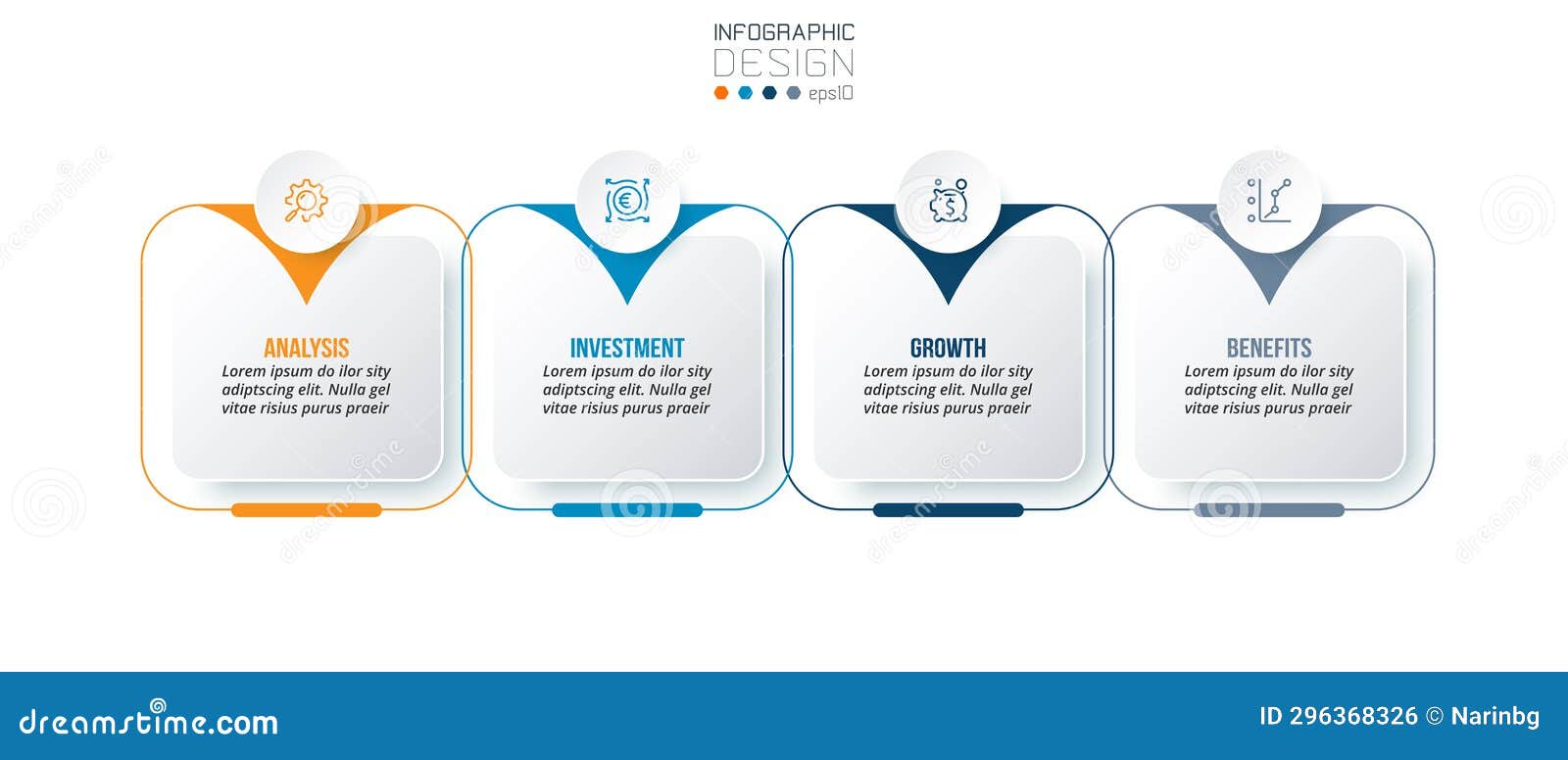 INFOGRAPHIC
DESIGN
eps10

ANALYSIS
Lorem ipsum do ilor sity adiptscing elit. Nulla gel vitae risius purus praeir

INVESTMENT
Lorem ipsum do ilor sity adiptscing elit. Nulla gel vitae risius purus praeir

GROWTH
Lorem ipsum do ilor sity adiptscing elit. Nulla gel vitae risius purus praeir

BENEFITS
Lorem ipsum do ilor sity adiptscing elit. Nulla gel vitae risius purus praeir

dreamstime.com
ID 296368326 © Narinbg