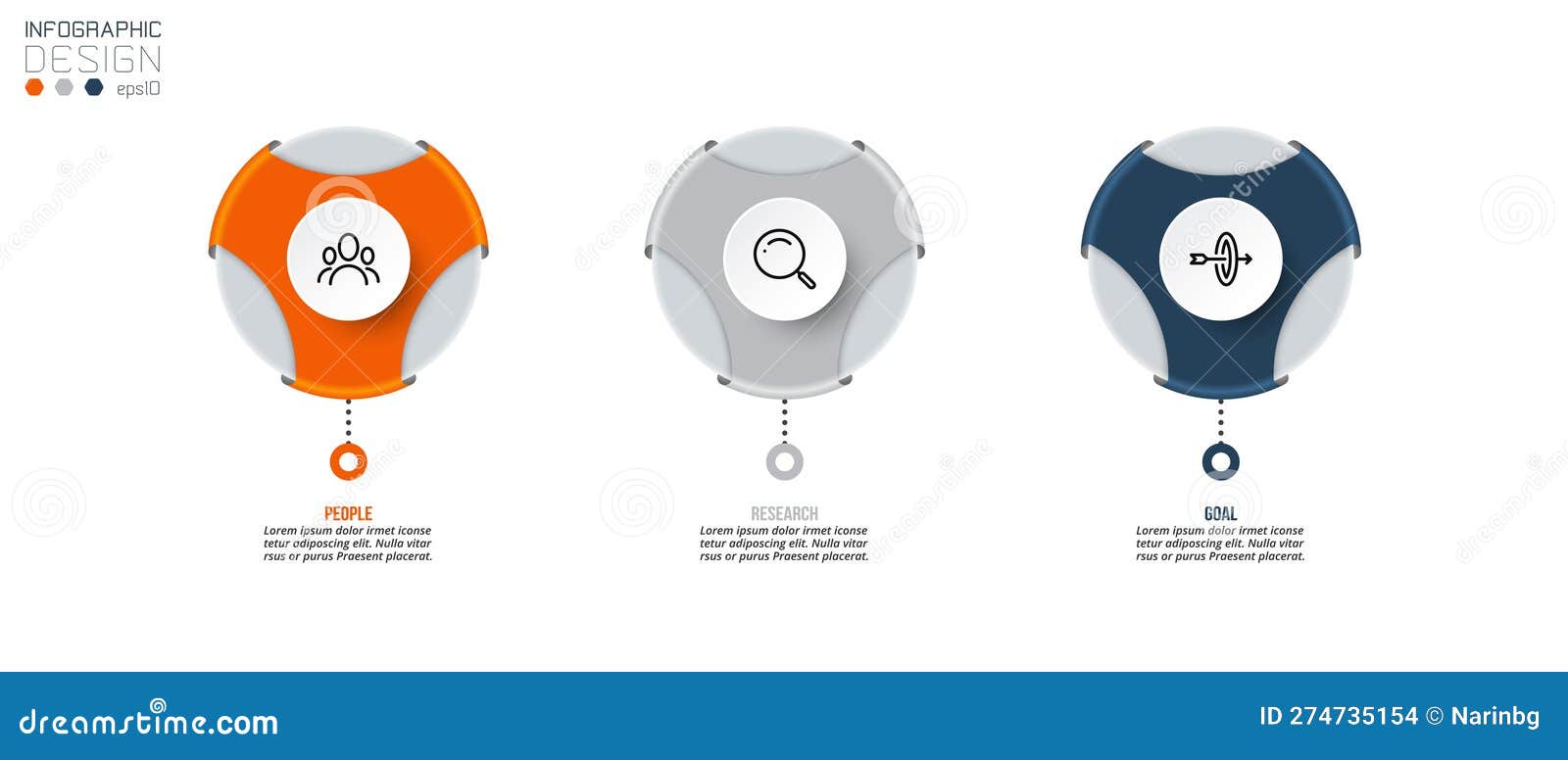 INFOGRAPHIC
DESIGN
eps10

PEOPLE
Lorem ipsum dolor irmet iconse tetur adiposcing elit. Nulla vitar rsus or purus Praesent placerat.

RESEARCH
Lorem ipsum dolor irmet iconse tetur adiposcing elit. Nulla vitar rsus or purus Praesent placerat.

GOAL
Lorem ipsum dolor irmet iconse tetur adiposcing elit. Nulla vitar rsus or purus Praesent placerat.

dreamstime.com
ID 274735154 © Narinbg