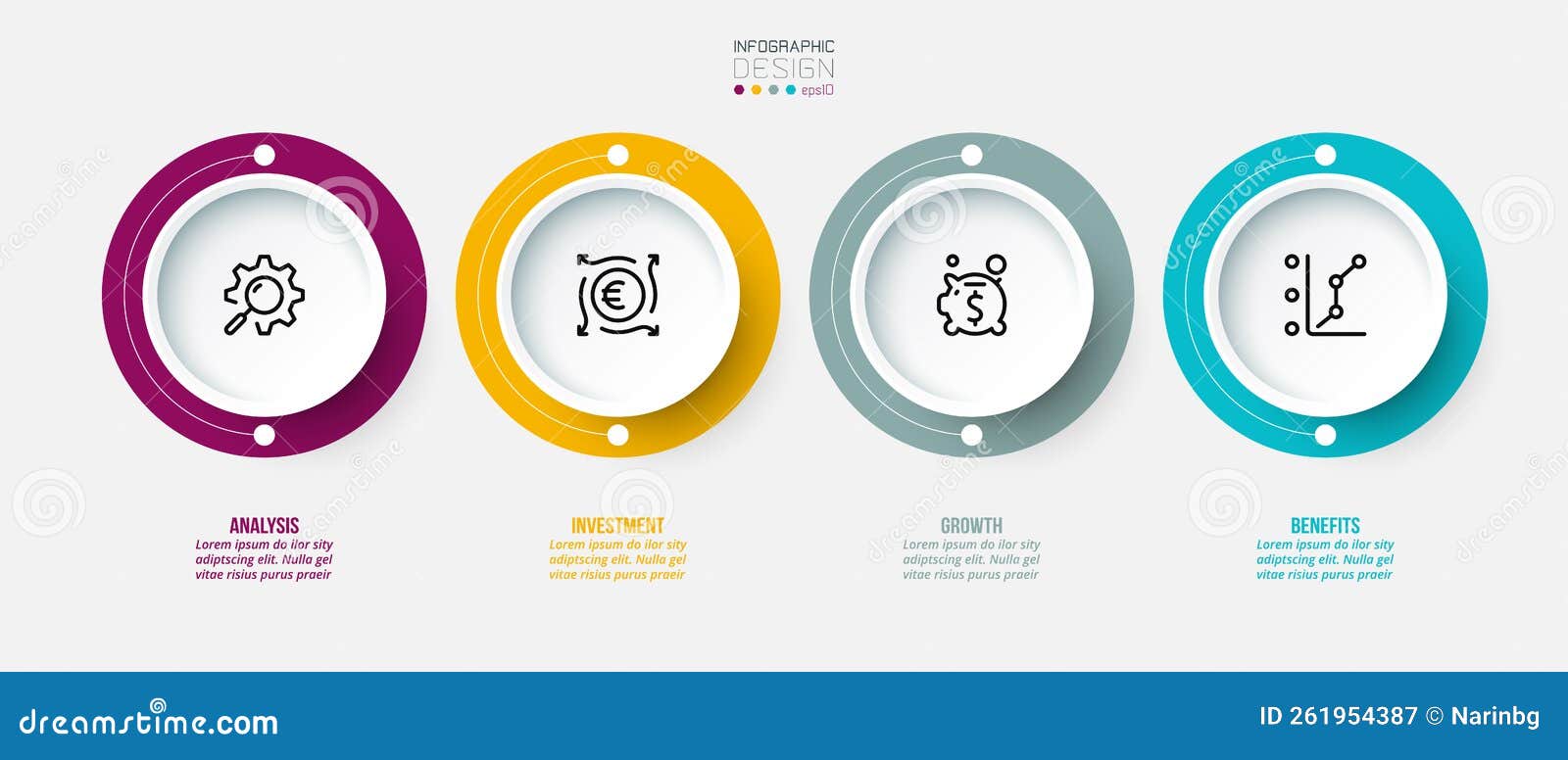 INFOGRAPHIC
DESIGN
eps10

ANALYSIS
Lorem ipsum do ilor sity adiptscing elit. Nulla gel vitae risius purus praeir

INVESTMENT
Lorem ipsum do ilor sity adiptscing elit. Nulla gel vitae risius purus praeir

GROWTH
Lorem ipsum do ilor sity adiptscing elit. Nulla gel vitae risius purus praeir

BENEFITS
Lorem ipsum do ilor sity adiptscing elit. Nulla gel vitae risius purus praeir

dreamstime.com
ID 261954387 © Narinbg