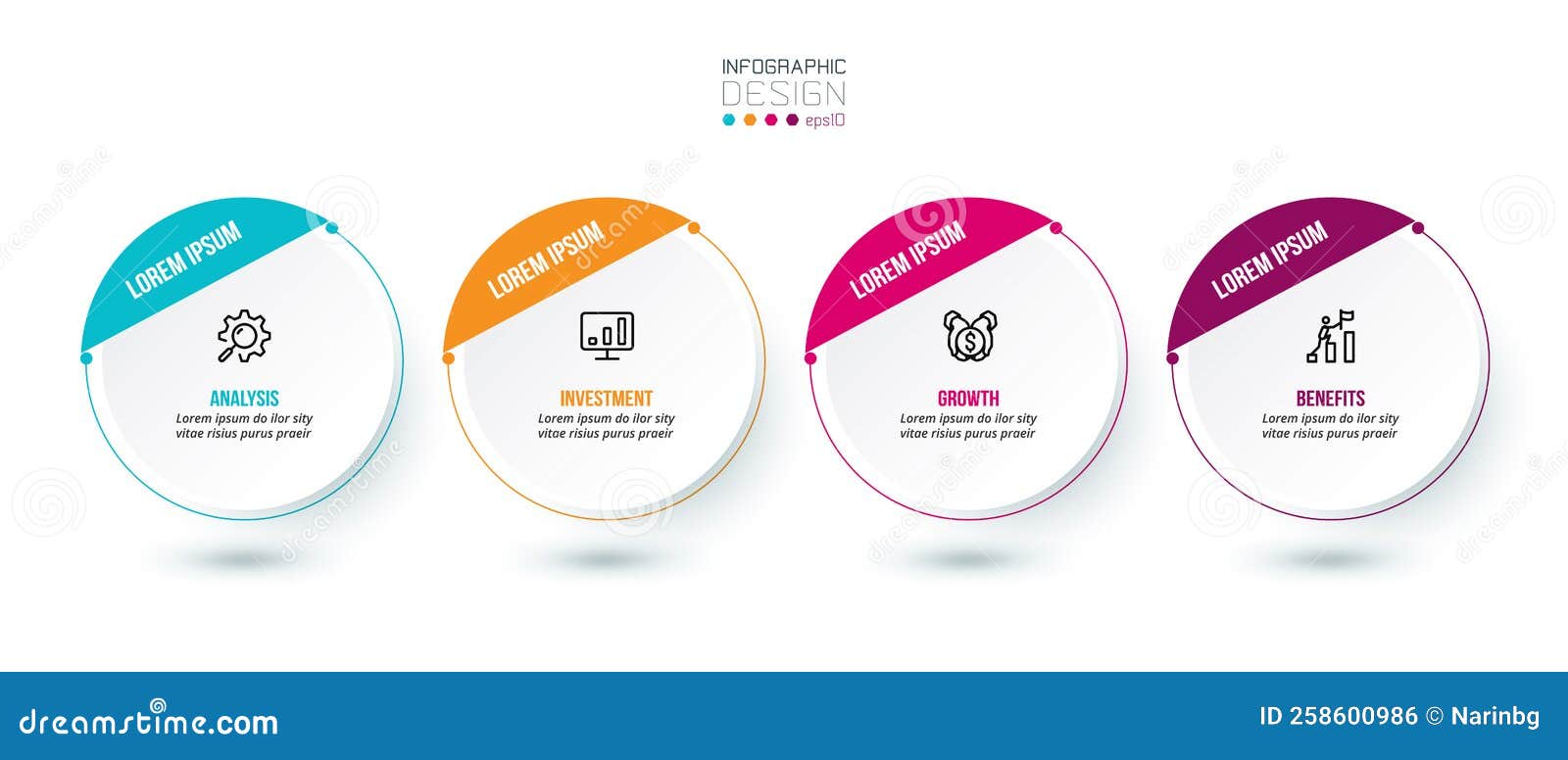 INFOGRAPHIC
DESIGN
eps10

LOREM IPSUM
ANALYSIS
Lorem ipsum do ilor sity vitae risius purus praeir

LOREM IPSUM
INVESTMENT
Lorem ipsum do ilor sity vitae risius purus praeir

LOREM IPSUM
GROWTH
Lorem ipsum do ilor sity vitae risius purus praeir

LOREM IPSUM
BENEFITS
Lorem ipsum do ilor sity vitae risius purus praeir

dreamstime.com
ID 258600986 © Narinbg