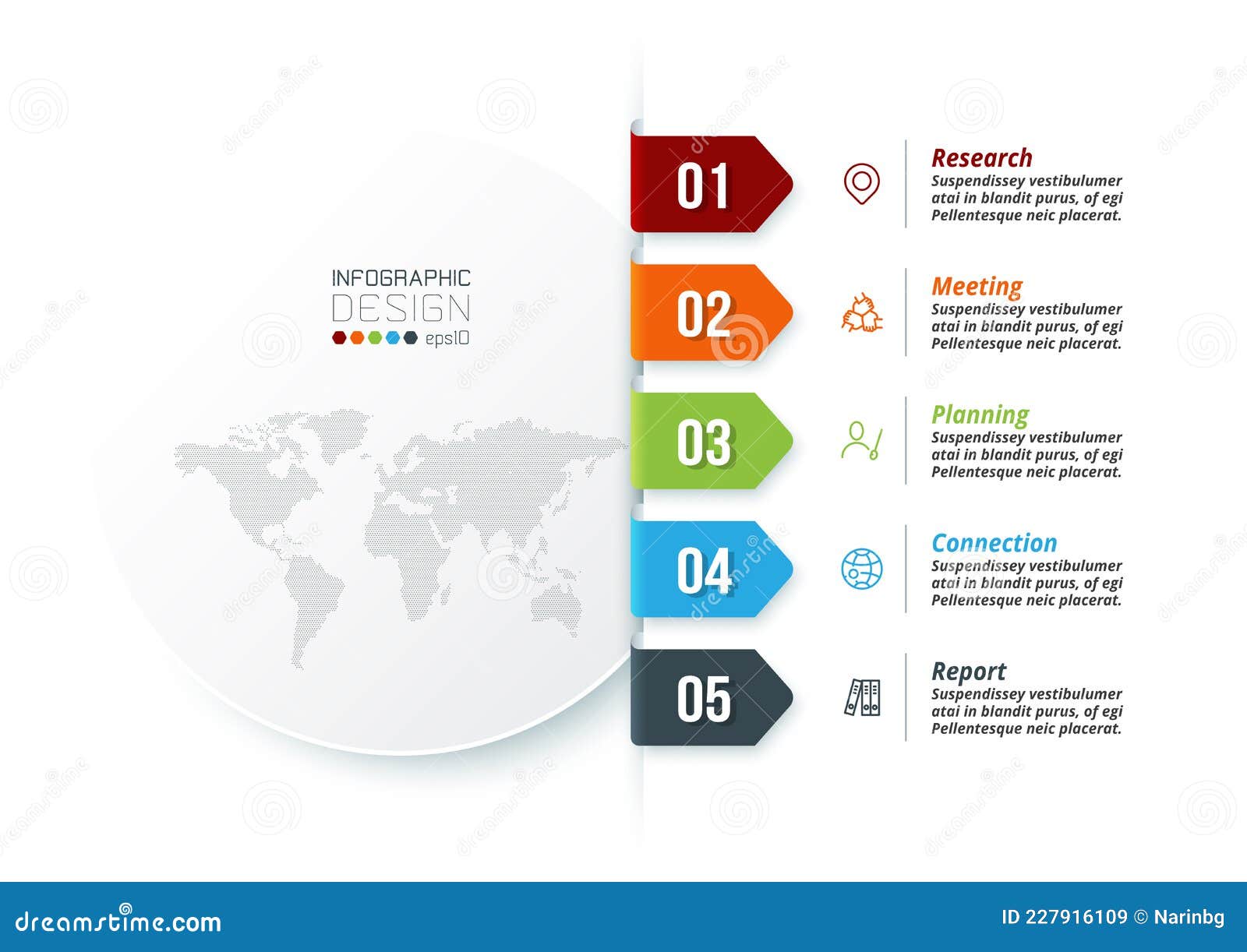 INFOGRAPHIC
DESIGN
eps10

01

Research
Suspendissey vestibulumer atai in blandit purus, of egi Pellentesque neic placerat.

02

Meeting
Suspendissey vestibulumer atai in blandit purus, of egi Pellentesque neic placerat.

03

Planning
Suspendissey vestibulumer atai in blandit purus, of egi Pellentesque neic placerat.

04

Connection
Suspendissey vestibulumer atai in blandit purus, of egi Pellentesque neic placerat.

05

Report
Suspendissey vestibulumer atai in blandit purus, of egi Pellentesque neic placerat.

dreamstime.com

ID 227916109 © Narinbg