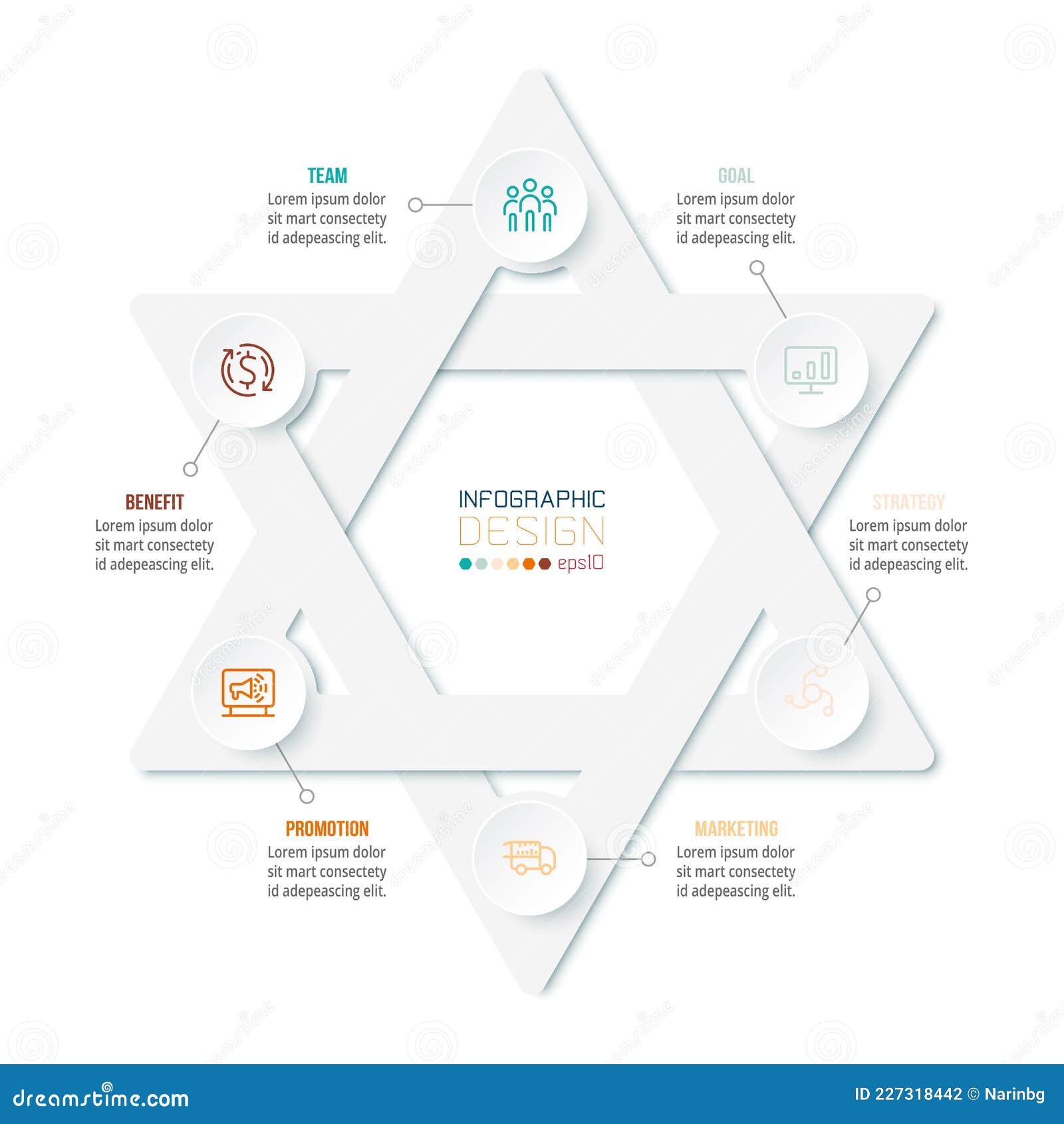 TEAM
Lorem ipsum dolor sit mart consectety id adepeascing elit.

GOAL
Lorem ipsum dolor sit mart consectety id adepeascing elit.

BENEFIT
Lorem ipsum dolor sit mart consectety id adepeascing elit.

INFOGRAPHIC
DESIGN
eps10

STRATEGY
Lorem ipsum dolor sit mart consectety id adepeascing elit.

PROMOTION
Lorem ipsum dolor sit mart consectety id adepeascing elit.

MARKETING
Lorem ipsum dolor sit mart consectety id adepeascing elit.

dreamstime.com
ID 227318442 © Narinbg