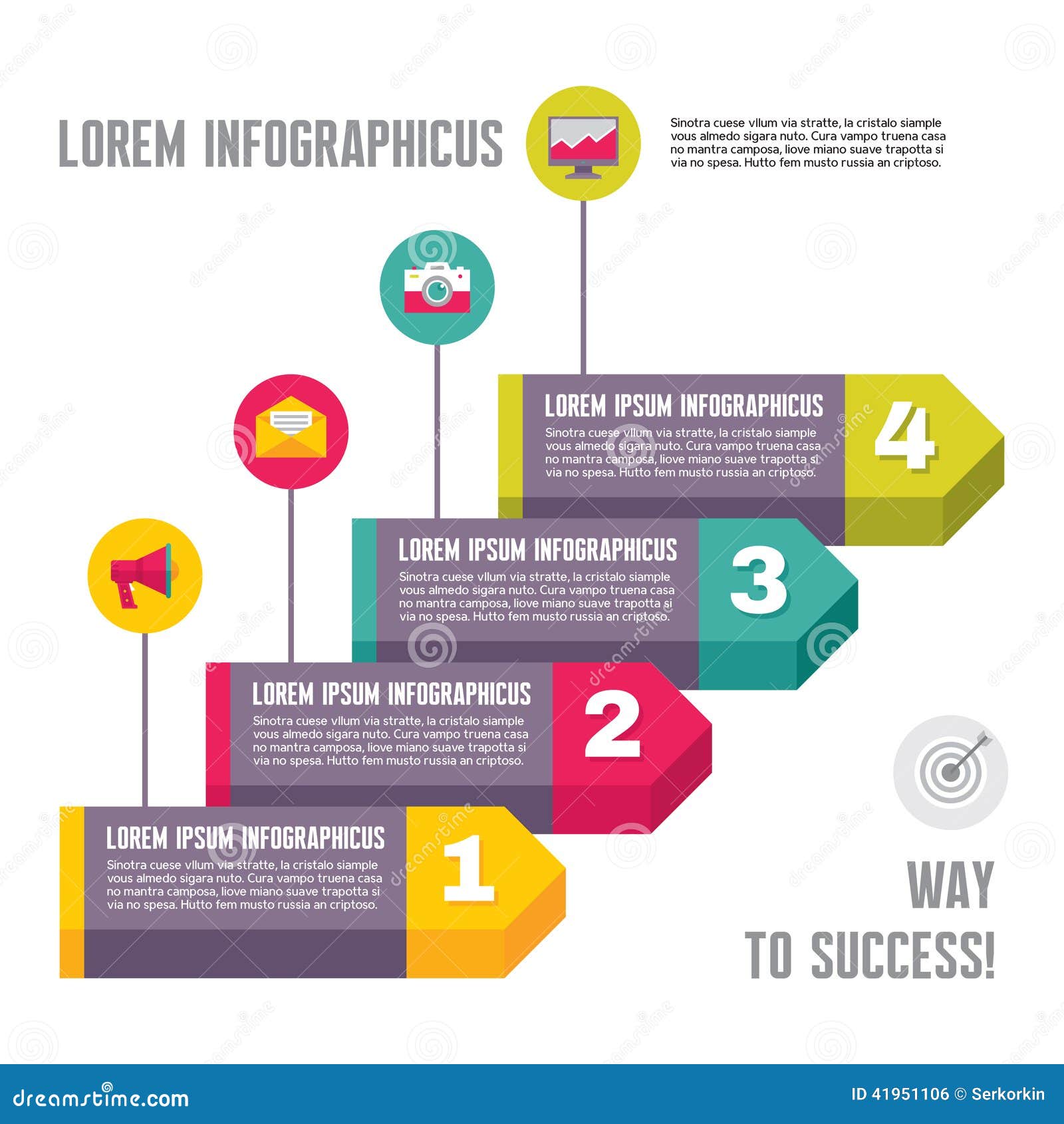 LOREM INFOGRAPHICUS

Sinotra cuese vllum via stratte, la cristalo siample vous almedo sigara nuto. Cura vampo truena casa no mantra camposa, liove miano suave trapotta si via no spesa. Hutto fem musto russia an criptoso.

LOREM IPSUM INFOGRAPHICUS
Sinotra cuese vllum via stratte, la cristalo siample vous almedo sigara nuto. Cura vampo truena casa no mantra camposa, liove miano suave trapotta si via no spesa. Hutto fem musto russia an criptoso.
4

LOREM IPSUM INFOGRAPHICUS
Sinotra cuese vllum via stratte, la cristalo siample vous almedo sigara nuto. Cura vampo truena casa no mantra camposa, liove miano suave trapotta si via no spesa. Hutto fem musto russia an criptoso.
3

LOREM IPSUM INFOGRAPHICUS
Sinotra cuese vllum via stratte, la cristalo siample vous almedo sigara nuto. Cura vampo truena casa no mantra camposa, liove miano suave trapotta si via no spesa. Hutto fem musto russia an criptoso.
2

LOREM IPSUM INFOGRAPHICUS
Sinotra cuese vllum via stratte, la cristalo siample vous almedo sigara nuto. Cura vampo truena casa no mantra camposa, liove miano suave trapotta si via no spesa. Hutto fem musto russia an criptoso.
1

WAY
TO SUCCESS!

dreamstime.com
ID 41951106 © Serkorkin