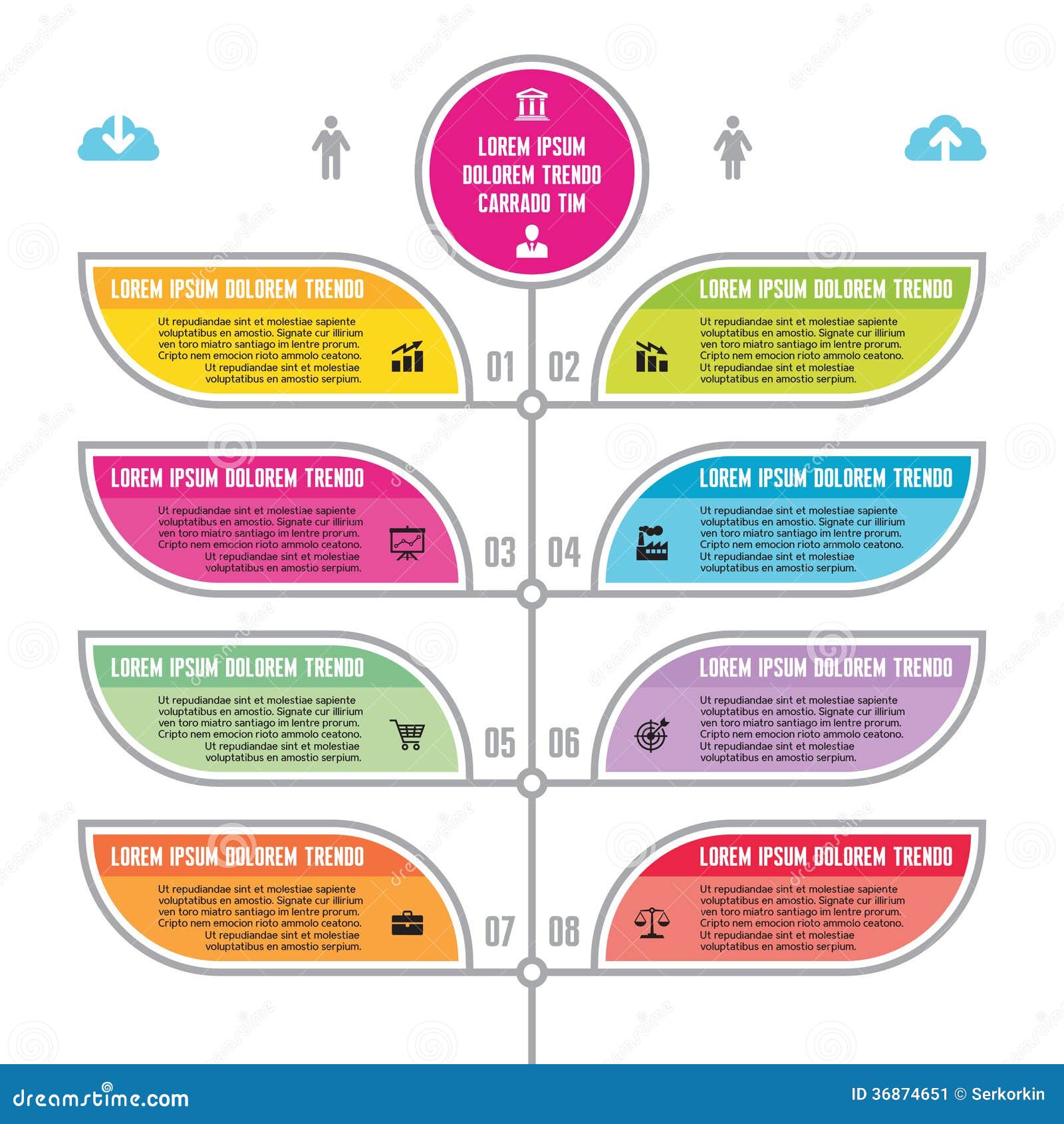 LOREM IPSUM DOLOREM TRENDO CARRADO TIM

LOREM IPSUM DOLOREM TRENDO

Ut repudiandae sint et molestiae sapiente voluptatibus en amostio. Signate cur illirium ven toro miatro santiago im lentre prorum. Cripto nem emocion rioto ammolo ceatono. Ut repudiandae sint et molestiae voluptatibus en amostio serpium.

01

02

LOREM IPSUM DOLOREM TRENDO

Ut repudiandae sint et molestiae sapiente voluptatibus en amostio. Signate cur illirium ven toro miatro santiago im lentre prorum. Cripto nem emocion rioto ammolo ceatono. Ut repudiandae sint et molestiae voluptatibus en amostio serpium.

LOREM IPSUM DOLOREM TRENDO

Ut repudiandae sint et molestiae sapiente voluptatibus en amostio. Signate cur illirium ven toro miatro santiago im lentre prorum. Cripto nem emocion rioto ammolo ceatono. Ut repudiandae sint et molestiae voluptatibus en amostio serpium.

03

04

LOREM IPSUM DOLOREM TRENDO

Ut repudiandae sint et molestiae sapiente voluptatibus en amostio. Signate cur illirium ven toro miatro santiago im lentre prorum. Cripto nem emocion rioto ammolo ceatono. Ut repudiandae sint et molestiae voluptatibus en amostio serpium.

LOREM IPSUM DOLOREM TRENDO

Ut repudiandae sint et molestiae sapiente voluptatibus en amostio. Signate cur illirium ven toro miatro santiago im lentre prorum. Cripto nem emocion rioto ammolo ceatono. Ut repudiandae sint et molestiae voluptatibus en amostio serpium.

05

06

LOREM IPSUM DOLOREM TRENDO

Ut repudiandae sint et molestiae sapiente voluptatibus en amostio. Signate cur illirium ven toro miatro santiago im lentre prorum. Cripto nem emocion rioto ammolo ceatono. Ut repudiandae sint et molestiae voluptatibus en amostio serpium.

LOREM IPSUM DOLOREM TRENDO

Ut repudiandae sint et molestiae sapiente voluptatibus en amostio. Signate cur illirium ven toro miatro santiago im lentre prorum. Cripto nem emocion rioto ammolo ceatono. Ut repudiandae sint et molestiae voluptatibus en amostio serpium.

07

08

LOREM IPSUM DOLOREM TRENDO

Ut repudiandae sint et molestiae sapiente voluptatibus en amostio. Signate cur illirium ven toro miatro santiago im lentre prorum. Cripto nem emocion rioto ammolo ceatono. Ut repudiandae sint et molestiae voluptatibus en amostio serpium.

dreamstime.com

ID 36874651 © Serkorkin