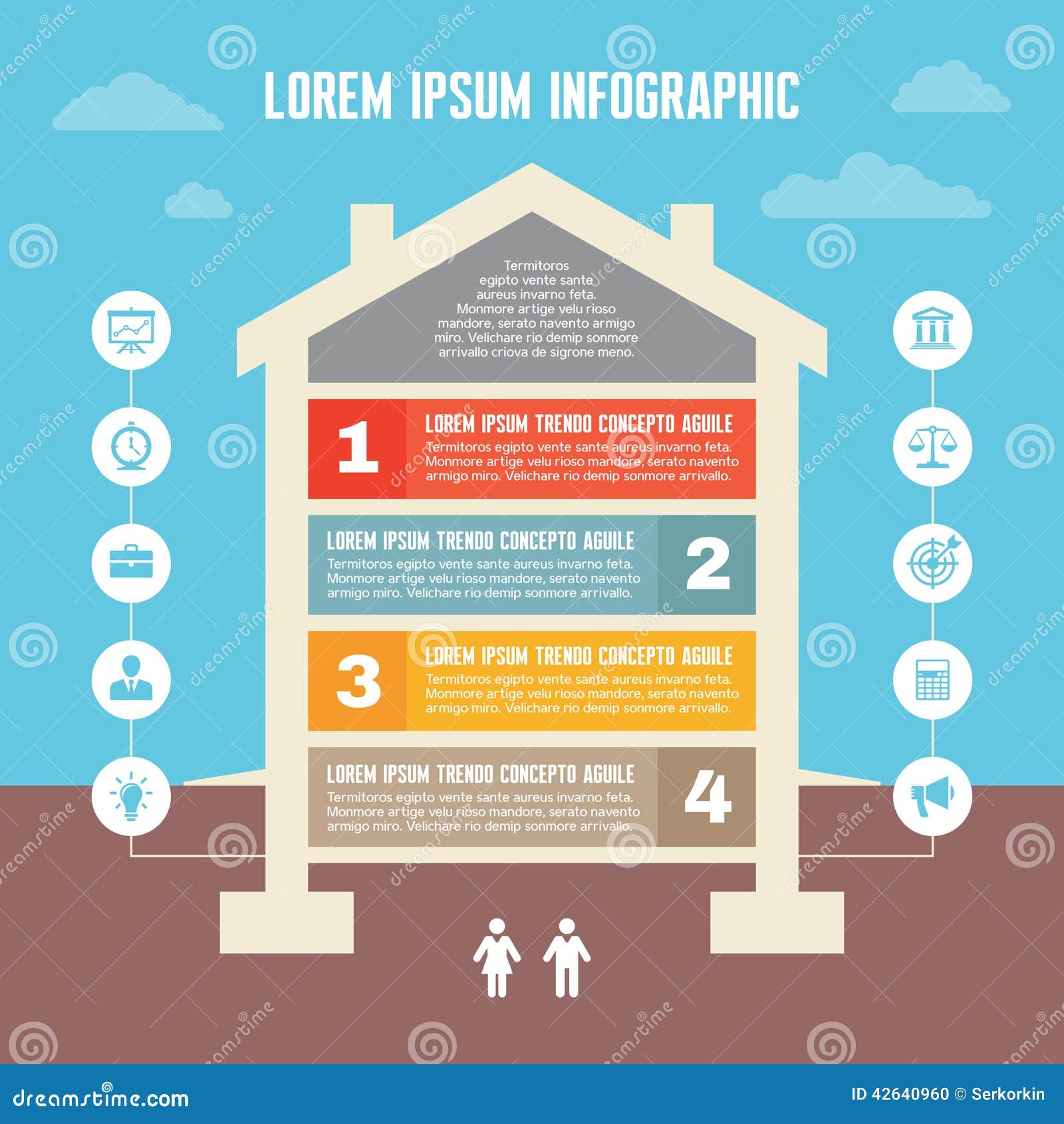 LOREM IPSUM INFOGRAPHIC

Termitoros egipto vente sante aureus invarno feta. Monmore artige velu rioso mandore, serato navento armigo miro. Velichare rio demip sonmore arrivallo criova de sigrone meno.

1
LOREM IPSUM TRENDO CONCEPTO AGUILE
Termitoros egipto vente sante aureus invarno feta. Monmore artige velu rioso mandore, serato navento armigo miro. Velichare rio demip sonmore arrivallo.

LOREM IPSUM TRENDO CONCEPTO AGUILE
Termitoros egipto vente sante aureus invarno feta. Monmore artige velu rioso mandore, serato navento armigo miro. Velichare rio demip sonmore arrivallo.
2

3
LOREM IPSUM TRENDO CONCEPTO AGUILE
Termitoros egipto vente sante aureus invarno feta. Monmore artige velu rioso mandore, serato navento armigo miro. Velichare rio demip sonmore arrivallo.

LOREM IPSUM TRENDO CONCEPTO AGUILE
Termitoros egipto vente sante aureus invarno feta. Monmore artige velu rioso mandore, serato navento armigo miro. Velichare rio demip sonmore arrivallo.
4

dreamstime.com
ID 42640960 © Serkorkin