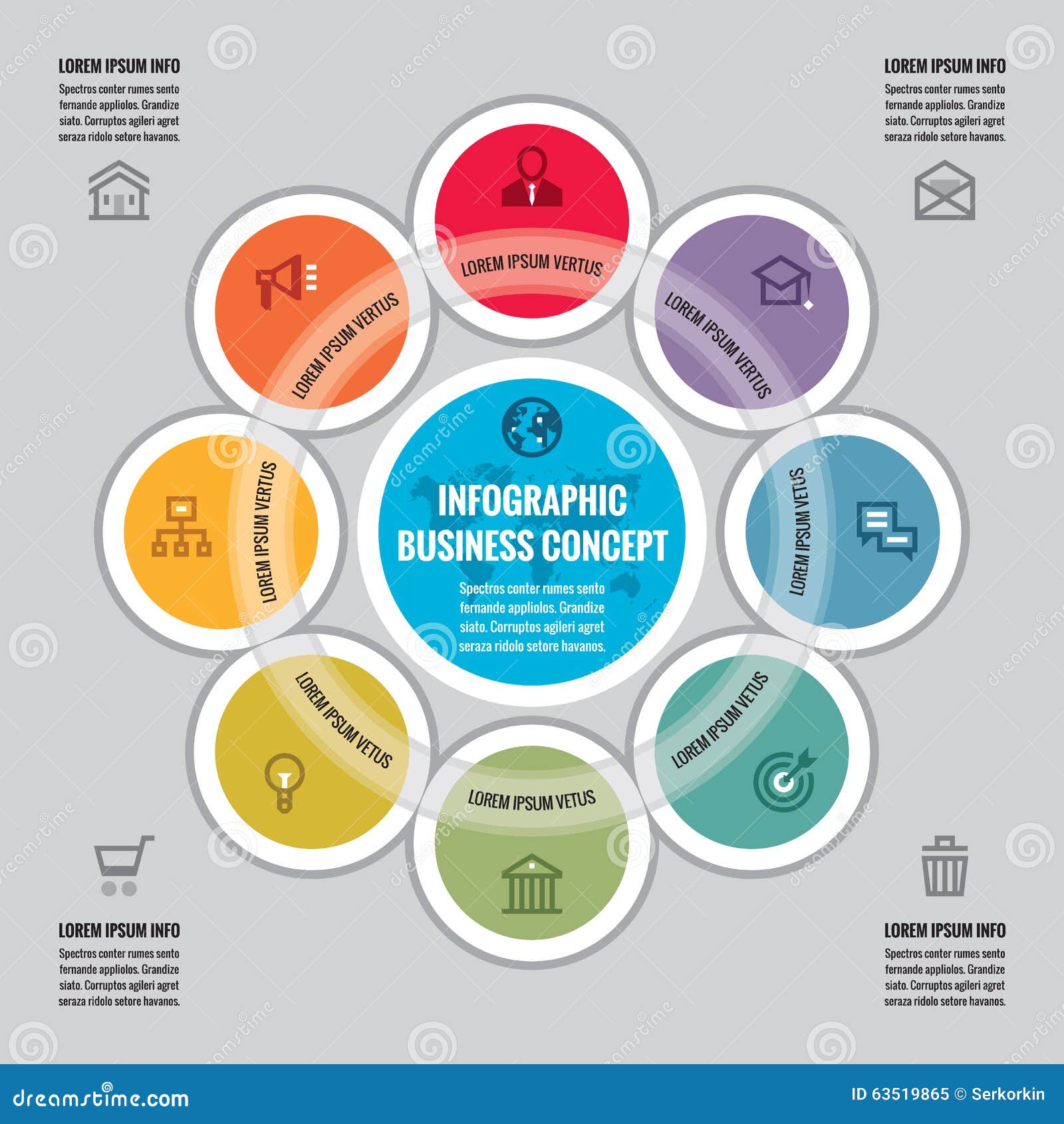 LOREM IPSUM INFO
Spectros conter rumes sento fernande appliolos. Grandize siato. Corruptos agileri agret seraza ridolo setore havanos.

LOREM IPSUM INFO
Spectros conter rumes sento fernande appliolos. Grandize siato. Corruptos agileri agret seraza ridolo setore havanos.

LOREM IPSUM VERTUS

LOREM IPSUM VERTUS

LOREM IPSUM VERTUS

LOREM IPSUM VERTUS

LOREM IPSUM VETUS

INFOGRAPHIC
BUSINESS CONCEPT
Spectros conter rumes sento fernande appliolos. Grandize siato. Corruptos agileri agret seraza ridolo setore havanos.

LOREM IPSUM VETUS

LOREM IPSUM VETUS

LOREM IPSUM VETUS

LOREM IPSUM INFO
Spectros conter rumes sento fernande appliolos. Grandize siato. Corruptos agileri agret seraza ridolo setore havanos.

LOREM IPSUM INFO
Spectros conter rumes sento fernande appliolos. Grandize siato. Corruptos agileri agret seraza ridolo setore havanos.

dreamstime.com
ID 63519865 © Serkorkin