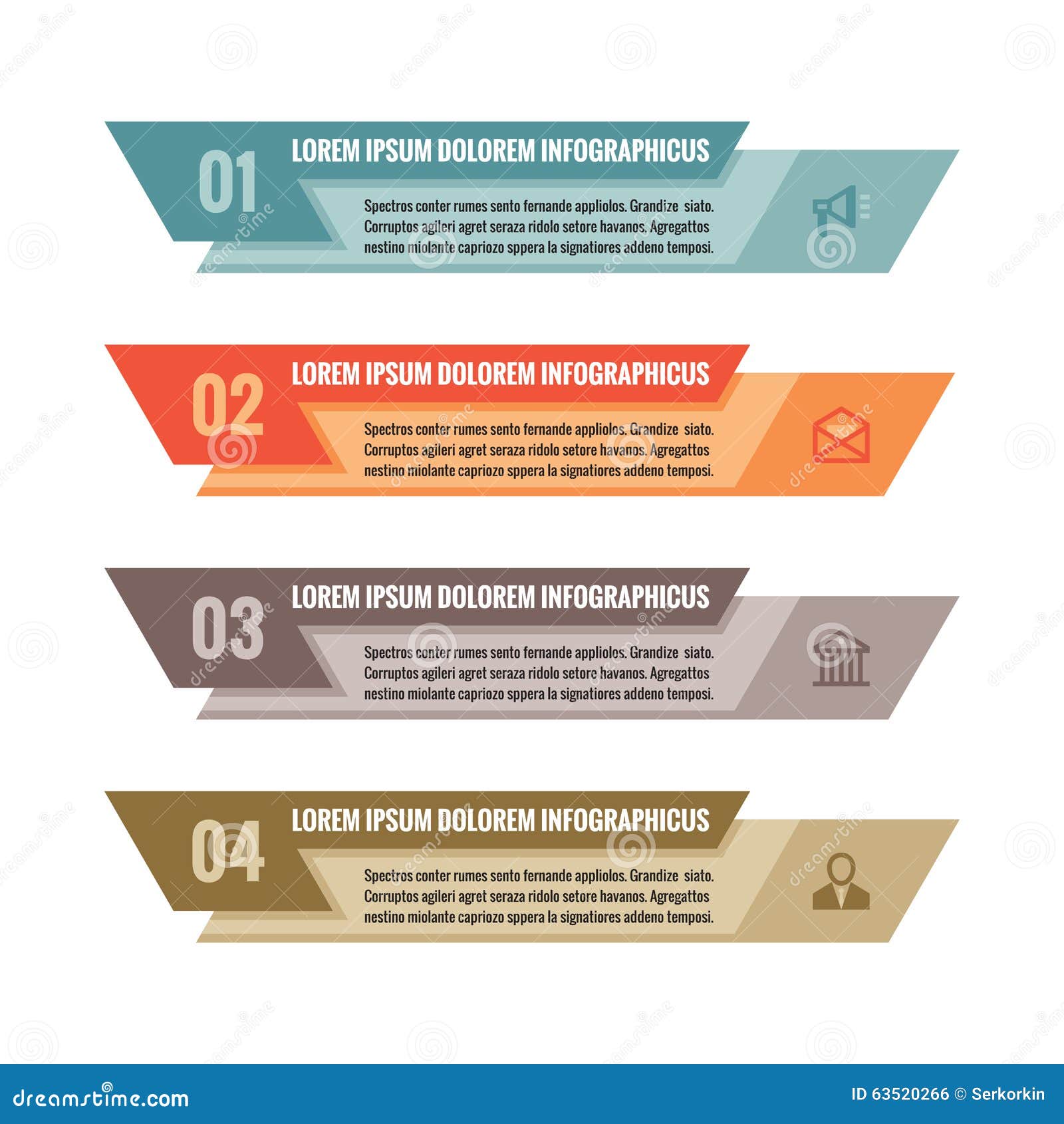 01
LOREM IPSUM DOLOREM INFOGRAPHICUS
Spectros conter rumes sento fernande appliolos. Grandize siato. Corruptos agileri agret seraza ridolo setore havanos. Agregattos nestino miolante capriozo sppera la signatiores addeno temposi.

02
LOREM IPSUM DOLOREM INFOGRAPHICUS
Spectros conter rumes sento fernande appliolos. Grandize siato. Corruptos agileri agret seraza ridolo setore havanos. Agregattos nestino miolante capriozo sppera la signatiores addeno temposi.

03
LOREM IPSUM DOLOREM INFOGRAPHICUS
Spectros conter rumes sento fernande appliolos. Grandize siato. Corruptos agileri agret seraza ridolo setore havanos. Agregattos nestino miolante capriozo sppera la signatiores addeno temposi.

04
LOREM IPSUM DOLOREM INFOGRAPHICUS
Spectros conter rumes sento fernande appliolos. Grandize siato. Corruptos agileri agret seraza ridolo setore havanos. Agregattos nestino miolante capriozo sppera la signatiores addeno temposi.

dreamstime.com
ID 63520266 © Serkorkin