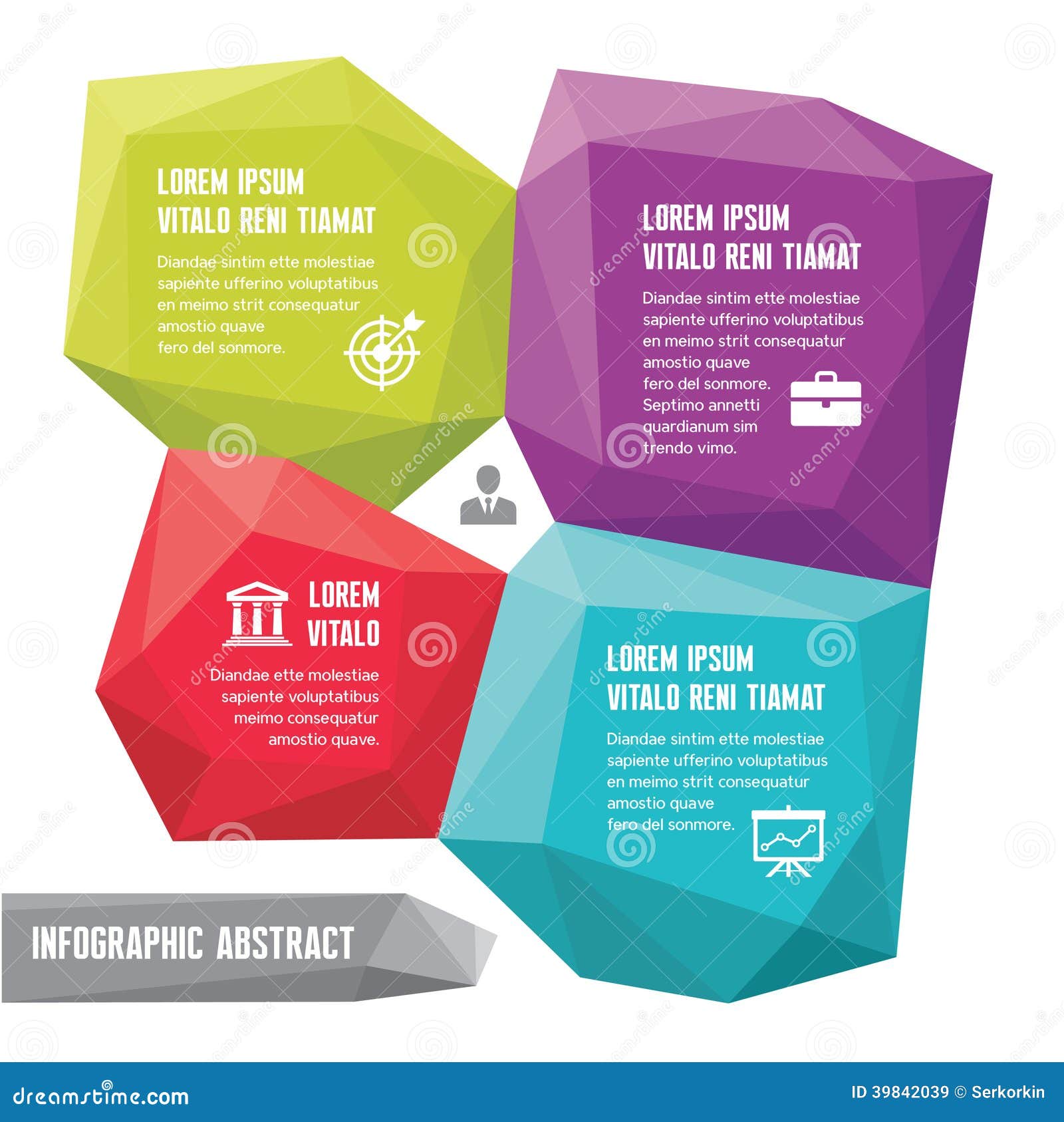 LOREM IPSUM
VITALO RENI TIAMAT

Diandae sintim ette molestiae sapiente ufferino voluptatibus en meimo strit consequatur amostio quave fero del sonmore.

LOREM IPSUM
VITALO RENI TIAMAT

Diandae sintim ette molestiae sapiente ufferino voluptatibus en meimo strit consequatur amostio quave fero del sonmore. Septimo annetti quardianum sim trendo vimo.

LOREM
VITALO

Diandae ette molestiae sapiente voluptatibus meimo consequatur amostio quave.

LOREM IPSUM
VITALO RENI TIAMAT

Diandae sintim ette molestiae sapiente ufferino voluptatibus en meimo strit consequatur amostio quave fero del sonmore.

INFOGRAPHIC ABSTRACT

dreamstime.com

ID 39842039 © Serkorkin