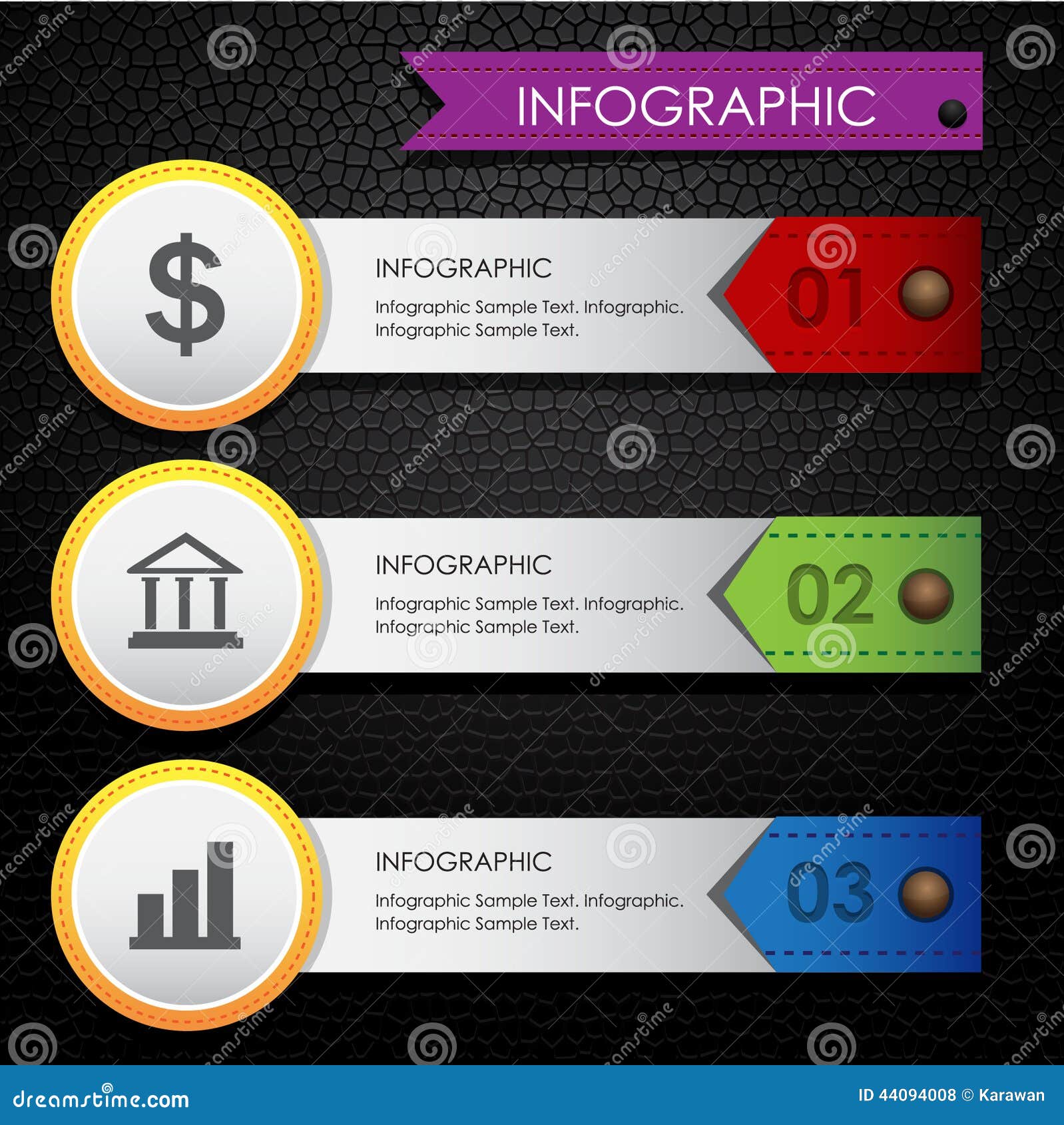 INFOGRAPHIC

$

INFOGRAPHIC

Infographic Sample Text. Infographic. Infographic Sample Text.

01

INFOGRAPHIC

Infographic Sample Text. Infographic. Infographic Sample Text.

02

INFOGRAPHIC

Infographic Sample Text. Infographic. Infographic Sample Text.

03

dreamstime.com

ID 44094008 © Karawan