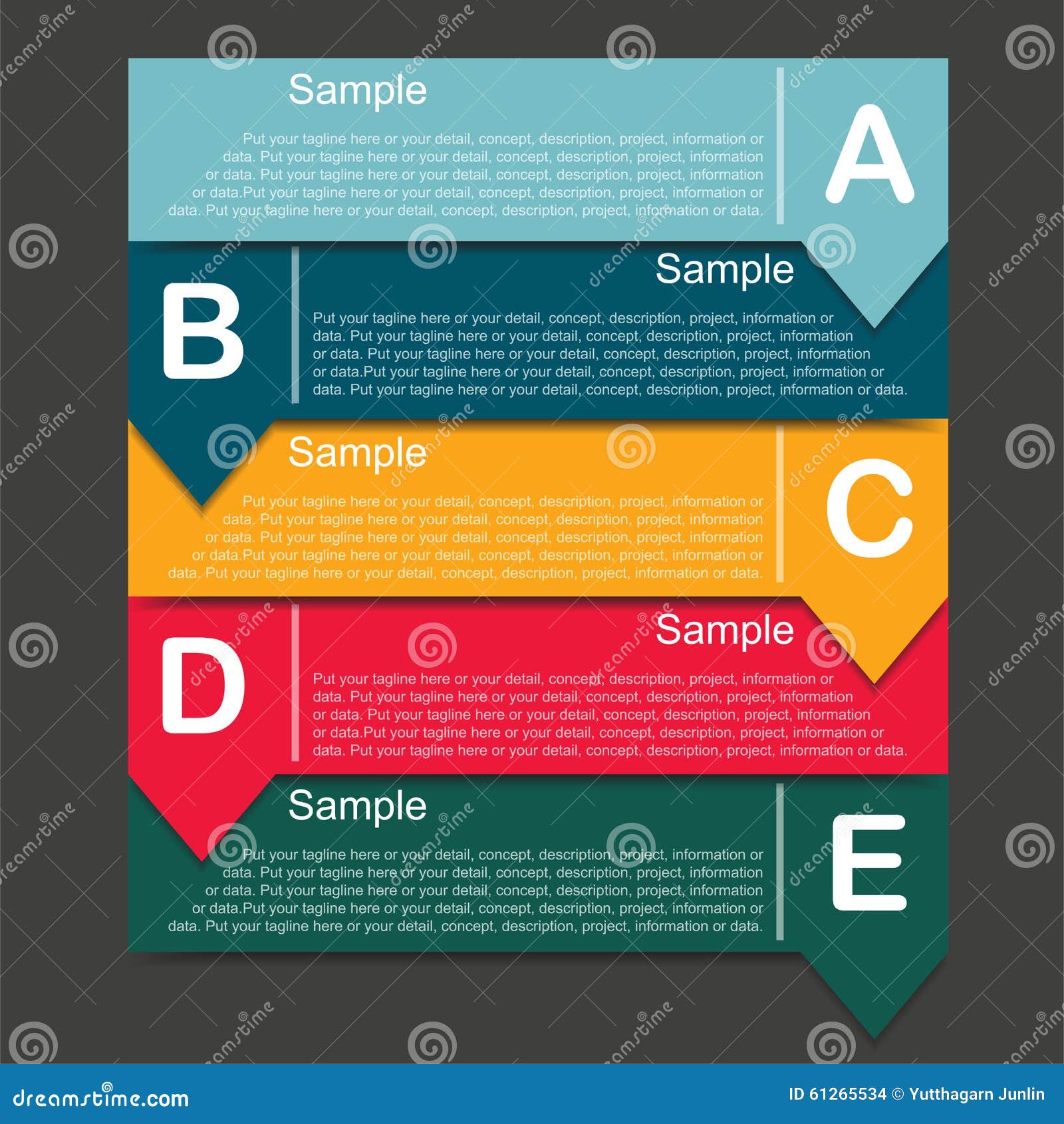 Sample

Put your tagline here or your detail, concept, description, project, information or data. Put your tagline here or your detail, concept, description, project, information or data. Put your tagline here or your detail, concept, description, project, information or data.Put your tagline here or your detail, concept, description, project, information or data. Put your tagline here or your detail, concept, description, project, information or data.

A

B

Sample

Put your tagline here or your detail, concept, description, project, information or data. Put your tagline here or your detail, concept, description, project, information or data. Put your tagline here or your detail, concept, description, project, information or data.Put your tagline here or your detail, concept, description, project, information or data. Put your tagline here or your detail, concept, description, project, information or data.

Sample

Put your tagline here or your detail, concept, description, project, information or data. Put your tagline here or your detail, concept, description, project, information or data. Put your tagline here or your detail, concept, description, project, information or data.Put your tagline here or your detail, concept, description, project, information or data. Put your tagline here or your detail, concept, description, project, information or data.

C

D

Sample

Put your tagline here or your detail, concept, description, project, information or data. Put your tagline here or your detail, concept, description, project, information or data. Put your tagline here or your detail, concept, description, project, information or data.Put your tagline here or your detail, concept, description, project, information or data. Put your tagline here or your detail, concept, description, project, information or data.

Sample

Put your tagline here or your detail, concept, description, project, information or data. Put your tagline here or your detail, concept, description, project, information or data. Put your tagline here or your detail, concept, description, project, information or data.Put your tagline here or your detail, concept, description, project, information or data. Put your tagline here or your detail, concept, description, project, information or data.

E

dreamstime.com

ID 61265534 © Yutthagarn Junlin