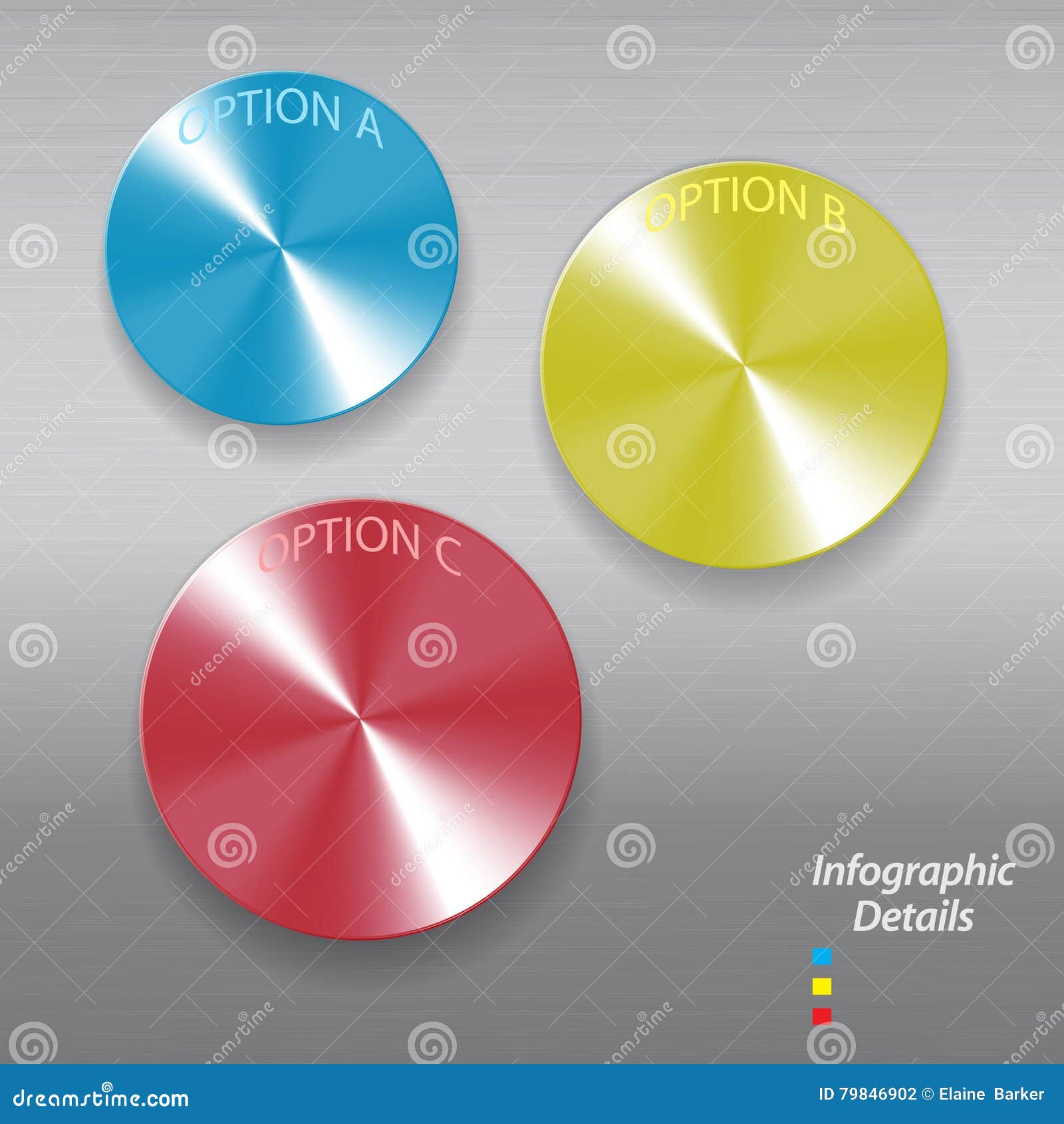 OPTION A

OPTION B

OPTION C

Infographic Details

dreamstime.com

ID 79846902 © Elaine Barker