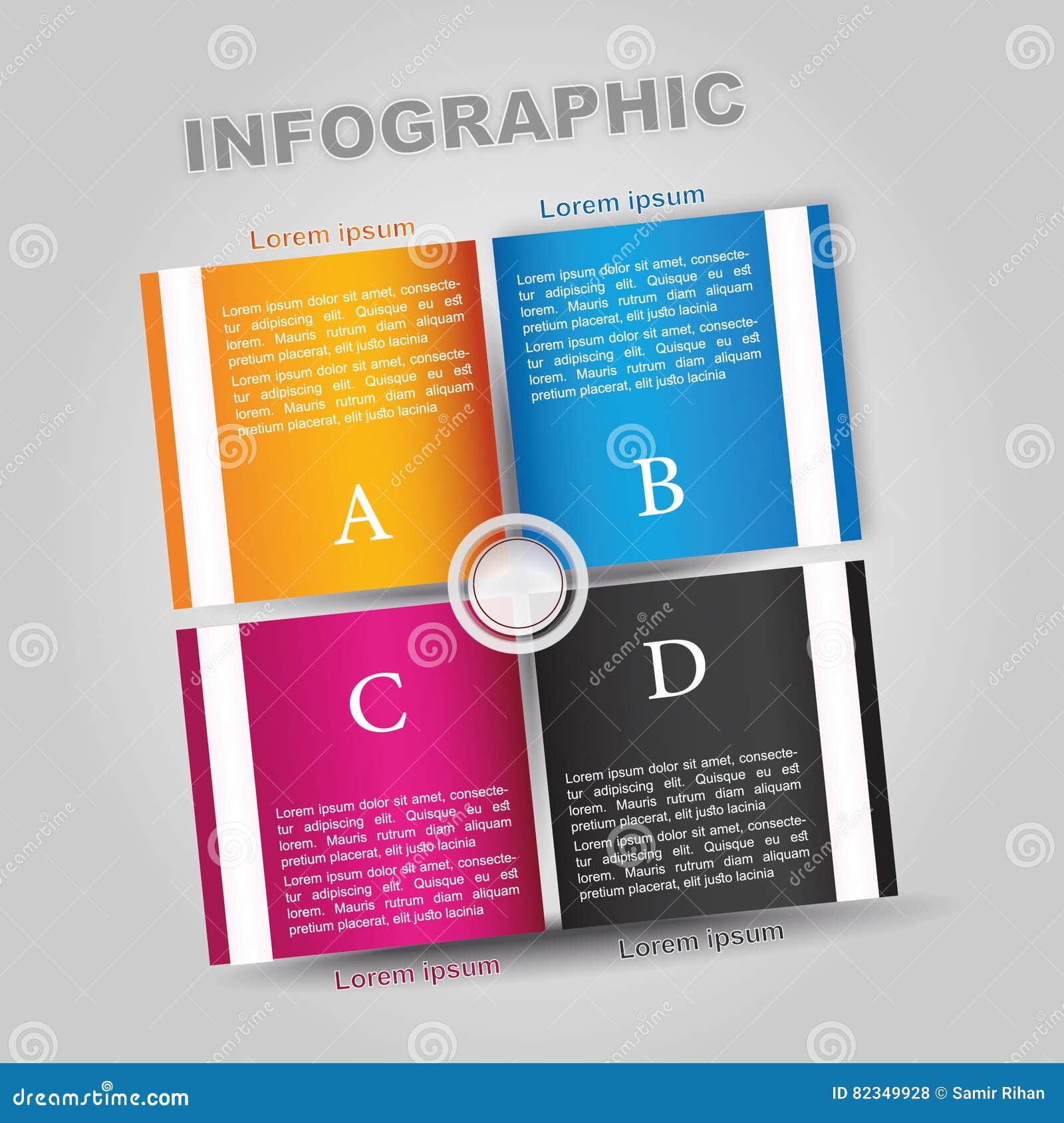 INFOGRAPHIC

Lorem ipsum

Lorem ipsum dolor sit amet, consectetur adipiscing elit. Quisque eu est lorem. Mauris rutrum diam aliquam pretium placerat, elit justo lacinia
Lorem ipsum dolor sit amet, consectetur adipiscing elit. Quisque eu est lorem. Mauris rutrum diam aliquam pretium placerat, elit justo lacinia

A

Lorem ipsum

Lorem ipsum dolor sit amet, consectetur adipiscing elit. Quisque eu est lorem. Mauris rutrum diam aliquam pretium placerat, elit justo lacinia
Lorem ipsum dolor sit amet, consectetur adipiscing elit. Quisque eu est lorem. Mauris rutrum diam aliquam pretium placerat, elit justo lacinia

B

C

Lorem ipsum dolor sit amet, consectetur adipiscing elit. Quisque eu est lorem. Mauris rutrum diam aliquam pretium placerat, elit justo lacinia
Lorem ipsum dolor sit amet, consectetur adipiscing elit. Quisque eu est lorem. Mauris rutrum diam aliquam pretium placerat, elit justo lacinia

Lorem ipsum

D

Lorem ipsum dolor sit amet, consectetur adipiscing elit. Quisque eu est lorem. Mauris rutrum diam aliquam pretium placerat, elit justo lacinia
Lorem ipsum dolor sit amet, consectetur adipiscing elit. Quisque eu est lorem. Mauris rutrum diam aliquam pretium placerat, elit justo lacinia

Lorem ipsum

dreamstime.com

ID 82349928 © Samir Rihan