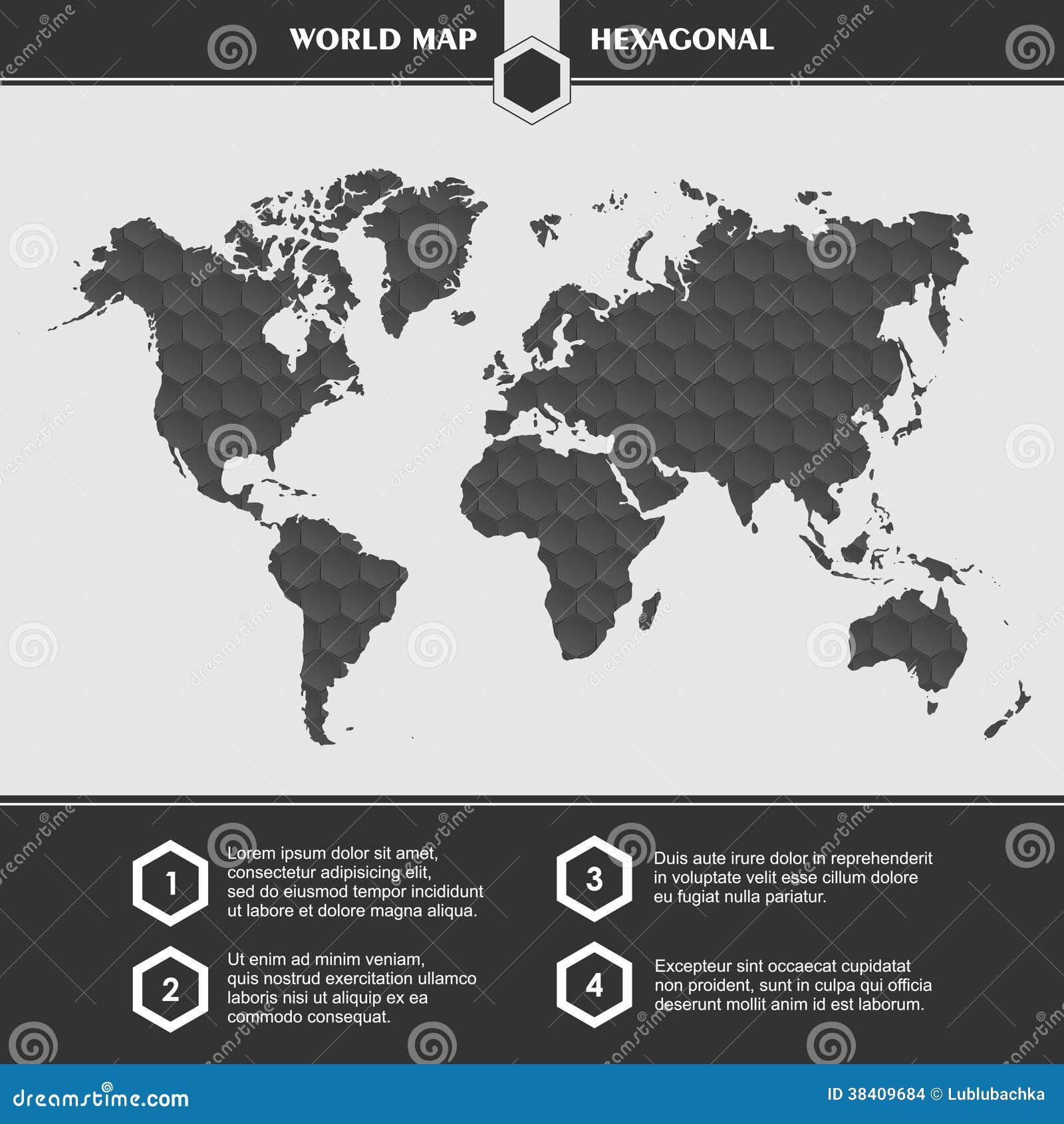 WORLD MAP HEXAGONAL

1 Lorem ipsum dolor sit amet, consectetur adipisicing elit, sed do eiusmod tempor incididunt ut labore et dolore magna aliqua.

2 Ut enim ad minim veniam, quis nostrud exercitation ullamco laboris nisi ut aliquip ex ea commodo consequat.

3 Duis aute irure dolor in reprehenderit in voluptate velit esse cillum dolore eu fugiat nulla pariatur.

4 Excepteur sint occaecat cupidatat non proident, sunt in culpa qui officia deserunt mollit anim id est laborum.

dreamstime.com

ID 38409684 © Lublubachka