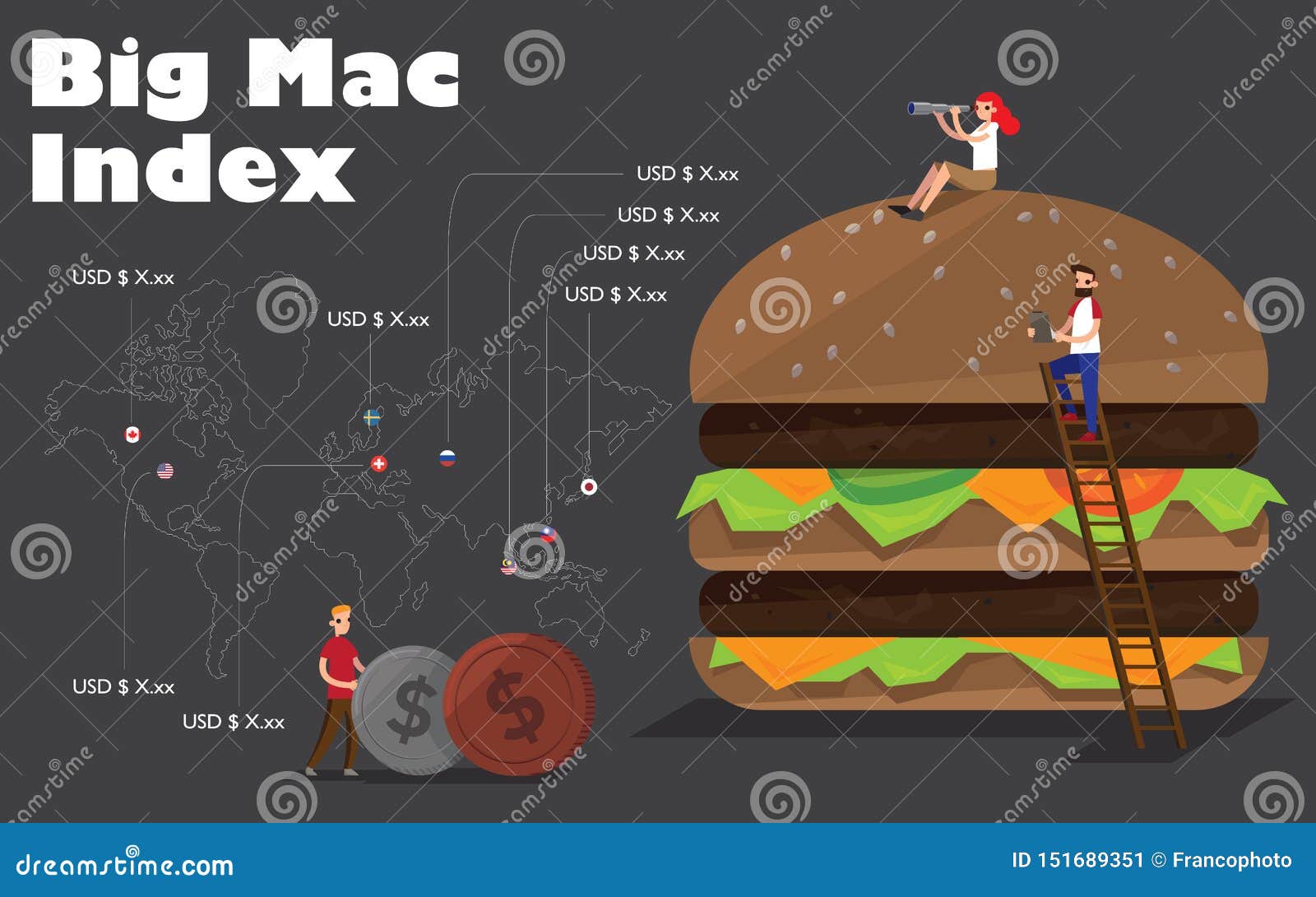 Big Mac Index

USD $ X.xx

USD $ X.xx

USD $ X.xx

USD $ X.xx

USD $ X.xx

USD $ X.xx

USD $ X.xx

USD $ X.xx

$

$

dreamstime

dreamstime.com

ID 151689351 © Francophoto