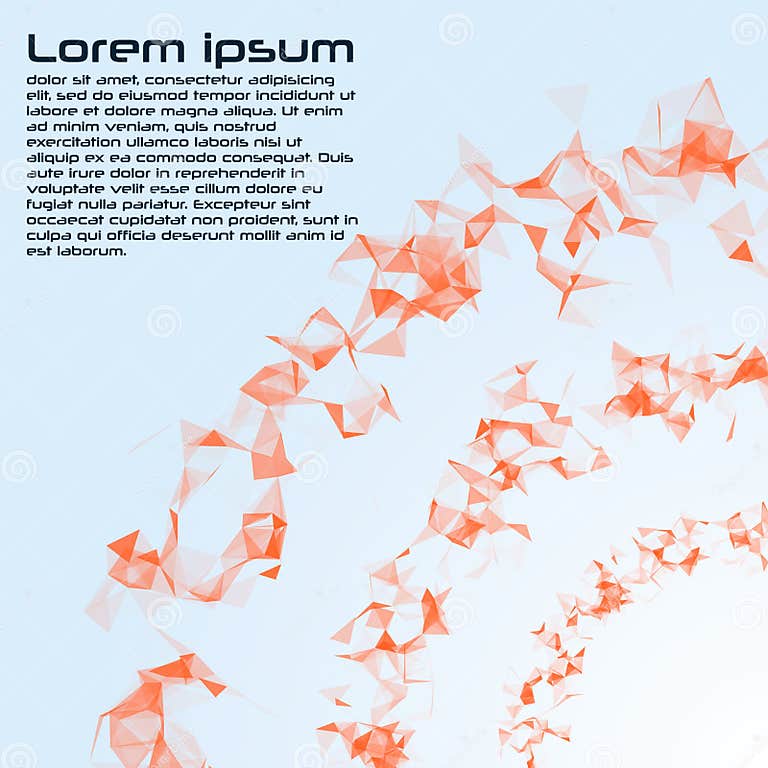 Lorem ipsum

dolor sit amet, consectetur adipisicing elit, sed do eiusmod tempor incididunt ut labore et dolore magna aliqua. Ut enim ad minim veniam, quis nostrud exercitation ullamco laboris nisi ut aliquip ex ea commodo consequat. Duis aute irure dolor in reprehenderit in voluptate velit esse cillum dolore eu fugiat nulla pariatur. Excepteur sint occaecat cupidatat non proident, sunt in culpa qui officia deserunt mollit anim id est laborum.