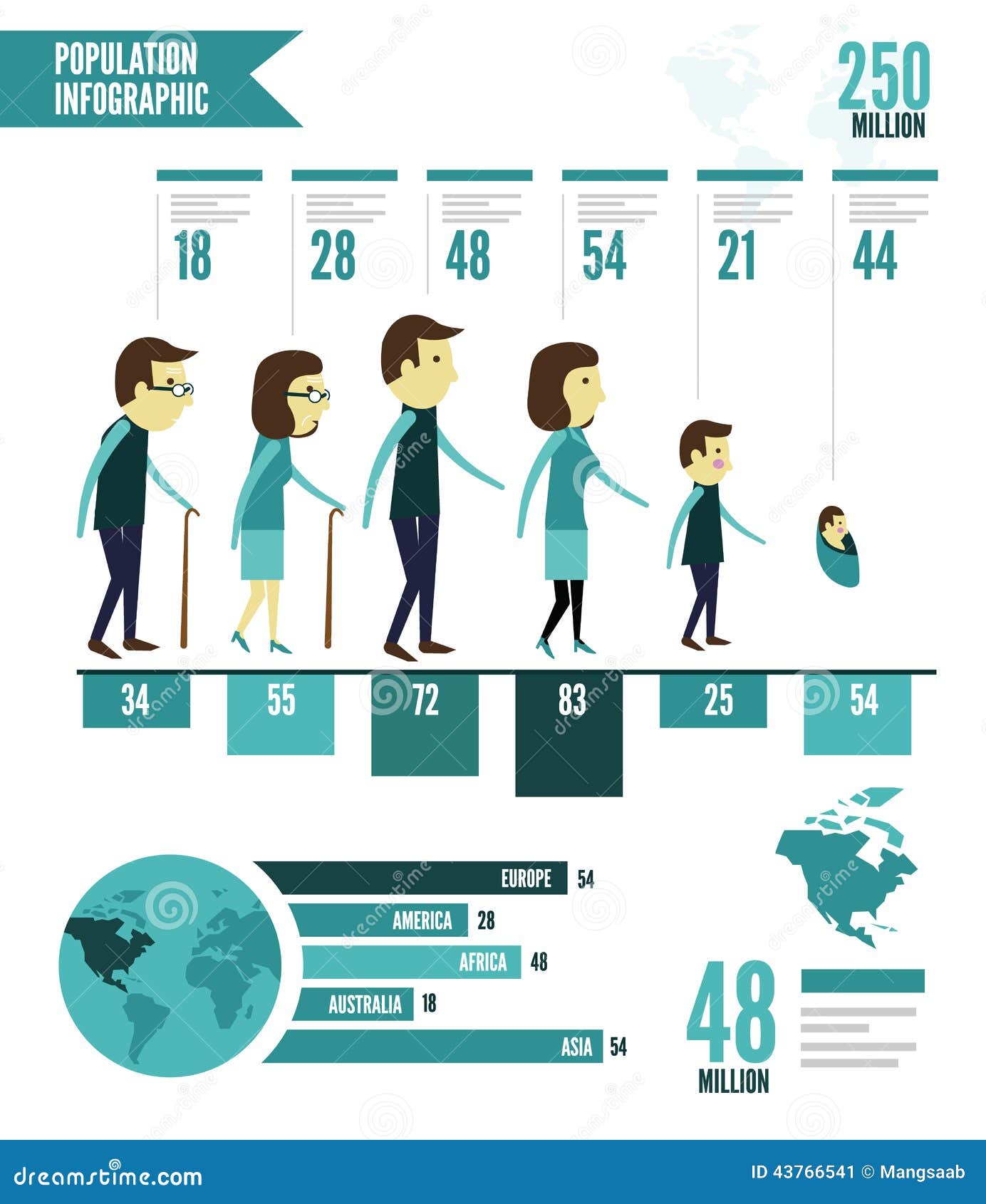 POPULATION INFOGRAPHIC

250 MILLION

18 28 48 54 21 44

34 55 72 83 25 54

EUROPE 54
AMERICA 28
AFRICA 48
AUSTRALIA 18
ASIA 54

48 MILLION

dreamstime.com

ID 43766541 © Mangsaab