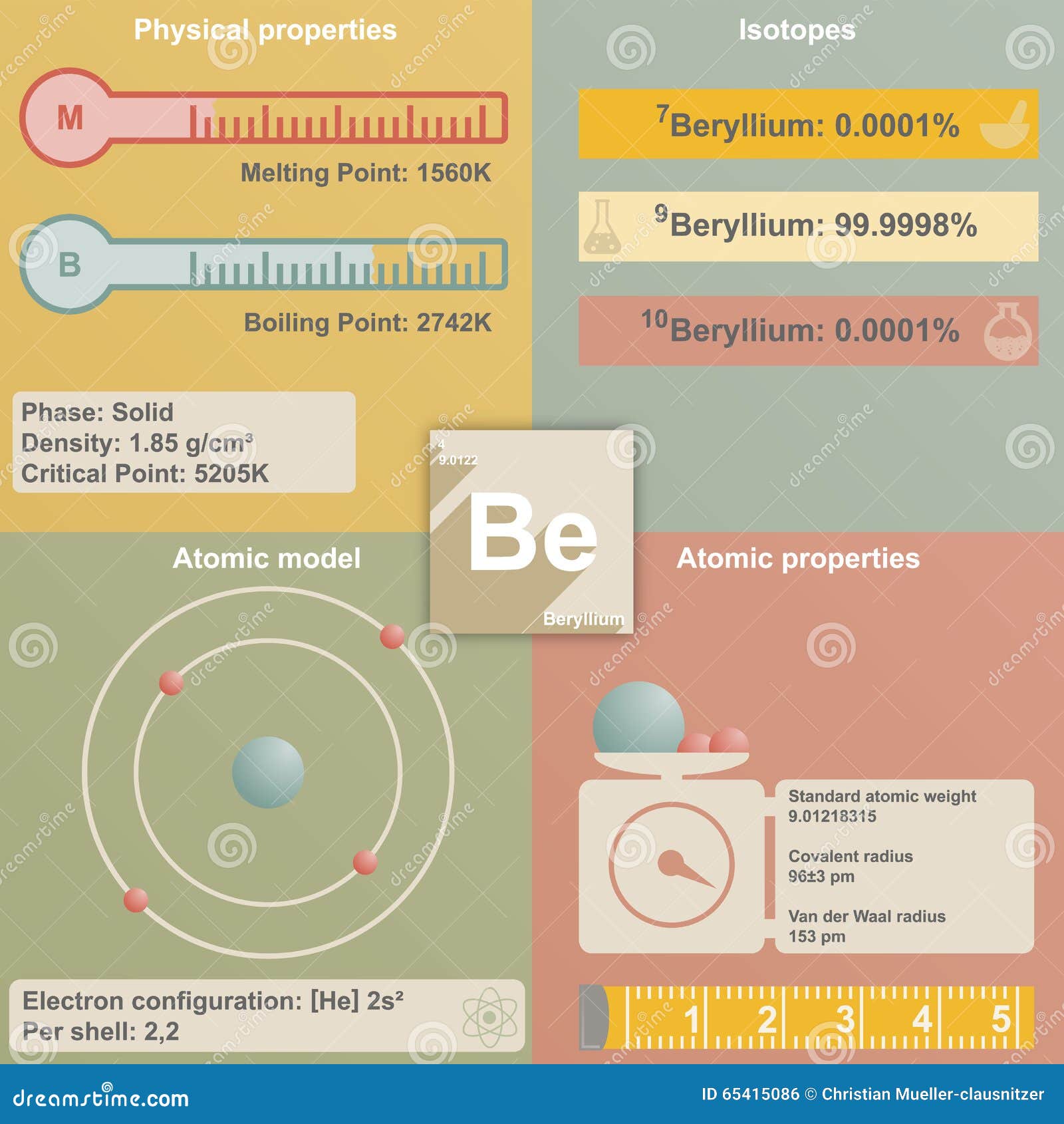 Physical properties

M

Melting Point: 1560K

B

Boiling Point: 2742K

Phase: Solid
Density: 1.85 g/cm³
Critical Point: 5205K

Isotopes

$^{7}$Beryllium: 0.0001%

$^{9}$Beryllium: 99.9998%

$^{10}$Beryllium: 0.0001%

4
9.0122
Be
Beryllium

Atomic model

Electron configuration: [He] 2s²
Per shell: 2,2

Atomic properties

Standard atomic weight
9.01218315

Covalent radius
96±3 pm

Van der Waal radius
153 pm

1 2 3 4 5

dreamstime.com

ID 65415086 © Christian Mueller-clausnitzer