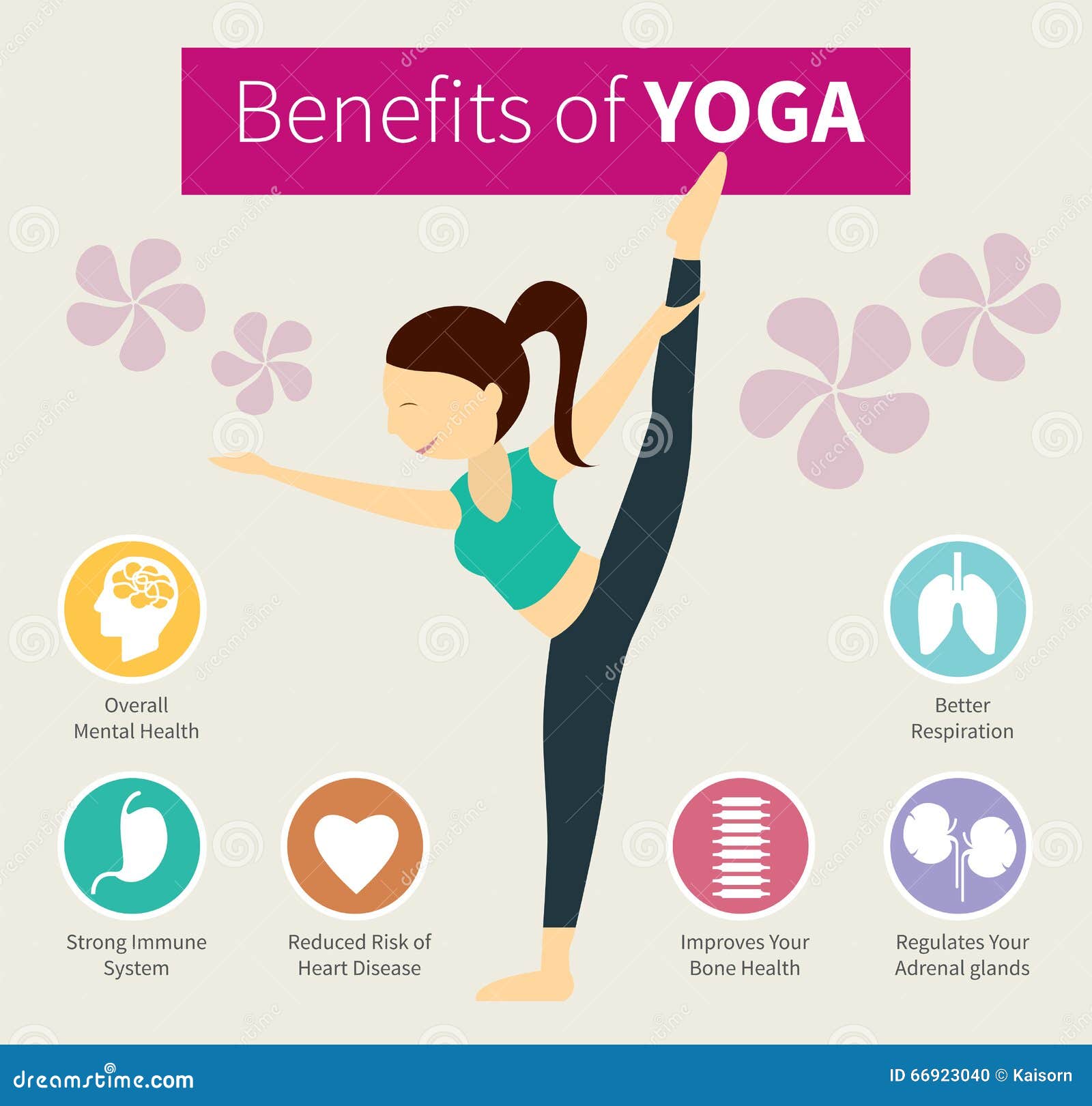 Benefits of YOGA

Overall Mental Health

Better Respiration

Strong Immune System

Reduced Risk of Heart Disease

Improves Your Bone Health

Regulates Your Adrenal glands

dreamstime.com

ID 66923040 © Kaisorn