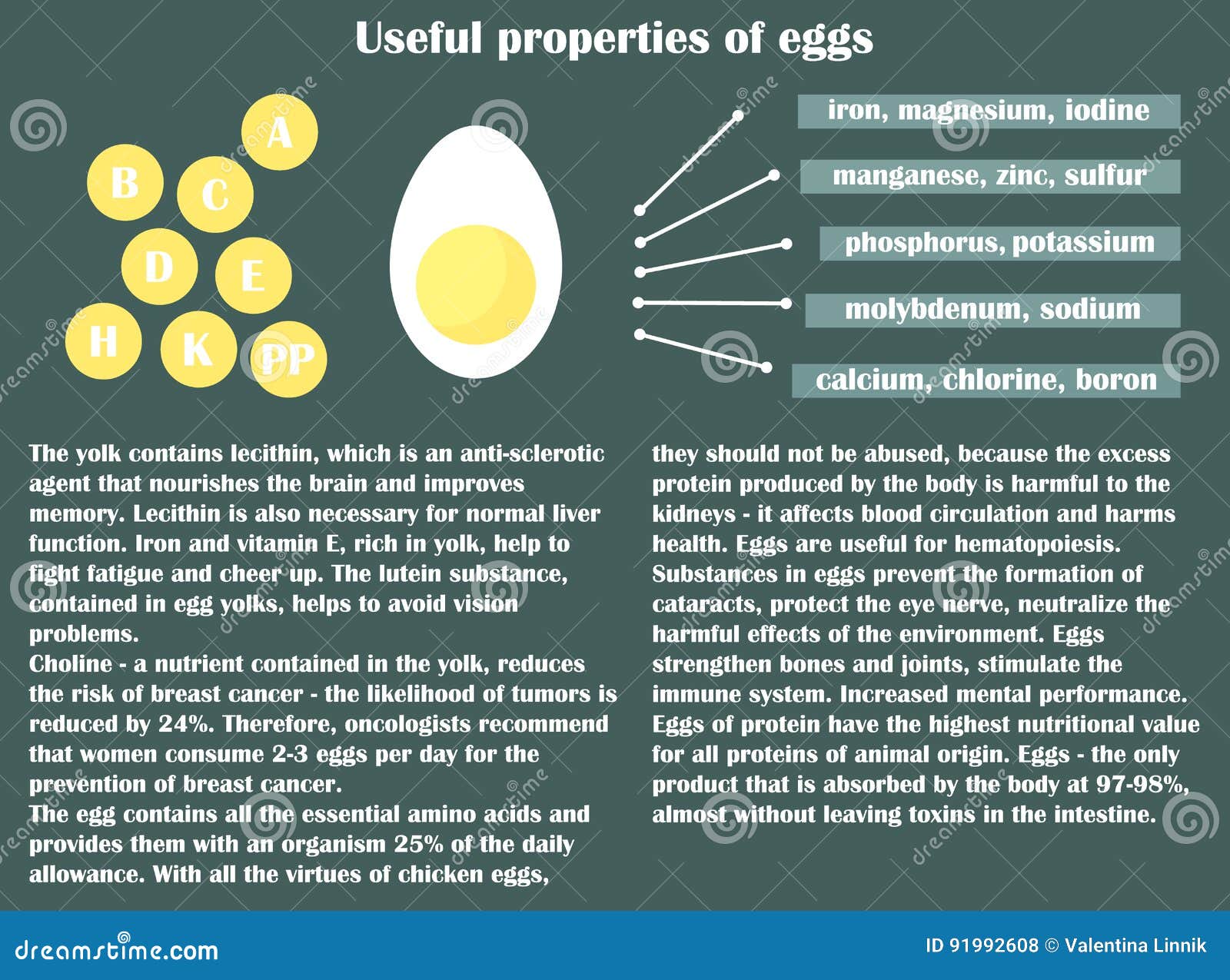 Useful properties of eggs

A
B
C
D
E
H
K
PP

iron, magnesium, iodine
manganese, zinc, sulfur
phosphorus, potassium
molybdenum, sodium
calcium, chlorine, boron

The yolk contains lecithin, which is an anti-sclerotic agent that nourishes the brain and improves memory. Lecithin is also necessary for normal liver function. Iron and vitamin E, rich in yolk, help to fight fatigue and cheer up. The lutein substance, contained in egg yolks, helps to avoid vision problems.
Choline - a nutrient contained in the yolk, reduces the risk of breast cancer - the likelihood of tumors is reduced by 24%. Therefore, oncologists recommend that women consume 2-3 eggs per day for the prevention of breast cancer.
The egg contains all the essential amino acids and provides them with an organism 25% of the daily allowance. With all the virtues of chicken eggs, they should not be abused, because the excess protein produced by the body is harmful to the kidneys - it affects blood circulation and harms health. Eggs are useful for hematopoiesis. Substances in eggs prevent the formation of cataracts, protect the eye nerve, neutralize the harmful effects of the environment. Eggs strengthen bones and joints, stimulate the immune system. Increased mental performance. Eggs of protein have the highest nutritional value for all proteins of animal origin. Eggs - the only product that is absorbed by the body at 97-98%, almost without leaving toxins in the intestine.

dreamstime.com
ID 91992608 © Valentina Linnik