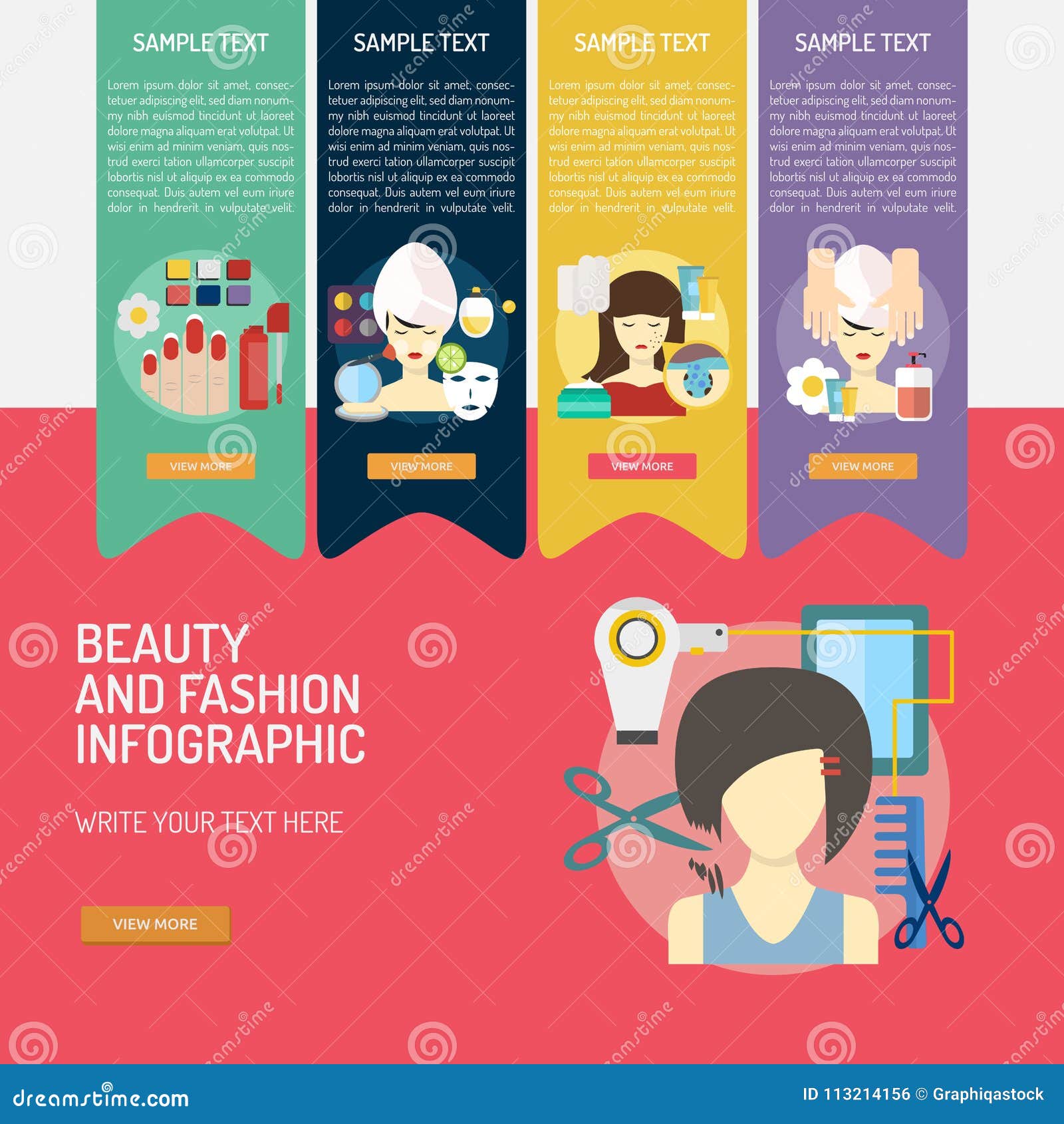 SAMPLE TEXT

Lorem ipsum dolor sit amet, consectetuer adipiscing elit, sed diam nonummy nibh euismod tincidunt ut laoreet dolore magna aliquam erat volutpat. Ut wisi enim ad minim veniam, quis nostrud exerci tation ullamcorper suscipit lobortis nisl ut aliquip ex ea commodo consequat. Duis autem vel eum iriure dolor in hendrerit in vulputate velit.

VIEW MORE

SAMPLE TEXT

Lorem ipsum dolor sit amet, consectetuer adipiscing elit, sed diam nonummy nibh euismod tincidunt ut laoreet dolore magna aliquam erat volutpat. Ut wisi enim ad minim veniam, quis nostrud exerci tation ullamcorper suscipit lobortis nisl ut aliquip ex ea commodo consequat. Duis autem vel eum iriure dolor in hendrerit in vulputate velit.

VIEW MORE

SAMPLE TEXT

Lorem ipsum dolor sit amet, consectetuer adipiscing elit, sed diam nonummy nibh euismod tincidunt ut laoreet dolore magna aliquam erat volutpat. Ut wisi enim ad minim veniam, quis nostrud exerci tation ullamcorper suscipit lobortis nisl ut aliquip ex ea commodo consequat. Duis autem vel eum iriure dolor in hendrerit in vulputate velit.

VIEW MORE

SAMPLE TEXT

Lorem ipsum dolor sit amet, consectetuer adipiscing elit, sed diam nonummy nibh euismod tincidunt ut laoreet dolore magna aliquam erat volutpat. Ut wisi enim ad minim veniam, quis nostrud exerci tation ullamcorper suscipit lobortis nisl ut aliquip ex ea commodo consequat. Duis autem vel eum iriure dolor in hendrerit in vulputate velit.

VIEW MORE

BEAUTY AND FASHION INFOGRAPHIC

WRITE YOUR TEXT HERE

VIEW MORE

dreamstime.com

ID 113214156 © Graphiqastock