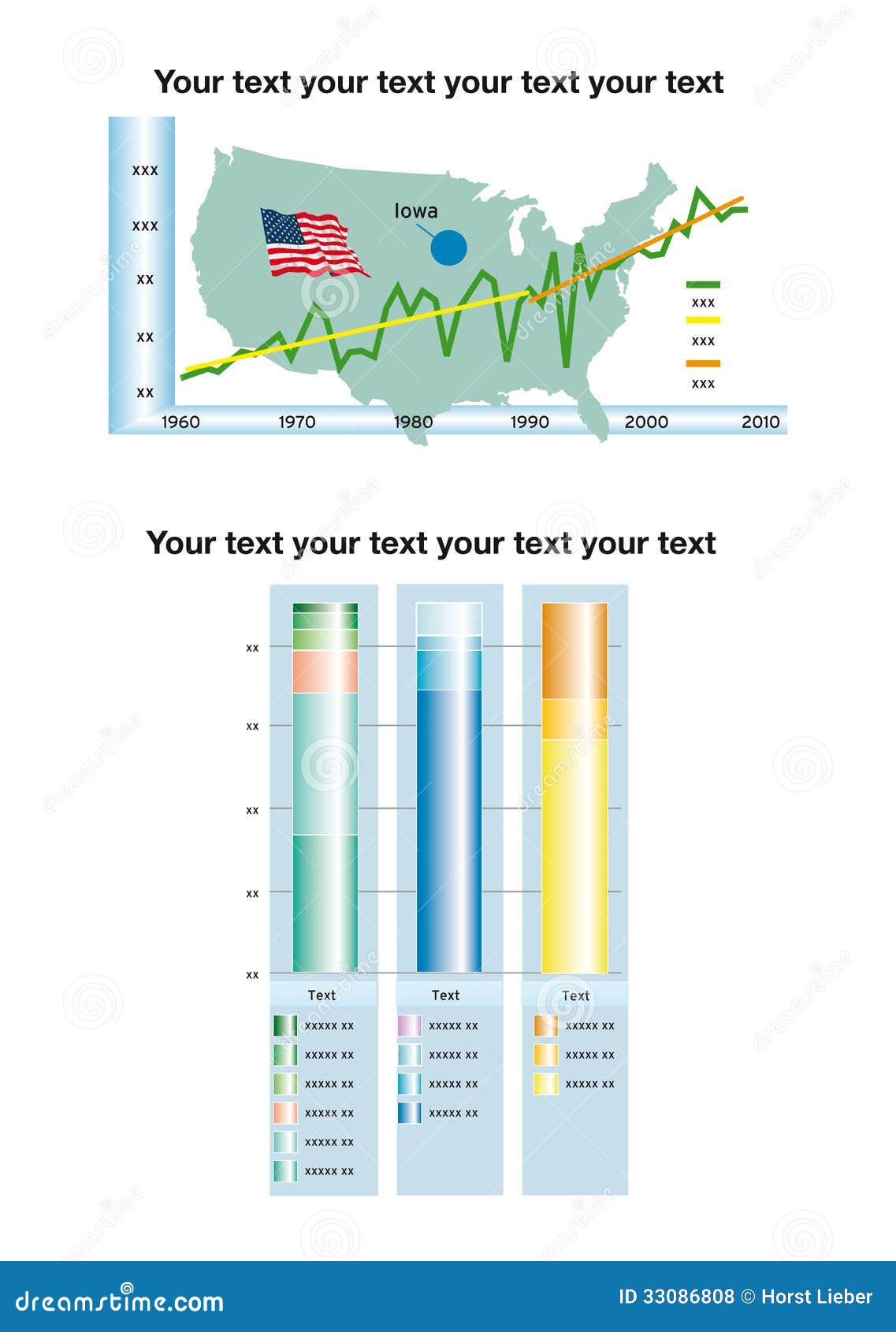 Your text your text your text your text

xxx
xxx
xx
xx
xx

Iowa

xxx
xxx
xxx

1960 1970 1980 1990 2000 2010

Your text your text your text your text

xx
xx
xx
xx
xx

Text
xxxxx xx
xxxxx xx
xxxxx xx
xxxxx xx
xxxxx xx
xxxxx xx

Text
xxxxx xx
xxxxx xx
xxxxx xx
xxxxx xx

Text
xxxxx xx
xxxxx xx
xxxxx xx

dreamstime.com

ID 33086808 © Horst Lieber