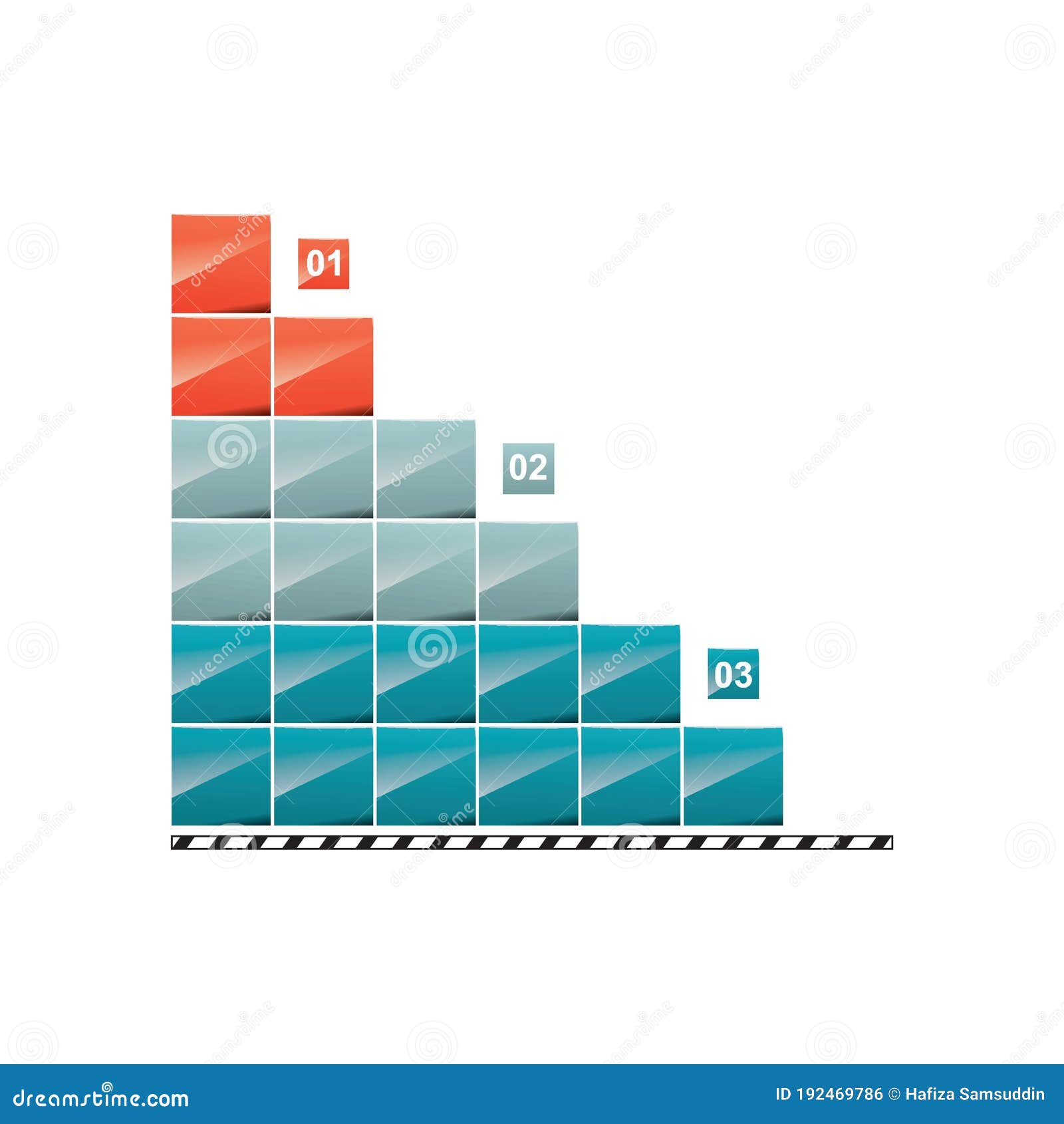 01

02

03

dreamstime.com

ID 192469786 © Hafiza Samsuddin