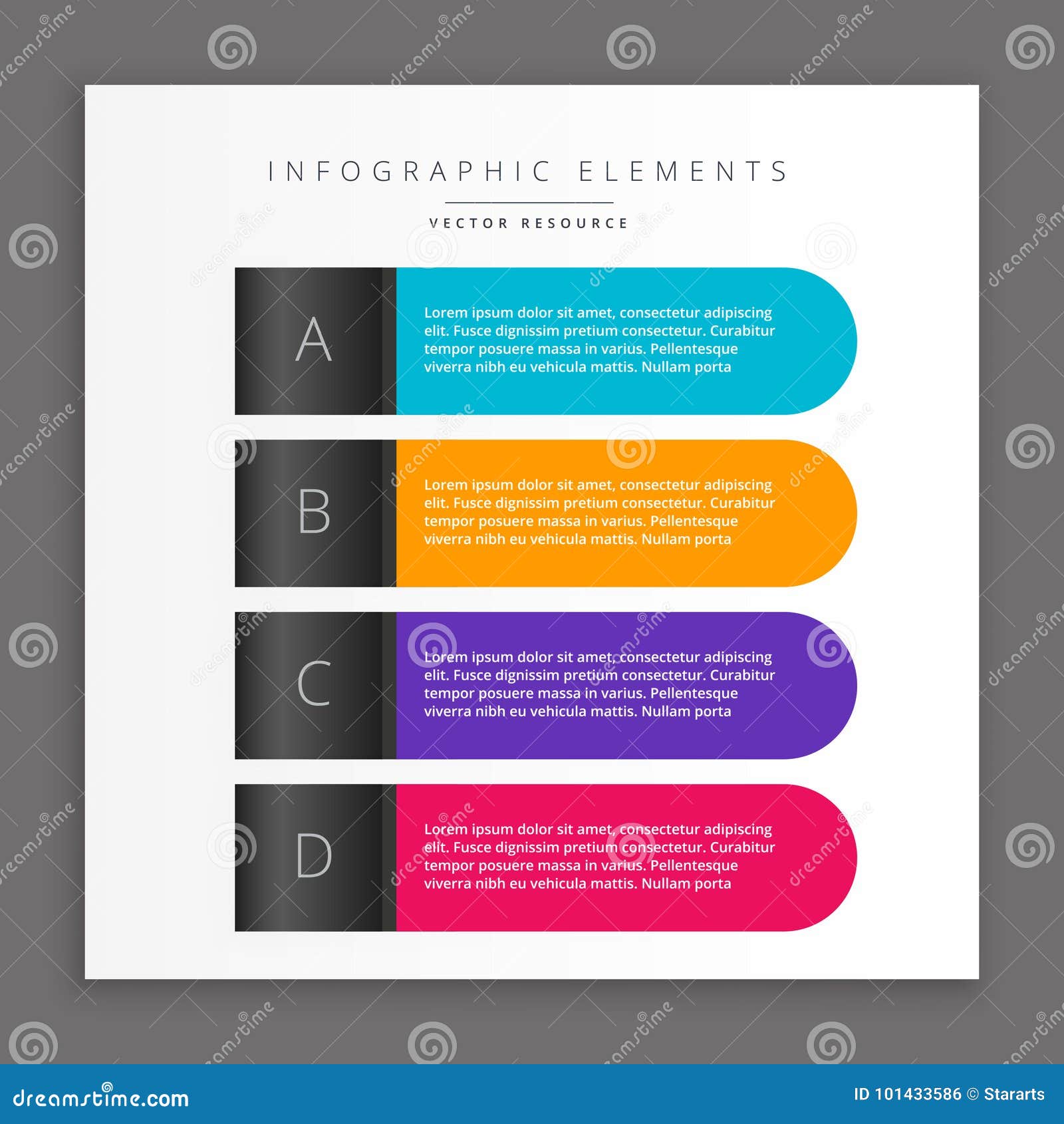 INFOGRAPHIC ELEMENTS

VECTOR RESOURCE

A

Lorem ipsum dolor sit amet, consectetur adipiscing elit. Fusce dignissim pretium consectetur. Curabitur tempor posuere massa in varius. Pellentesque viverra nibh eu vehicula mattis. Nullam porta

B

Lorem ipsum dolor sit amet, consectetur adipiscing elit. Fusce dignissim pretium consectetur. Curabitur tempor posuere massa in varius. Pellentesque viverra nibh eu vehicula mattis. Nullam porta

C

Lorem ipsum dolor sit amet, consectetur adipiscing elit. Fusce dignissim pretium consectetur. Curabitur tempor posuere massa in varius. Pellentesque viverra nibh eu vehicula mattis. Nullam porta

D

Lorem ipsum dolor sit amet, consectetur adipiscing elit. Fusce dignissim pretium consectetur. Curabitur tempor posuere massa in varius. Pellentesque viverra nibh eu vehicula mattis. Nullam porta

dreamstime.com

ID 101433586 © Stararts