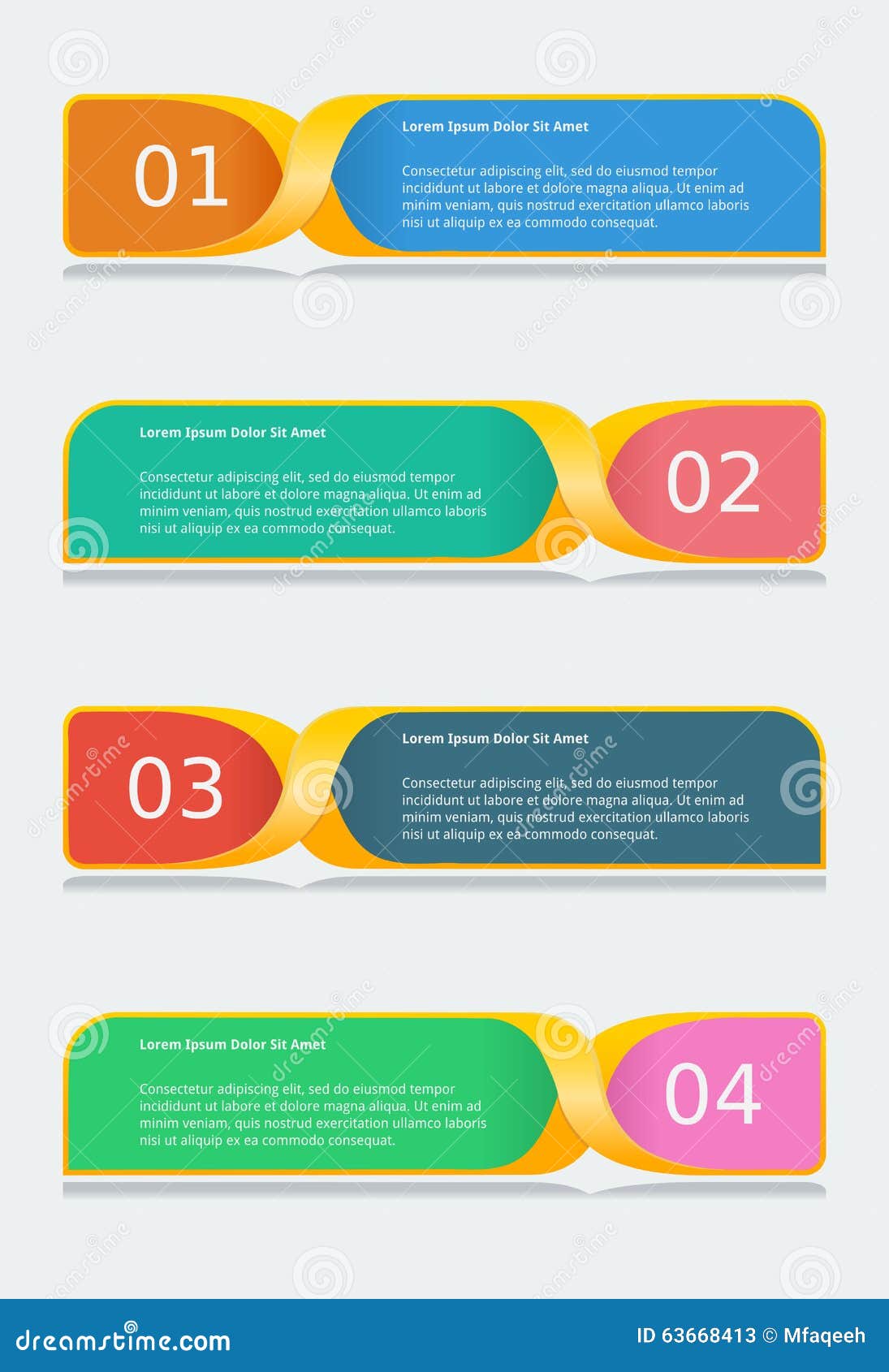 01

Lorem Ipsum Dolor Sit Amet

Consectetur adipiscing elit, sed do eiusmod tempor incididunt ut labore et dolore magna aliqua. Ut enim ad minim veniam, quis nostrud exercitation ullamco laboris nisi ut aliquip ex ea commodo consequat.

Lorem Ipsum Dolor Sit Amet

Consectetur adipiscing elit, sed do eiusmod tempor incididunt ut labore et dolore magna aliqua. Ut enim ad minim veniam, quis nostrud exercitation ullamco laboris nisi ut aliquip ex ea commodo consequat.

02

03

Lorem Ipsum Dolor Sit Amet

Consectetur adipiscing elit, sed do eiusmod tempor incididunt ut labore et dolore magna aliqua. Ut enim ad minim veniam, quis nostrud exercitation ullamco laboris nisi ut aliquip ex ea commodo consequat.

Lorem Ipsum Dolor Sit Amet

Consectetur adipiscing elit, sed do eiusmod tempor incididunt ut labore et dolore magna aliqua. Ut enim ad minim veniam, quis nostrud exercitation ullamco laboris nisi ut aliquip ex ea commodo consequat.

04

dreamstime.com

ID 63668413 © Mfaqeeh