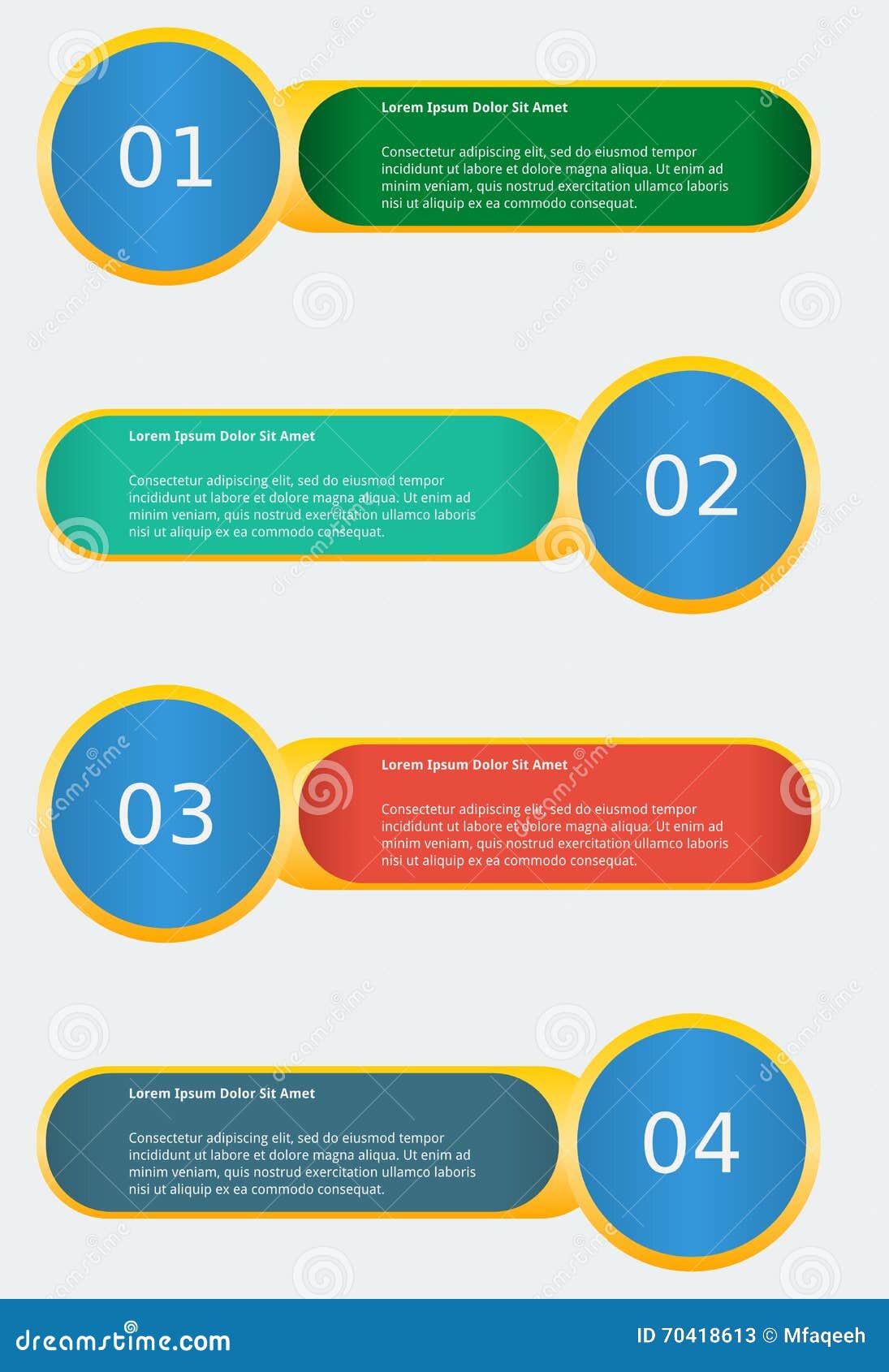 01

Lorem Ipsum Dolor Sit Amet

Consectetur adipiscing elit, sed do eiusmod tempor incididunt ut labore et dolore magna aliqua. Ut enim ad minim veniam, quis nostrud exercitation ullamco laboris nisi ut aliquip ex ea commodo consequat.

Lorem Ipsum Dolor Sit Amet

Consectetur adipiscing elit, sed do eiusmod tempor incididunt ut labore et dolore magna aliqua. Ut enim ad minim veniam, quis nostrud exercitation ullamco laboris nisi ut aliquip ex ea commodo consequat.

02

03

Lorem Ipsum Dolor Sit Amet

Consectetur adipiscing elit, sed do eiusmod tempor incididunt ut labore et dolore magna aliqua. Ut enim ad minim veniam, quis nostrud exercitation ullamco laboris nisi ut aliquip ex ea commodo consequat.

Lorem Ipsum Dolor Sit Amet

Consectetur adipiscing elit, sed do eiusmod tempor incididunt ut labore et dolore magna aliqua. Ut enim ad minim veniam, quis nostrud exercitation ullamco laboris nisi ut aliquip ex ea commodo consequat.

04

dreamstime.com

ID 70418613 © Mfaqeeh