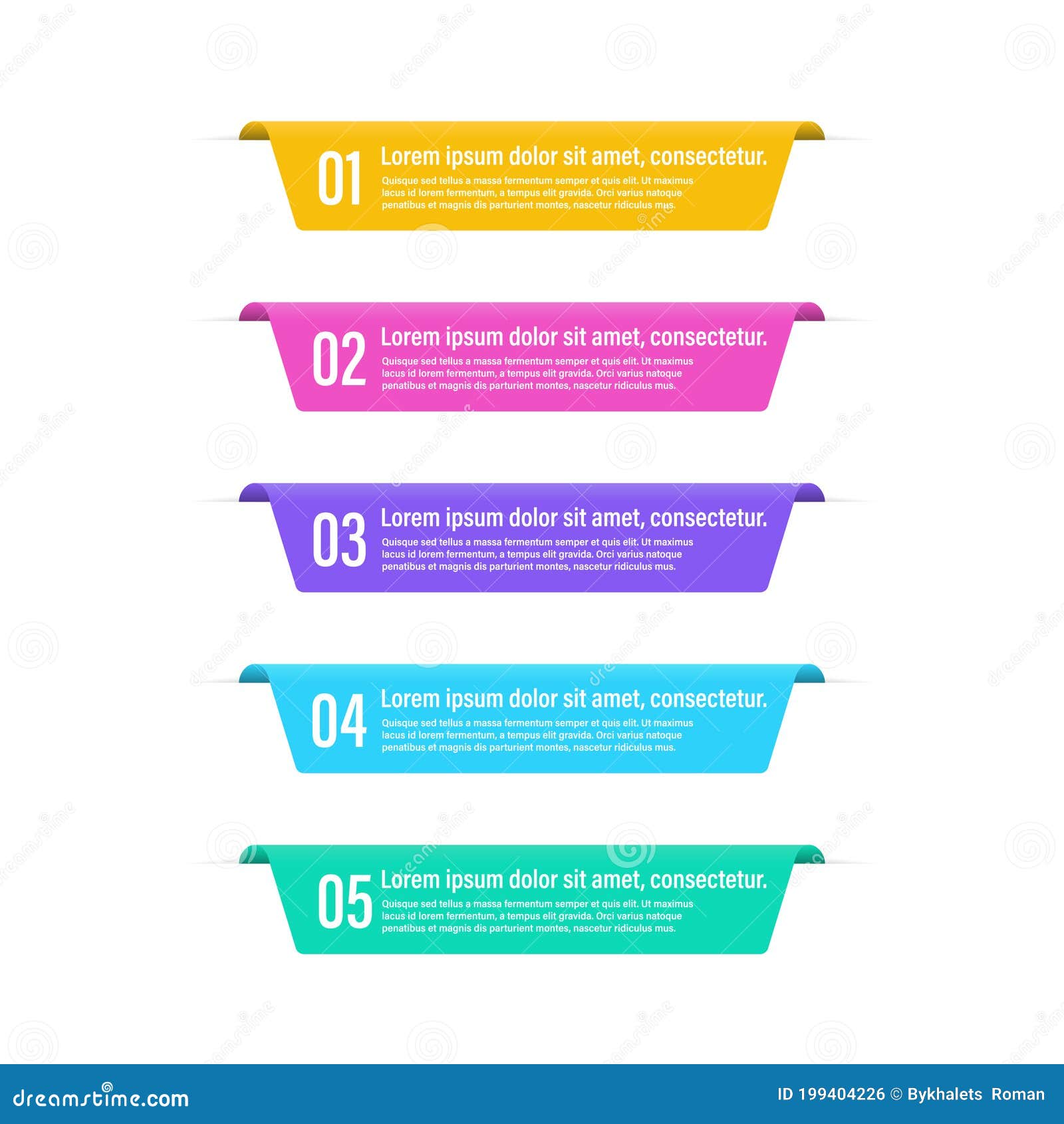 01 Lorem ipsum dolor sit amet, consectetur.
Quisque sed tellus a massa fermentum semper et quis elit. Ut maximus lacus id lorem fermentum, a tempus elit gravida. Orci varius natoque penatibus et magnis dis parturient montes, nascetur ridiculus mus.

02 Lorem ipsum dolor sit amet, consectetur.
Quisque sed tellus a massa fermentum semper et quis elit. Ut maximus lacus id lorem fermentum, a tempus elit gravida. Orci varius natoque penatibus et magnis dis parturient montes, nascetur ridiculus mus.

03 Lorem ipsum dolor sit amet, consectetur.
Quisque sed tellus a massa fermentum semper et quis elit. Ut maximus lacus id lorem fermentum, a tempus elit gravida. Orci varius natoque penatibus et magnis dis parturient montes, nascetur ridiculus mus.

04 Lorem ipsum dolor sit amet, consectetur.
Quisque sed tellus a massa fermentum semper et quis elit. Ut maximus lacus id lorem fermentum, a tempus elit gravida. Orci varius natoque penatibus et magnis dis parturient montes, nascetur ridiculus mus.

05 Lorem ipsum dolor sit amet, consectetur.
Quisque sed tellus a massa fermentum semper et quis elit. Ut maximus lacus id lorem fermentum, a tempus elit gravida. Orci varius natoque penatibus et magnis dis parturient montes, nascetur ridiculus mus.

dreamstime.com
ID 199404226 © Bykhalets Roman