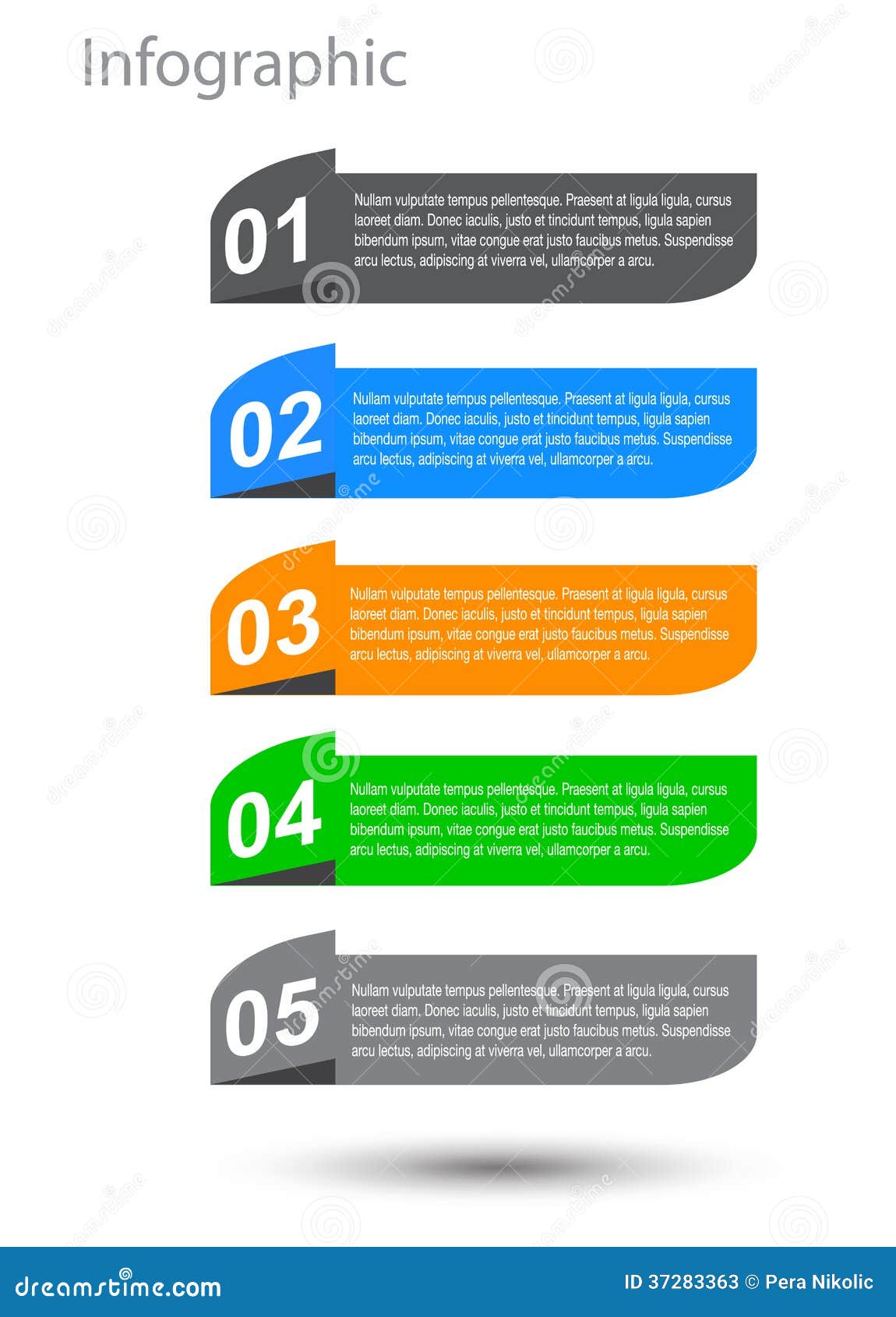 Infographic

01 Nullam vulputate tempus pellentesque. Praesent at ligula ligula, cursus laoreet diam. Donec iaculis, justo et tincidunt tempus, ligula sapien bibendum ipsum, vitae congue erat justo faucibus metus. Suspendisse arcu lectus, adipiscing at viverra vel, ullamcorper a arcu.

02 Nullam vulputate tempus pellentesque. Praesent at ligula ligula, cursus laoreet diam. Donec iaculis, justo et tincidunt tempus, ligula sapien bibendum ipsum, vitae congue erat justo faucibus metus. Suspendisse arcu lectus, adipiscing at viverra vel, ullamcorper a arcu.

03 Nullam vulputate tempus pellentesque. Praesent at ligula ligula, cursus laoreet diam. Donec iaculis, justo et tincidunt tempus, ligula sapien bibendum ipsum, vitae congue erat justo faucibus metus. Suspendisse arcu lectus, adipiscing at viverra vel, ullamcorper a arcu.

04 Nullam vulputate tempus pellentesque. Praesent at ligula ligula, cursus laoreet diam. Donec iaculis, justo et tincidunt tempus, ligula sapien bibendum ipsum, vitae congue erat justo faucibus metus. Suspendisse arcu lectus, adipiscing at viverra vel, ullamcorper a arcu.

05 Nullam vulputate tempus pellentesque. Praesent at ligula ligula, cursus laoreet diam. Donec iaculis, justo et tincidunt tempus, ligula sapien bibendum ipsum, vitae congue erat justo faucibus metus. Suspendisse arcu lectus, adipiscing at viverra vel, ullamcorper a arcu.

dreamstime.com
ID 37283363 © Pera Nikolic