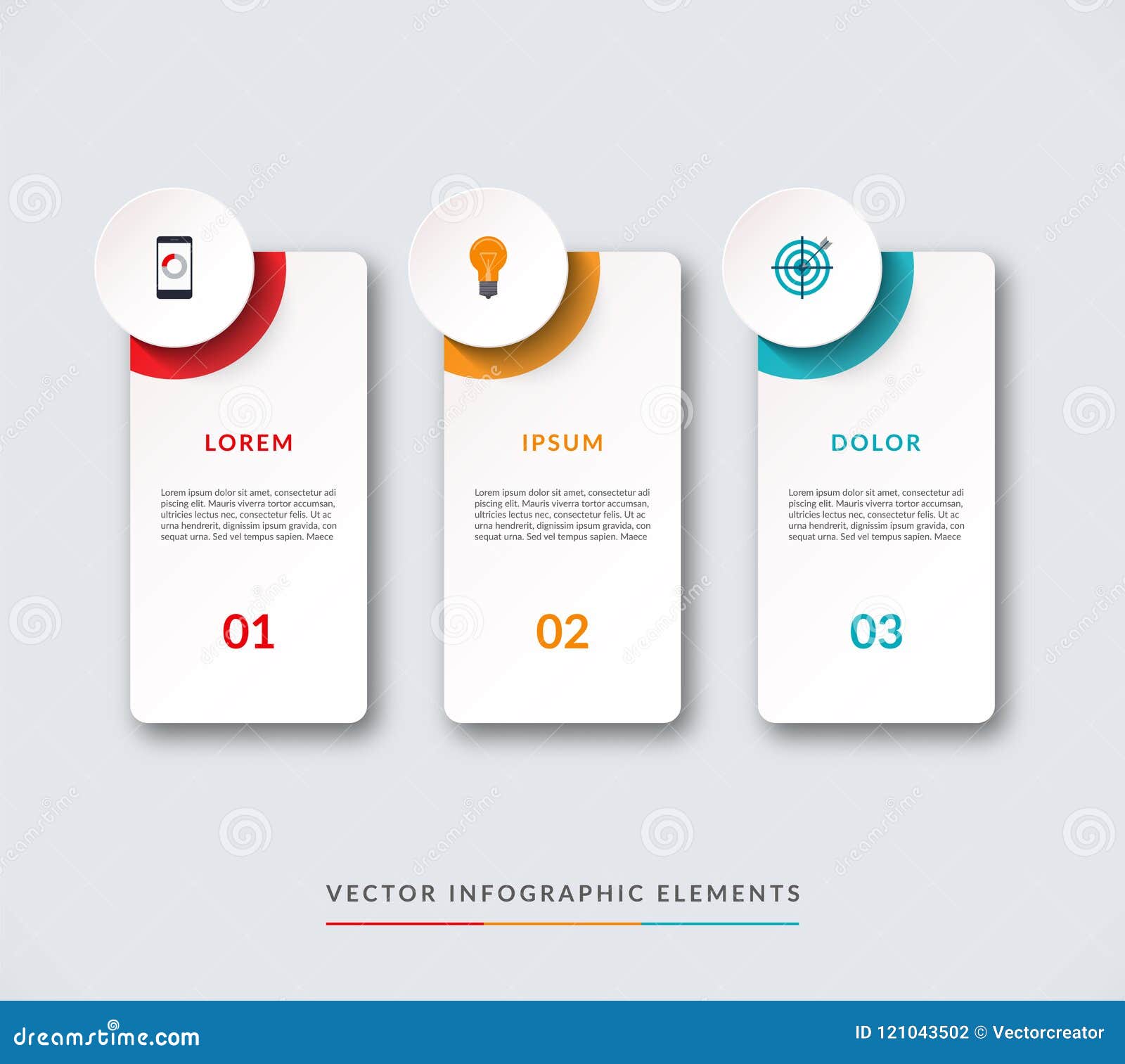 LOREM

Lorem ipsum dolor sit amet, consectetur adipiscing elit. Mauris viverra tortor accumsan, ultricies lectus nec, consectetur felis. Ut ac urna hendrerit, dignissim ipsum gravida, consequat urna. Sed vel tempus sapien. Maece

01

IPSUM

Lorem ipsum dolor sit amet, consectetur adipiscing elit. Mauris viverra tortor accumsan, ultricies lectus nec, consectetur felis. Ut ac urna hendrerit, dignissim ipsum gravida, consequat urna. Sed vel tempus sapien. Maece

02

DOLOR

Lorem ipsum dolor sit amet, consectetur adipiscing elit. Mauris viverra tortor accumsan, ultricies lectus nec, consectetur felis. Ut ac urna hendrerit, dignissim ipsum gravida, consequat urna. Sed vel tempus sapien. Maece

03

VECTOR INFOGRAPHIC ELEMENTS

dreamstime.com

ID 121043502 © Vectorcreator