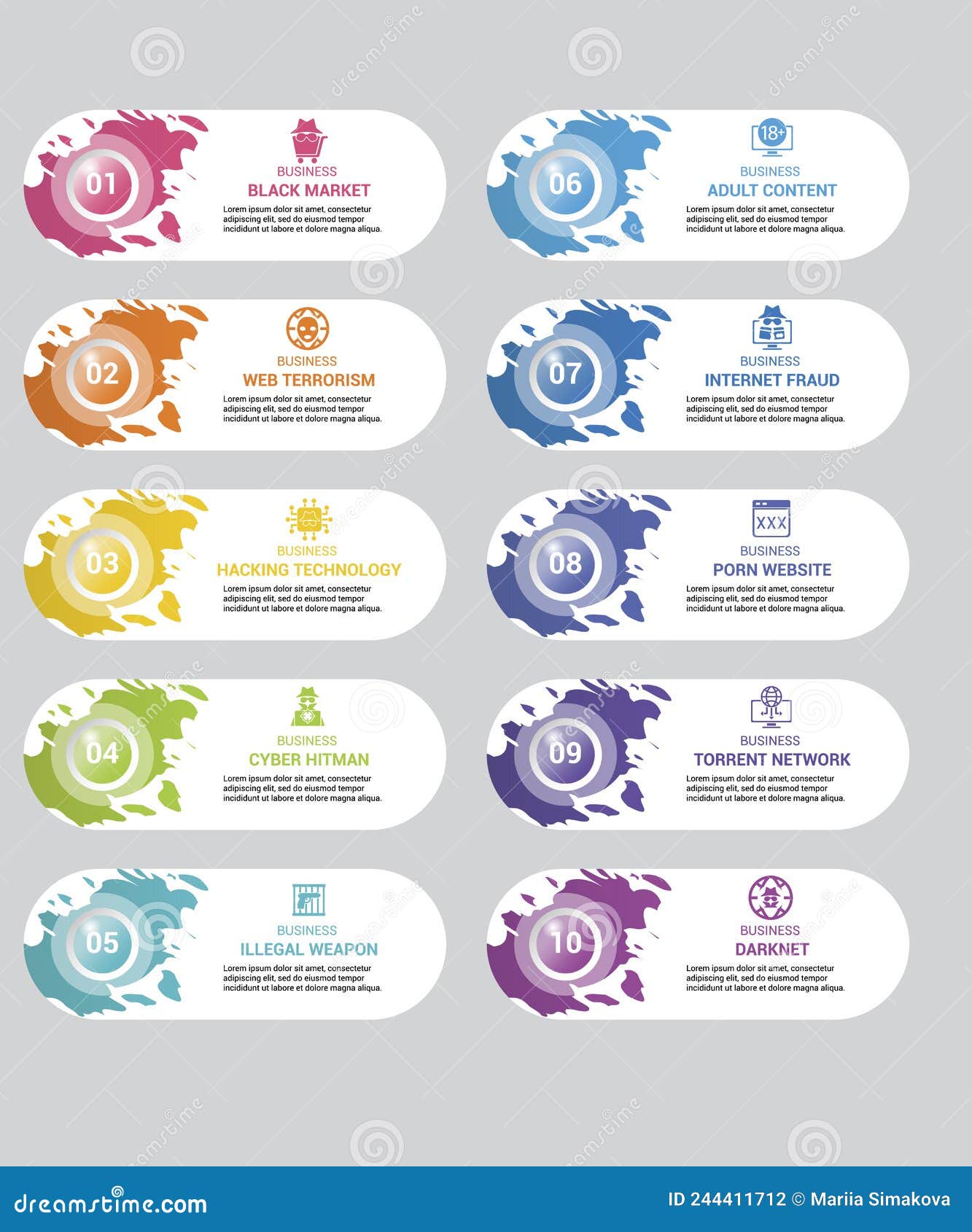 01

BUSINESS
BLACK MARKET
Lorem ipsum dolor sit amet, consectetur adipiscing elit, sed do eiusmod tempor incididunt ut labore et dolore magna aliqua.

02

BUSINESS
WEB TERRORISM
Lorem ipsum dolor sit amet, consectetur adipiscing elit, sed do eiusmod tempor incididunt ut labore et dolore magna aliqua.

03

BUSINESS
HACKING TECHNOLOGY
Lorem ipsum dolor sit amet, consectetur adipiscing elit, sed do eiusmod tempor incididunt ut labore et dolore magna aliqua.

04

BUSINESS
CYBER HITMAN
Lorem ipsum dolor sit amet, consectetur adipiscing elit, sed do eiusmod tempor incididunt ut labore et dolore magna aliqua.

05

BUSINESS
ILLEGAL WEAPON
Lorem ipsum dolor sit amet, consectetur adipiscing elit, sed do eiusmod tempor incididunt ut labore et dolore magna aliqua.

06

18+

BUSINESS
ADULT CONTENT
Lorem ipsum dolor sit amet, consectetur adipiscing elit, sed do eiusmod tempor incididunt ut labore et dolore magna aliqua.

07

BUSINESS
INTERNET FRAUD
Lorem ipsum dolor sit amet, consectetur adipiscing elit, sed do eiusmod tempor incididunt ut labore et dolore magna aliqua.

08

XXX

BUSINESS
PORN WEBSITE
Lorem ipsum dolor sit amet, consectetur adipiscing elit, sed do eiusmod tempor incididunt ut labore et dolore magna aliqua.

09

BUSINESS
TORRENT NETWORK
Lorem ipsum dolor sit amet, consectetur adipiscing elit, sed do eiusmod tempor incididunt ut labore et dolore magna aliqua.

10

BUSINESS
DARKNET
Lorem ipsum dolor sit amet, consectetur adipiscing elit, sed do eiusmod tempor incididunt ut labore et dolore magna aliqua.

dreamstime.com
ID 244411712 © Mariia Simakova