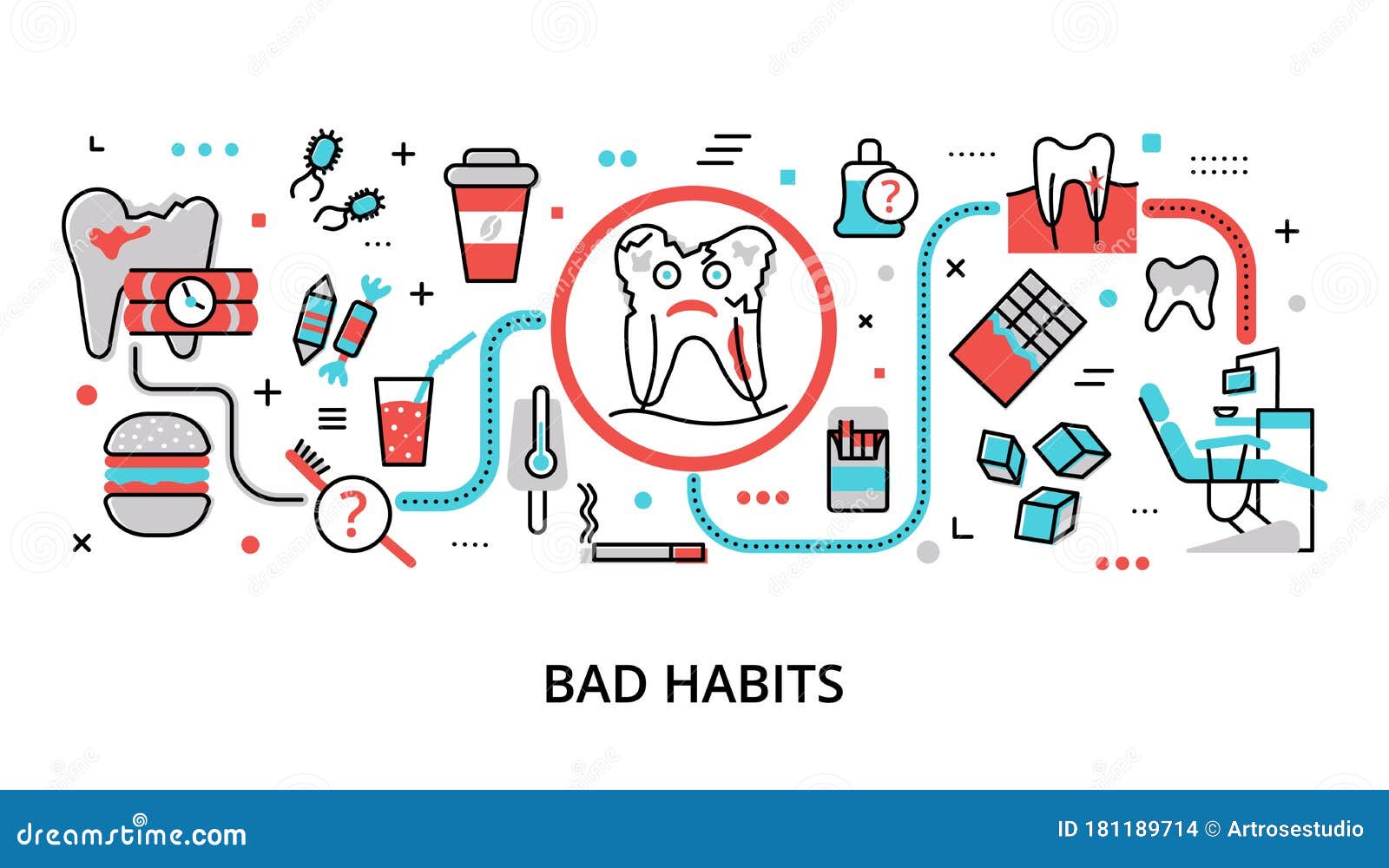 ?

?

BAD HABITS

dreamstime.com

ID 181189714 © Artrosestudio