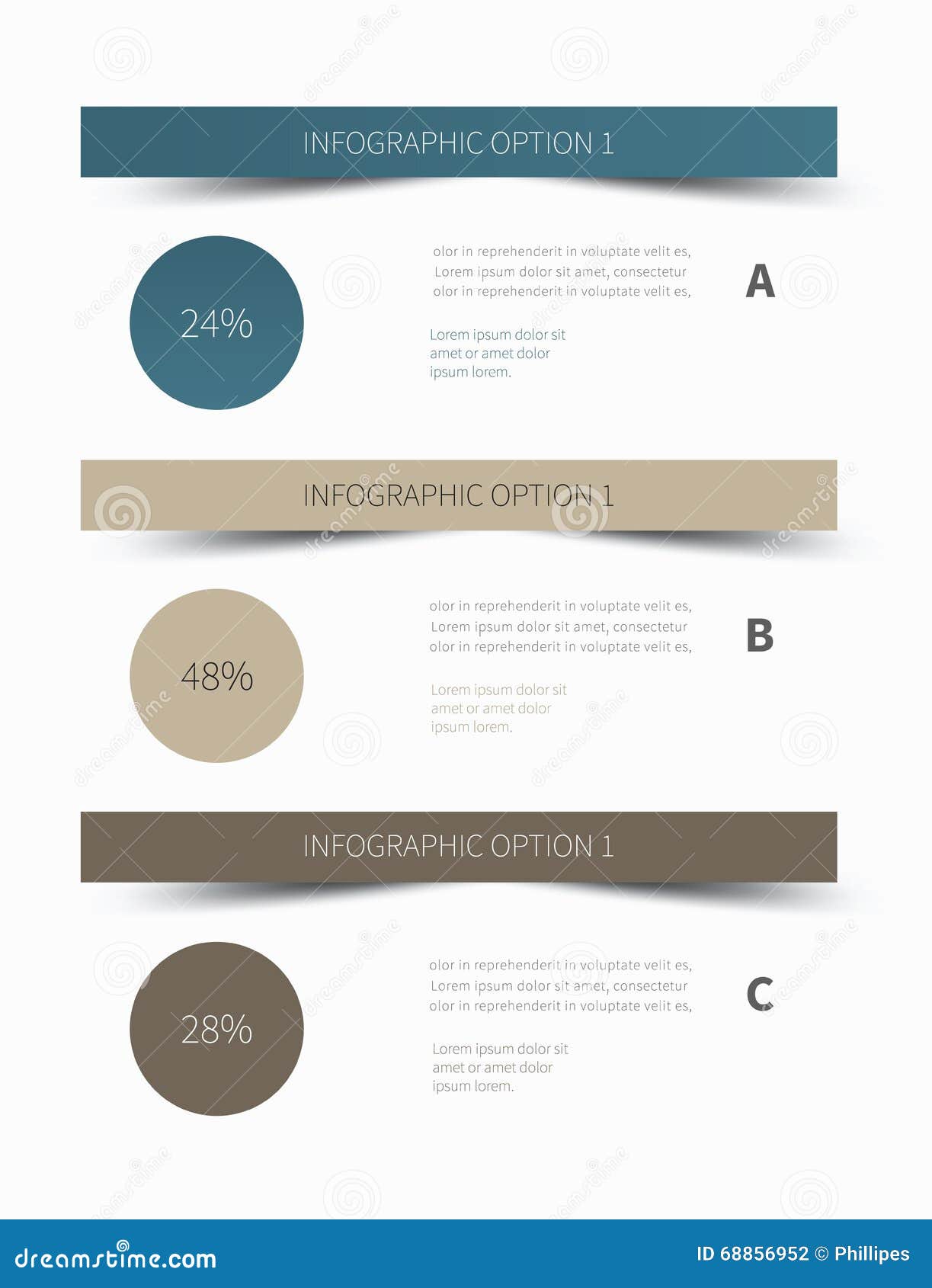 INFOGRAPHIC OPTION 1

24%

olor in reprehenderit in voluptate velit es, Lorem ipsum dolor sit amet, consectetur olor in reprehenderit in voluptate velit es,

Lorem ipsum dolor sit amet or amet dolor ipsum lorem.

A

INFOGRAPHIC OPTION 1

48%

olor in reprehenderit in voluptate velit es, Lorem ipsum dolor sit amet, consectetur olor in reprehenderit in voluptate velit es,

Lorem ipsum dolor sit amet or amet dolor ipsum lorem.

B

INFOGRAPHIC OPTION 1

28%

olor in reprehenderit in voluptate velit es, Lorem ipsum dolor sit amet, consectetur olor in reprehenderit in voluptate velit es,

Lorem ipsum dolor sit amet or amet dolor ipsum lorem.

C

dreamstime.com

ID 68856952 © Phillipes