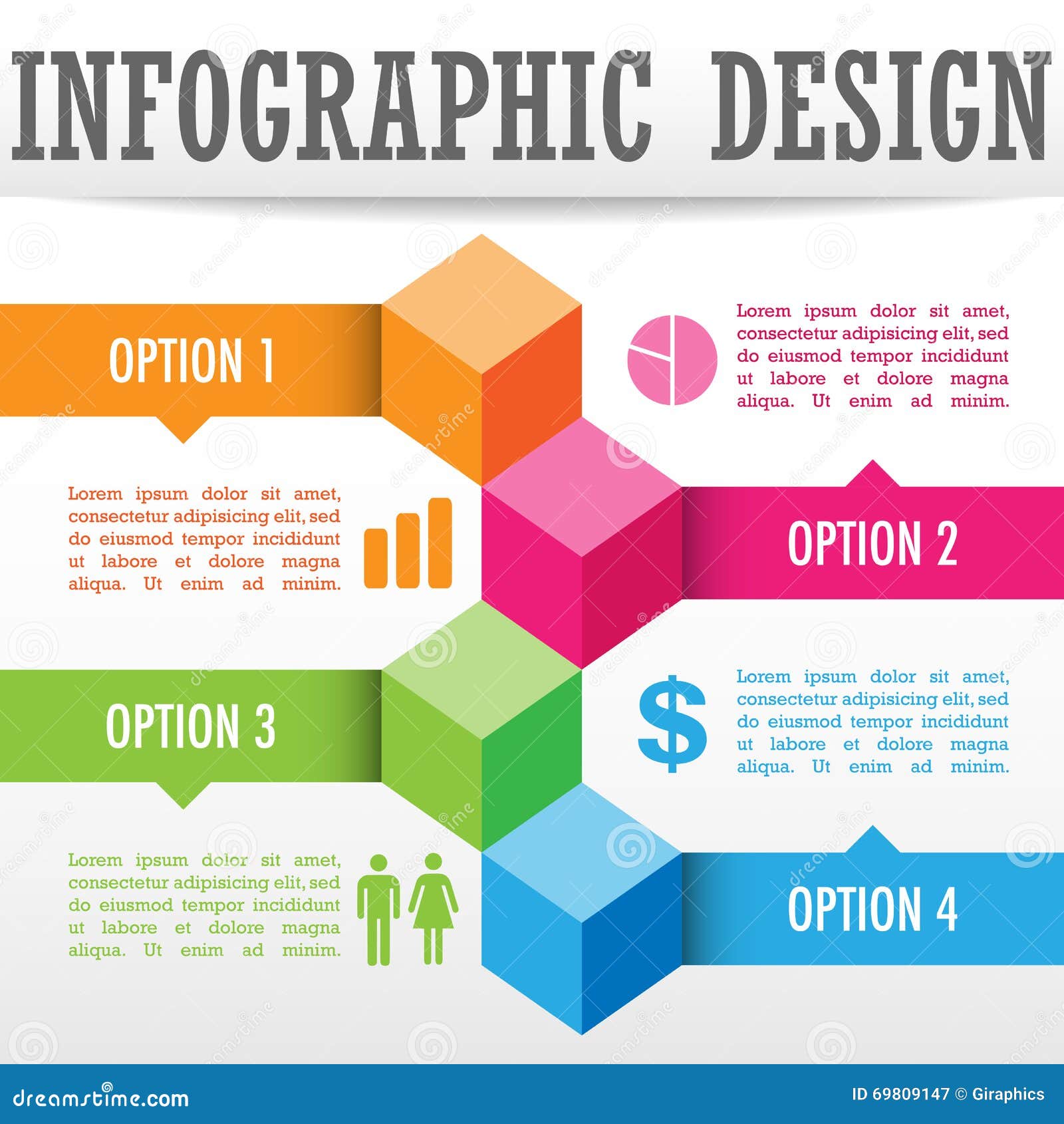 INFOGRAPHIC DESIGN

OPTION 1

Lorem ipsum dolor sit amet, consectetur adipisicing elit, sed do eiusmod tempor incididunt ut labore et dolore magna aliqua. Ut enim ad minim.

Lorem ipsum dolor sit amet, consectetur adipisicing elit, sed do eiusmod tempor incididunt ut labore et dolore magna aliqua. Ut enim ad minim.

OPTION 2

OPTION 3

$

Lorem ipsum dolor sit amet, consectetur adipisicing elit, sed do eiusmod tempor incididunt ut labore et dolore magna aliqua. Ut enim ad minim.

Lorem ipsum dolor sit amet, consectetur adipisicing elit, sed do eiusmod tempor incididunt ut labore et dolore magna aliqua. Ut enim ad minim.

OPTION 4

dreamstime.com

ID 69809147 © Giraphics