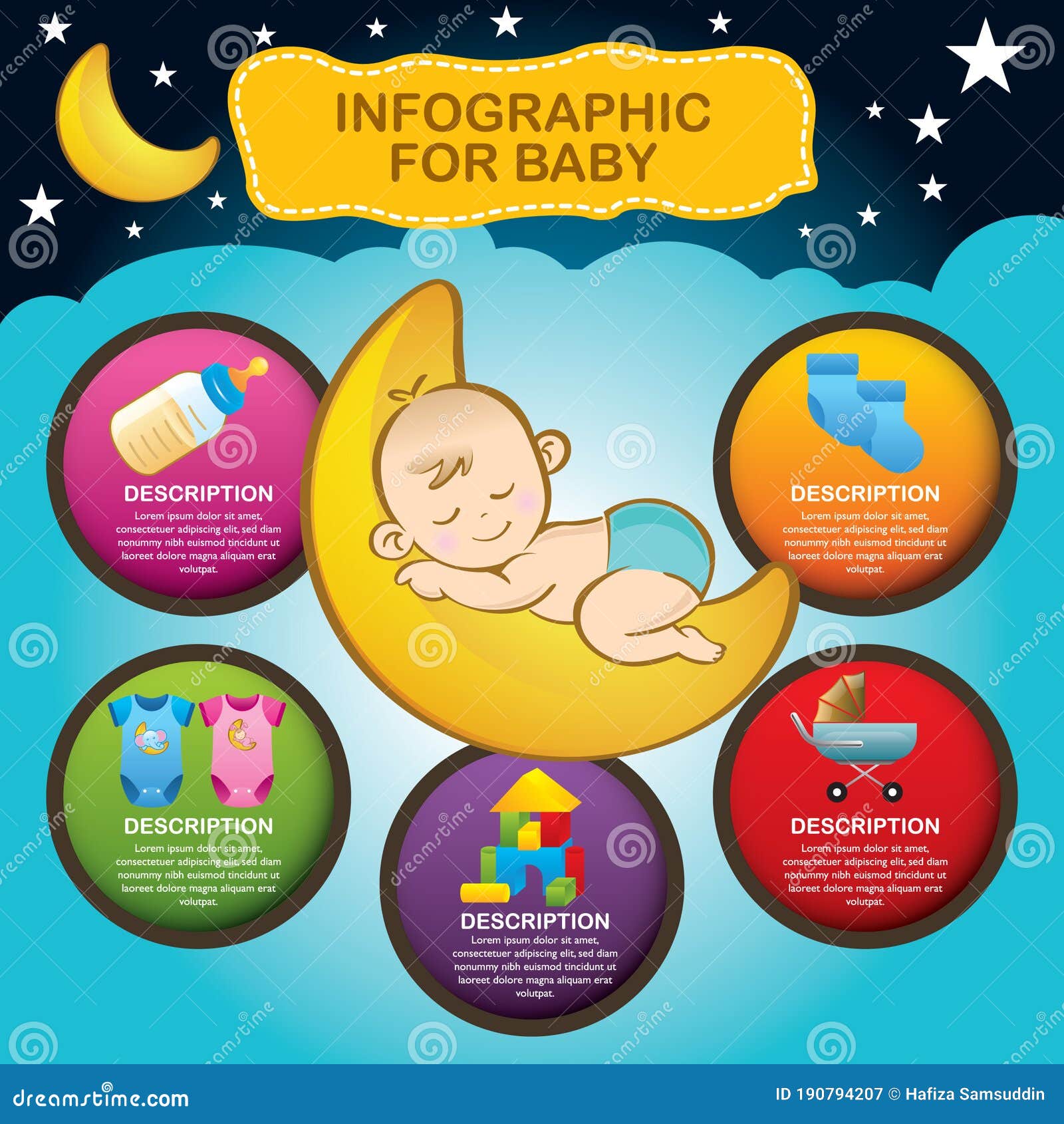 INFOGRAPHIC FOR BABY

DESCRIPTION
Lorem ipsum dolor sit amet, consectetuer adipiscing elit, sed diam nonummy nibh euismod tincidunt ut laoreet dolore magna aliquam erat volutpat.

DESCRIPTION
Lorem ipsum dolor sit amet, consectetuer adipiscing elit, sed diam nonummy nibh euismod tincidunt ut laoreet dolore magna aliquam erat volutpat.

DESCRIPTION
Lorem ipsum dolor sit amet, consectetuer adipiscing elit, sed diam nonummy nibh euismod tincidunt ut laoreet dolore magna aliquam erat volutpat.

DESCRIPTION
Lorem ipsum dolor sit amet, consectetuer adipiscing elit, sed diam nonummy nibh euismod tincidunt ut laoreet dolore magna aliquam erat volutpat.

DESCRIPTION
Lorem ipsum dolor sit amet, consectetuer adipiscing elit, sed diam nonummy nibh euismod tincidunt ut laoreet dolore magna aliquam erat volutpat.

dreamstime.com
ID 190794207 © Hafiza Samsuddin