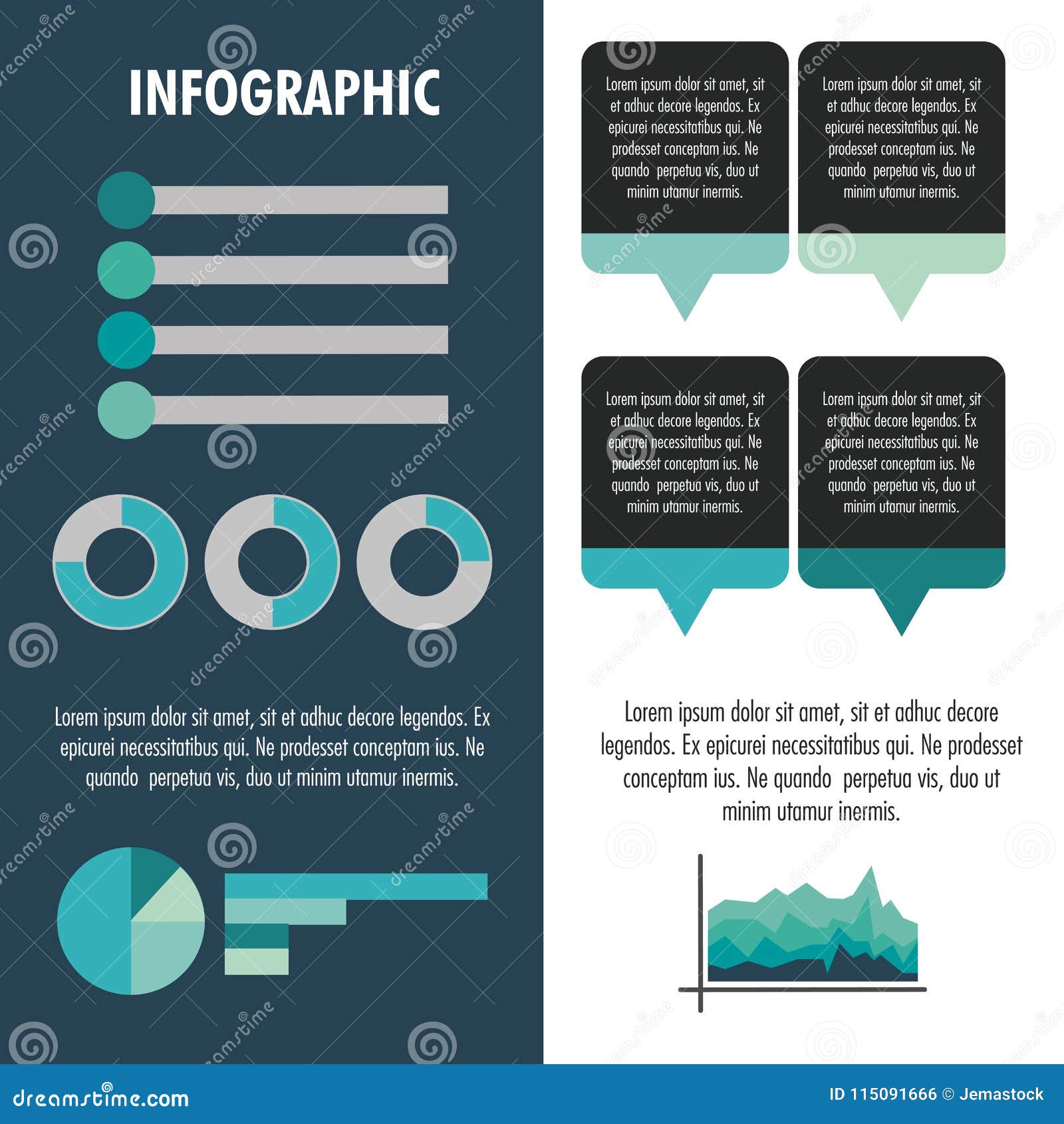 INFOGRAPHIC

Lorem ipsum dolor sit amet, sit et adhuc decore legendos. Ex epicurei necessitatibus qui. Ne prodesset conceptam ius. Ne quando perpetua vis, duo ut minim utamur inermis.

Lorem ipsum dolor sit amet, sit et adhuc decore legendos. Ex epicurei necessitatibus qui. Ne prodesset conceptam ius. Ne quando perpetua vis, duo ut minim utamur inermis.

Lorem ipsum dolor sit amet, sit et adhuc decore legendos. Ex epicurei necessitatibus qui. Ne prodesset conceptam ius. Ne quando perpetua vis, duo ut minim utamur inermis.

Lorem ipsum dolor sit amet, sit et adhuc decore legendos. Ex epicurei necessitatibus qui. Ne prodesset conceptam ius. Ne quando perpetua vis, duo ut minim utamur inermis.

Lorem ipsum dolor sit amet, sit et adhuc decore legendos. Ex epicurei necessitatibus qui. Ne prodesset conceptam ius. Ne quando perpetua vis, duo ut minim utamur inermis.

Lorem ipsum dolor sit amet, sit et adhuc decore legendos. Ex epicurei necessitatibus qui. Ne prodesset conceptam ius. Ne quando perpetua vis, duo ut minim utamur inermis.

dreamstime.com
ID 115091666 © Jemastock