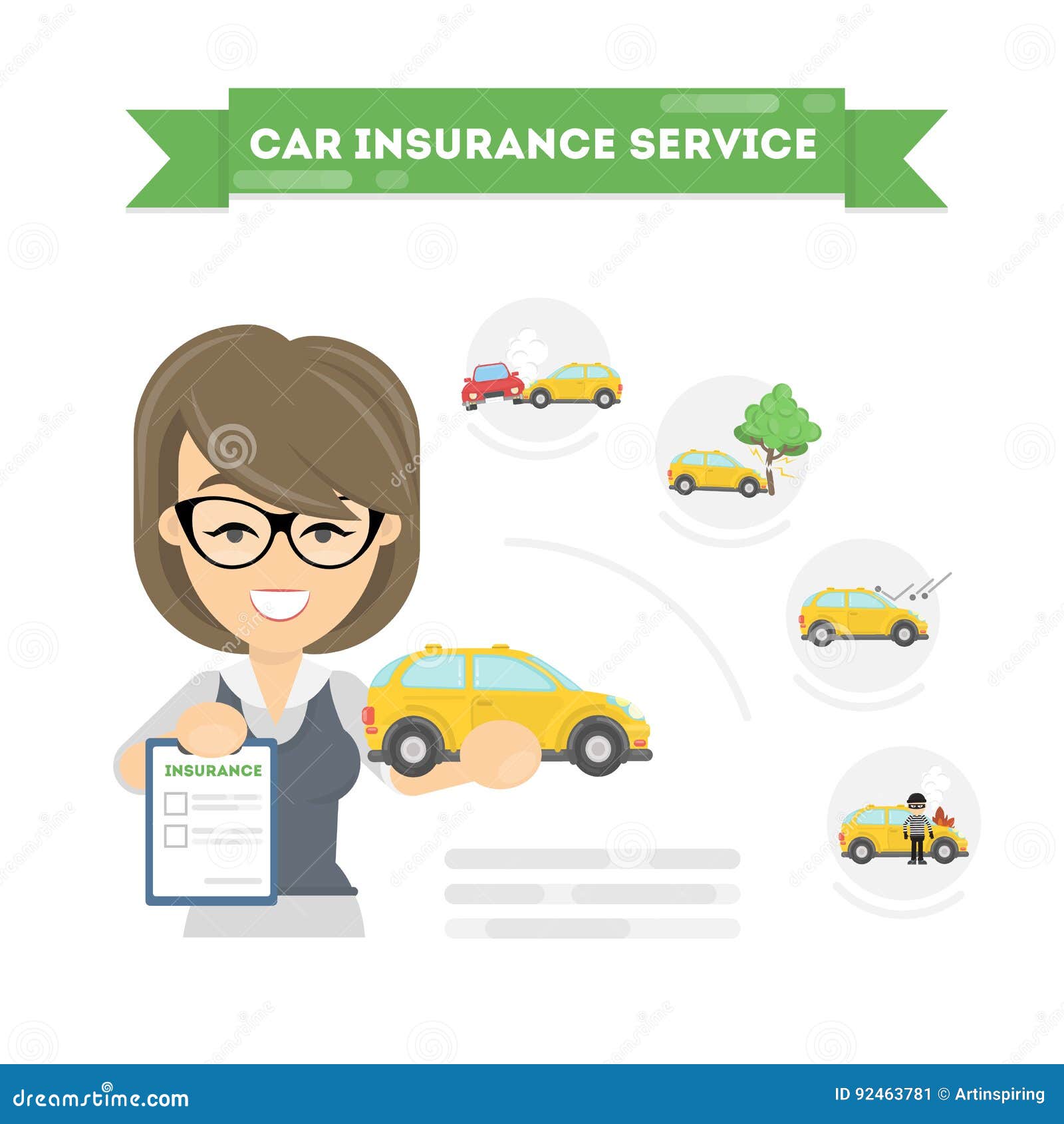 CAR INSURANCE SERVICE

INSURANCE

dreamstime.com

ID 92463781 © Artinspiring