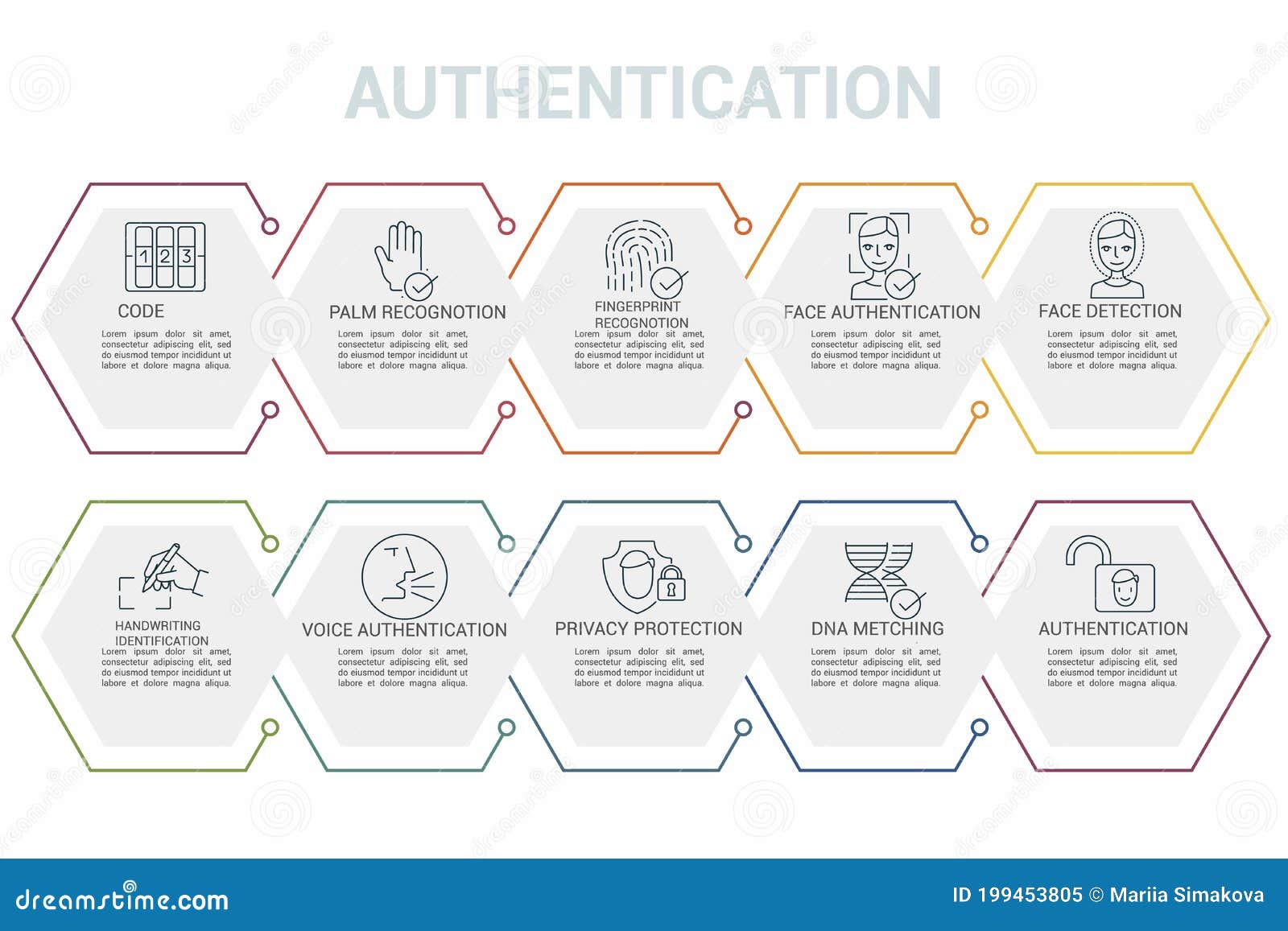 AUTHENTICATION

1 2 3

CODE

Lorem ipsum dolor sit amet, consectetur adipiscing elit, sed do eiusmod tempor incididunt ut labore et dolore magna aliqua.

PALM RECOGNOTION

Lorem ipsum dolor sit amet, consectetur adipiscing elit, sed do eiusmod tempor incididunt ut labore et dolore magna aliqua.

FINGERPRINT RECOGNOTION

Lorem ipsum dolor sit amet, consectetur adipiscing elit, sed do eiusmod tempor incididunt ut labore et dolore magna aliqua.

FACE AUTHENTICATION

Lorem ipsum dolor sit amet, consectetur adipiscing elit, sed do eiusmod tempor incididunt ut labore et dolore magna aliqua.

FACE DETECTION

Lorem ipsum dolor sit amet, consectetur adipiscing elit, sed do eiusmod tempor incididunt ut labore et dolore magna aliqua.

HANDWRITING IDENTIFICATION

Lorem ipsum dolor sit amet, consectetur adipiscing elit, sed do eiusmod tempor incididunt ut labore et dolore magna aliqua.

VOICE AUTHENTICATION

Lorem ipsum dolor sit amet, consectetur adipiscing elit, sed do eiusmod tempor incididunt ut labore et dolore magna aliqua.

PRIVACY PROTECTION

Lorem ipsum dolor sit amet, consectetur adipiscing elit, sed do eiusmod tempor incididunt ut labore et dolore magna aliqua.

DNA METCHING

Lorem ipsum dolor sit amet, consectetur adipiscing elit, sed do eiusmod tempor incididunt ut labore et dolore magna aliqua.

AUTHENTICATION

Lorem ipsum dolor sit amet, consectetur adipiscing elit, sed do eiusmod tempor incididunt ut labore et dolore magna aliqua.

dreamstime.com

ID 199453805 © Mariia Simakova