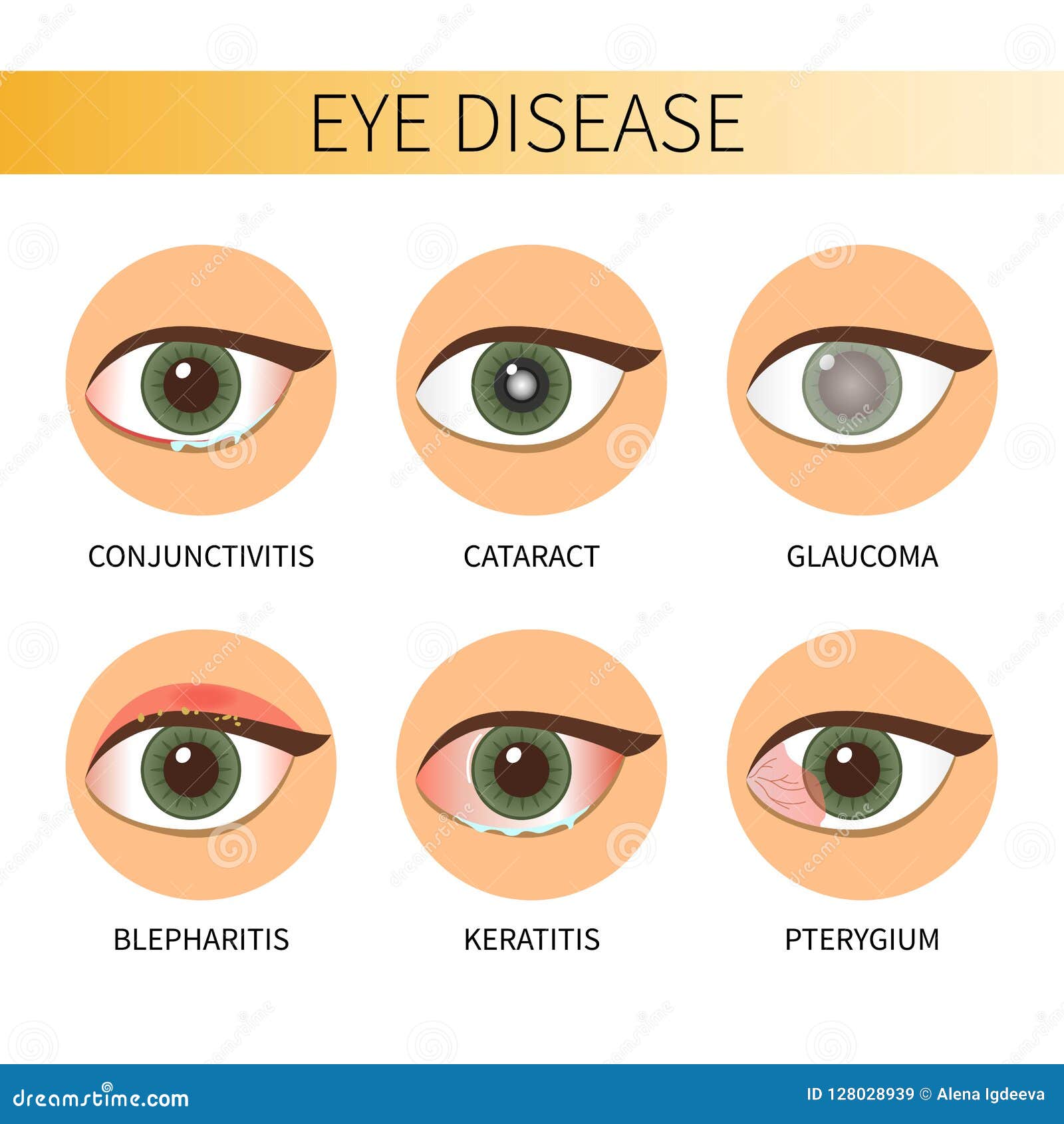 EYE DISEASE

CONJUNCTIVITIS

CATARACT

GLAUCOMA

BLEPHARITIS

KERATITIS

PTERYGIUM

dreamstime.com

ID 128028939 © Alena Igdeeva