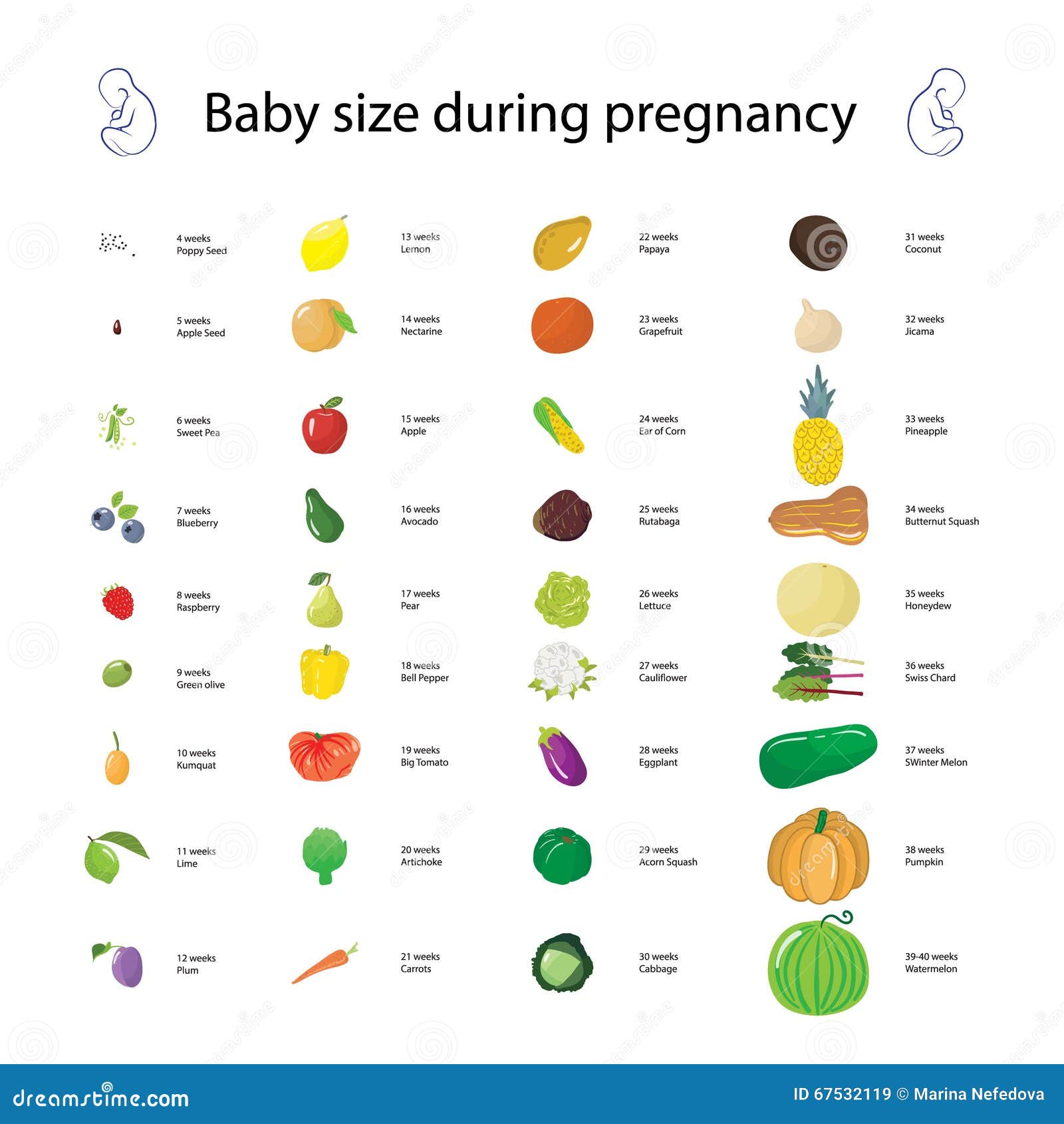 Baby size during pregnancy

4 weeks
Poppy Seed

5 weeks
Apple Seed

6 weeks
Sweet Pea

7 weeks
Blueberry

8 weeks
Raspberry

9 weeks
Green olive

10 weeks
Kumquat

11 weeks
Lime

12 weeks
Plum

13 weeks
Lemon

14 weeks
Nectarine

15 weeks
Apple

16 weeks
Avocado

17 weeks
Pear

18 weeks
Bell Pepper

19 weeks
Big Tomato

20 weeks
Artichoke

21 weeks
Carrots

22 weeks
Papaya

23 weeks
Grapefruit

24 weeks
Ear of Corn

25 weeks
Rutabaga

26 weeks
Lettuce

27 weeks
Cauliflower

28 weeks
Eggplant

29 weeks
Acorn Squash

30 weeks
Cabbage

31 weeks
Coconut

32 weeks
Jicama

33 weeks
Pineapple

34 weeks
Butternut Squash

35 weeks
Honeydew

36 weeks
Swiss Chard

37 weeks
SWinter Melon

38 weeks
Pumpkin

39-40 weeks
Watermelon

dreamstime.com

ID 67532119 © Marina Nefedova