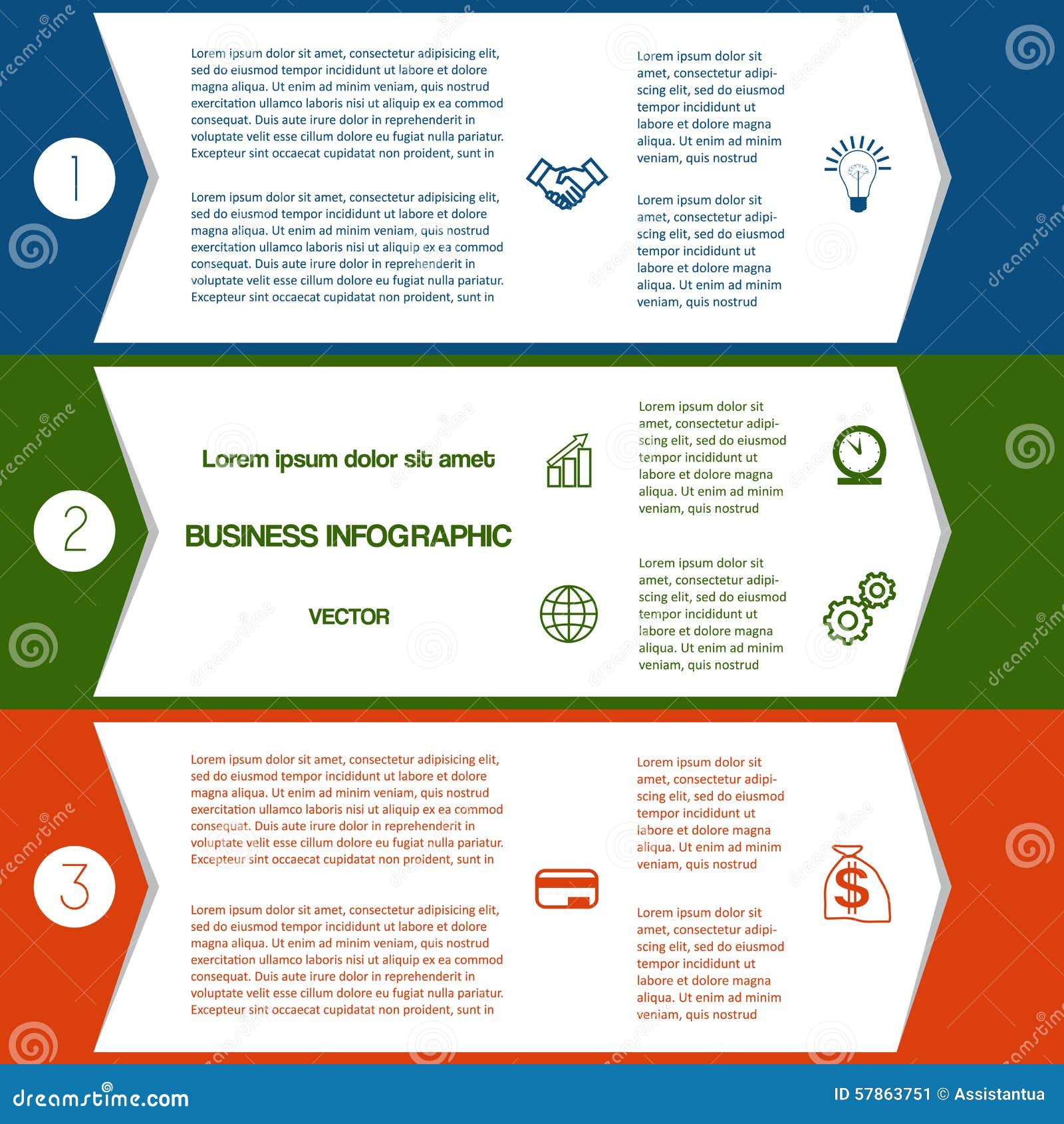 1

Lorem ipsum dolor sit amet, consectetur adipisicing elit, sed do eiusmod tempor incididunt ut labore et dolore magna aliqua. Ut enim ad minim veniam, quis nostrud exercitation ullamco laboris nisi ut aliquip ex ea commod consequat. Duis aute irure dolor in reprehenderit in voluptate velit esse cillum dolore eu fugiat nulla pariatur. Excepteur sint occaecat cupidatat non proident, sunt in

Lorem ipsum dolor sit amet, consectetur adipisicing elit, sed do eiusmod tempor incididunt ut labore et dolore magna aliqua. Ut enim ad minim veniam, quis nostrud exercitation ullamco laboris nisi ut aliquip ex ea commod consequat. Duis aute irure dolor in reprehenderit in voluptate velit esse cillum dolore eu fugiat nulla pariatur. Excepteur sint occaecat cupidatat non proident, sunt in

Lorem ipsum dolor sit amet, consectetur adipiscing elit, sed do eiusmod tempor incididunt ut labore et dolore magna aliqua. Ut enim ad minim veniam, quis nostrud

Lorem ipsum dolor sit amet, consectetur adipiscing elit, sed do eiusmod tempor incididunt ut labore et dolore magna aliqua. Ut enim ad minim veniam, quis nostrud

2

Lorem ipsum dolor sit amet

BUSINESS INFOGRAPHIC

VECTOR

Lorem ipsum dolor sit amet, consectetur adipiscing elit, sed do eiusmod tempor incididunt ut labore et dolore magna aliqua. Ut enim ad minim veniam, quis nostrud

Lorem ipsum dolor sit amet, consectetur adipiscing elit, sed do eiusmod tempor incididunt ut labore et dolore magna aliqua. Ut enim ad minim veniam, quis nostrud

3

Lorem ipsum dolor sit amet, consectetur adipisicing elit, sed do eiusmod tempor incididunt ut labore et dolore magna aliqua. Ut enim ad minim veniam, quis nostrud exercitation ullamco laboris nisi ut aliquip ex ea commod consequat. Duis aute irure dolor in reprehenderit in voluptate velit esse cillum dolore eu fugiat nulla pariatur. Excepteur sint occaecat cupidatat non proident, sunt in

Lorem ipsum dolor sit amet, consectetur adipisicing elit, sed do eiusmod tempor incididunt ut labore et dolore magna aliqua. Ut enim ad minim veniam, quis nostrud exercitation ullamco laboris nisi ut aliquip ex ea commod consequat. Duis aute irure dolor in reprehenderit in voluptate velit esse cillum dolore eu fugiat nulla pariatur. Excepteur sint occaecat cupidatat non proident, sunt in

Lorem ipsum dolor sit amet, consectetur adipiscing elit, sed do eiusmod tempor incididunt ut labore et dolore magna aliqua. Ut enim ad minim veniam, quis nostrud

$

Lorem ipsum dolor sit amet, consectetur adipiscing elit, sed do eiusmod tempor incididunt ut labore et dolore magna aliqua. Ut enim ad minim veniam, quis nostrud

dreamstime.com

ID 57863751 © Assistantua