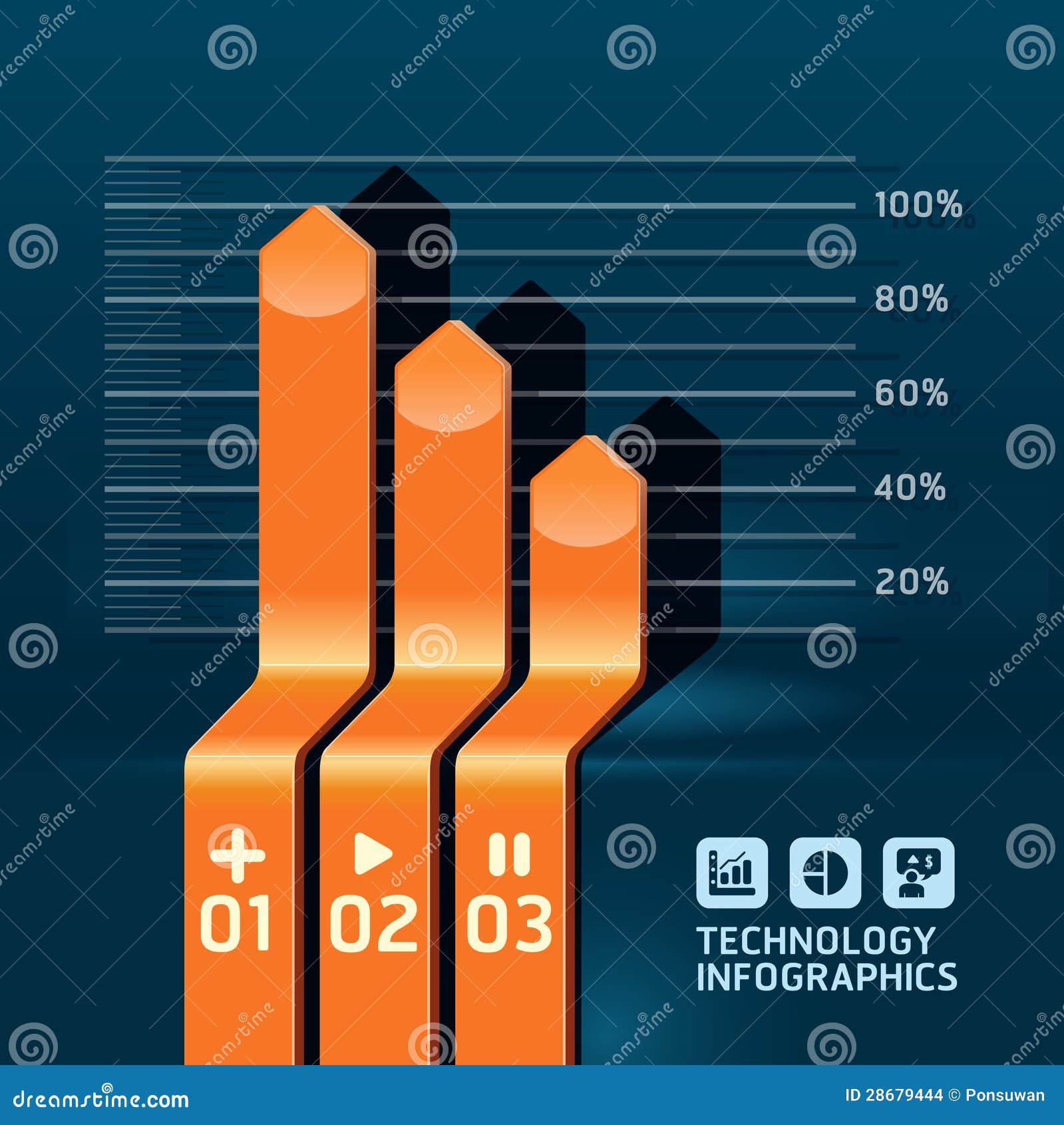 100%

80%

60%

40%

20%

01 02 03

TECHNOLOGY INFOGRAPHICS

dreamstime.com

ID 28679444 © Ponsuwan