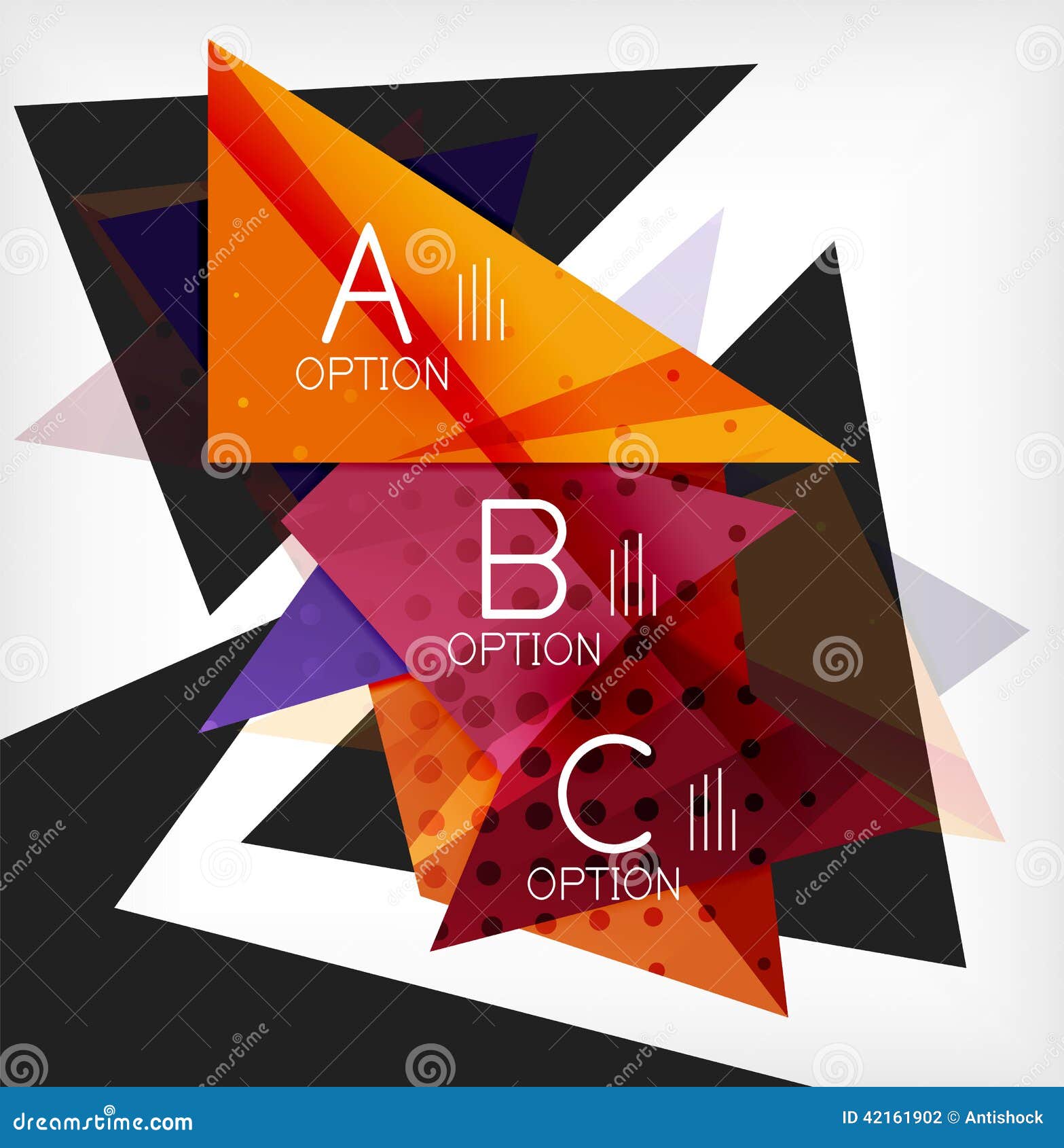 A
OPTION

B
OPTION

C
OPTION

dreamstime

dreamstime.com

ID 42161902 © Antishock